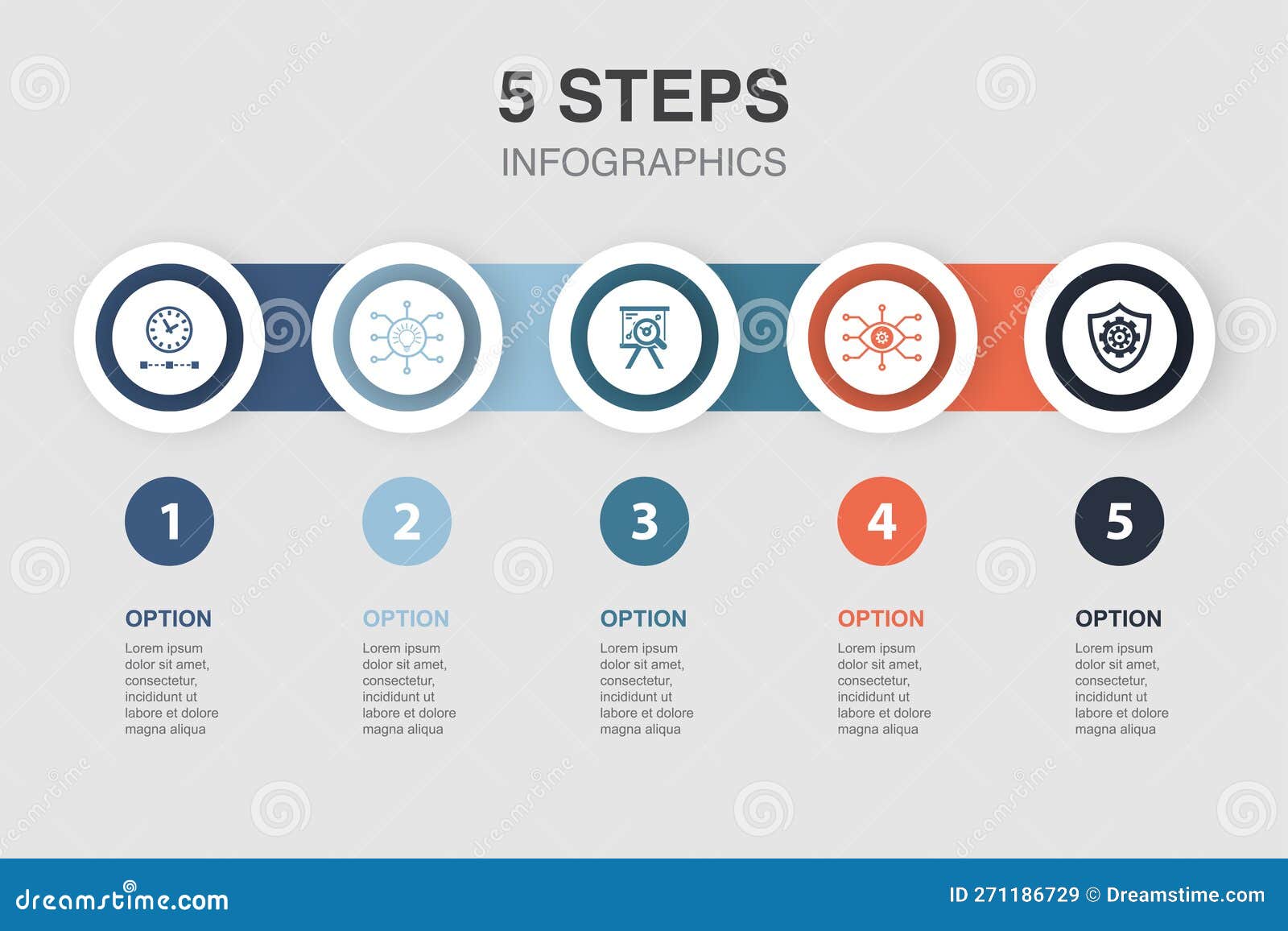 5 STEPS
INFOGRAPHICS

1

OPTION

Lorem ipsum dolor sit amet, consectetur, incididunt ut labore et dolore magna aliqua

2

OPTION

Lorem ipsum dolor sit amet, consectetur, incididunt ut labore et dolore magna aliqua

3

OPTION

Lorem ipsum dolor sit amet, consectetur, incididunt ut labore et dolore magna aliqua

4

OPTION

Lorem ipsum dolor sit amet, consectetur, incididunt ut labore et dolore magna aliqua

5

OPTION

Lorem ipsum dolor sit amet, consectetur, incididunt ut labore et dolore magna aliqua

dreamstime.com

ID 271186729 © Dreamstime.com