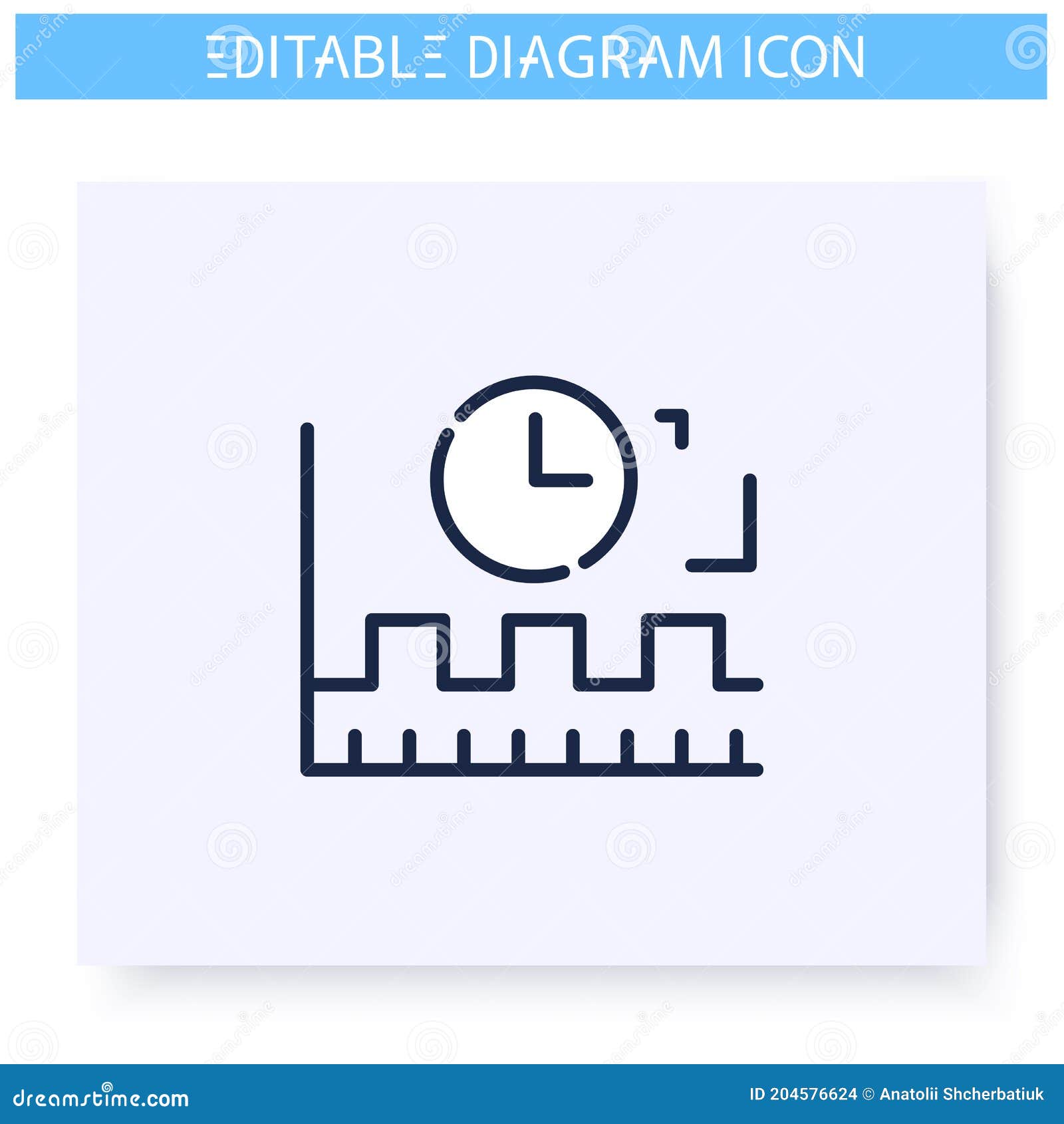 EDITABLE DIAGRAM ICON

dreamstime.com

ID 204576624 © Anatolii Shcherbatiuk