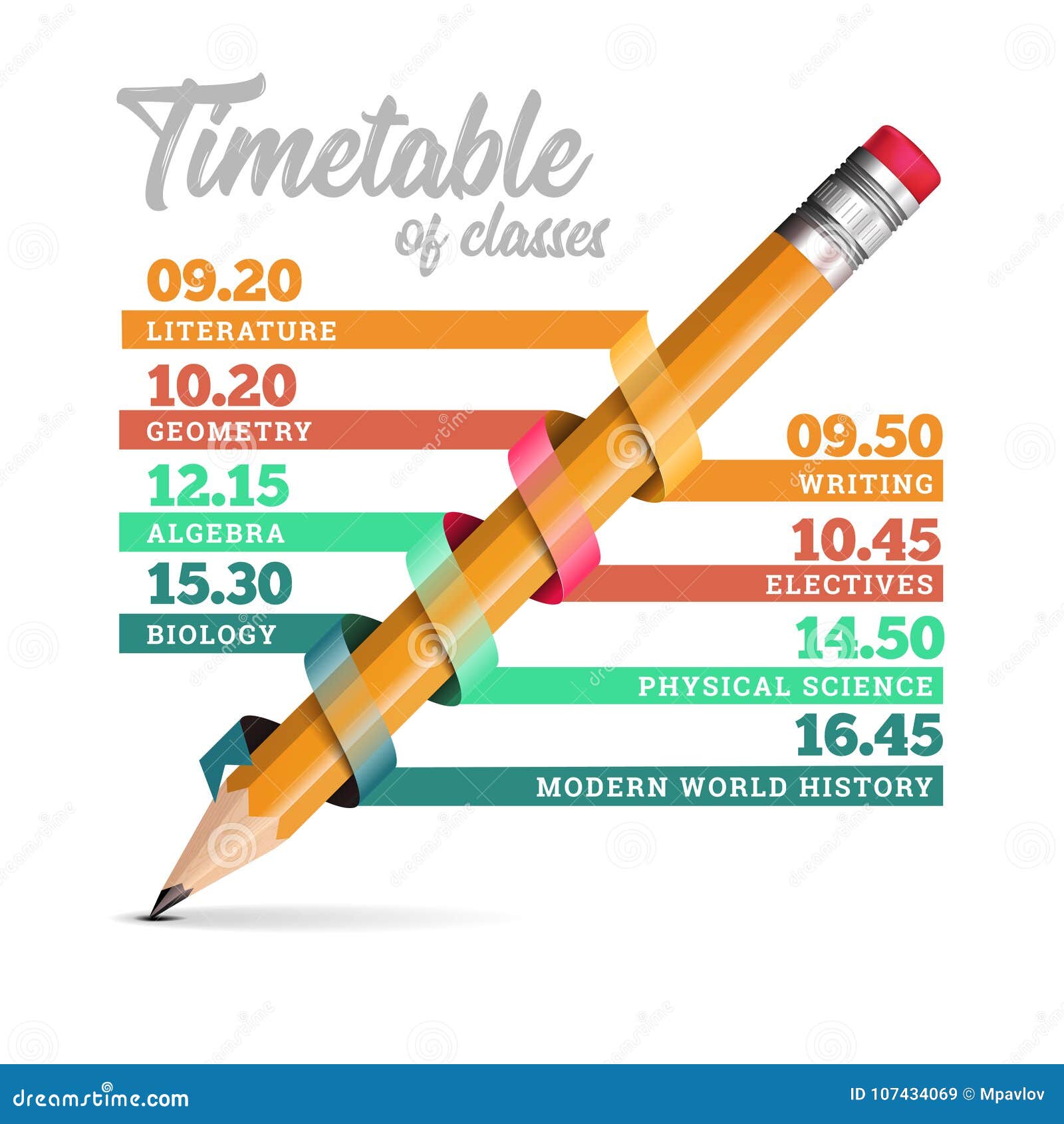 Timetable
of classes

09.20
LITERATURE

10.20
GEOMETRY

12.15
ALGEBRA

15.30
BIOLOGY

09.50
WRITING

10.45
ELECTIVES

14.50
PHYSICAL SCIENCE

16.45
MODERN WORLD HISTORY

dreamstime.com
ID 107434069 © Mpavlov