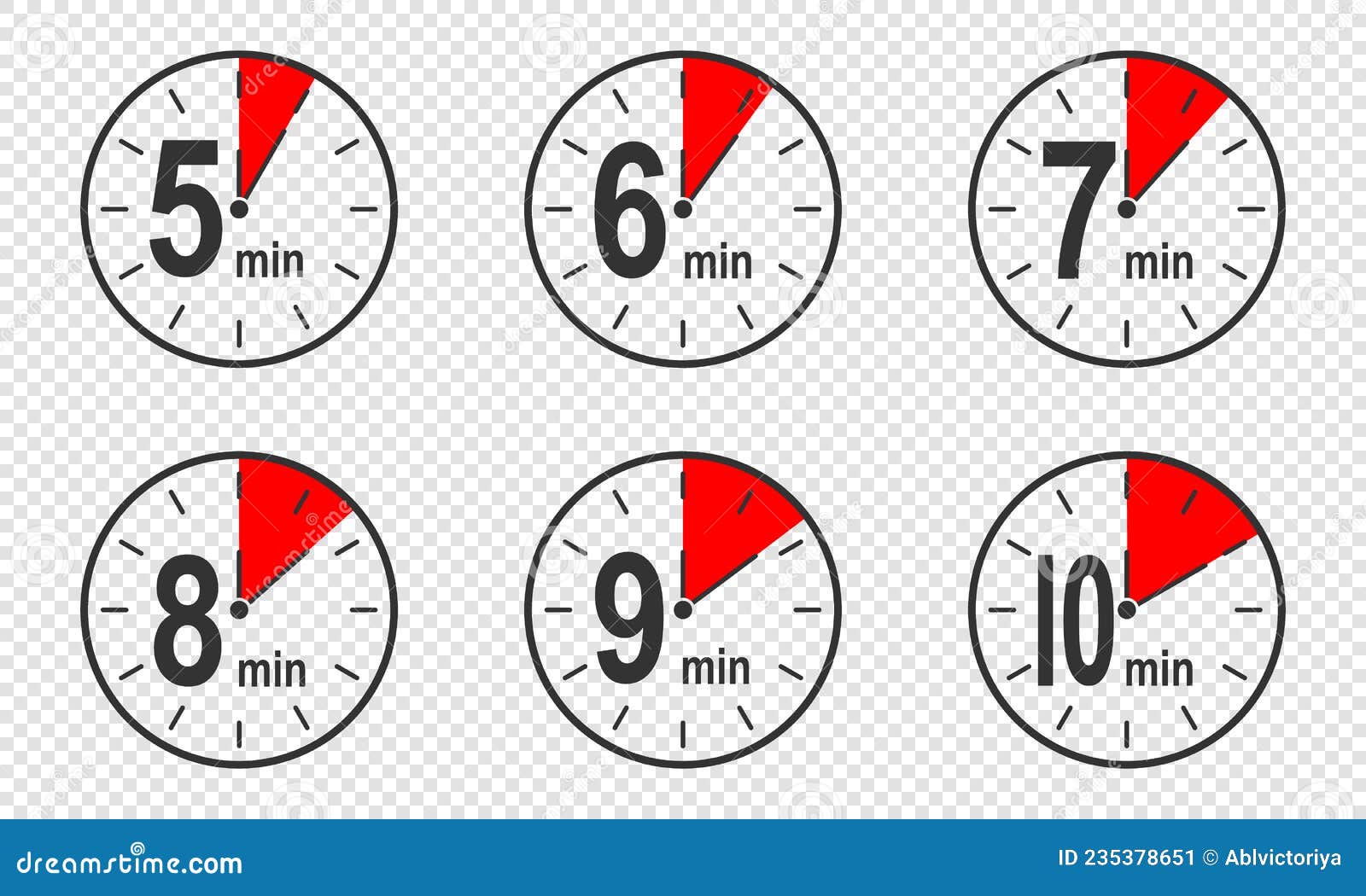 5 min

6 min

7 min

8 min

9 min

10 min

dreamstime.com

ID 235378651 © Ablvictoriya