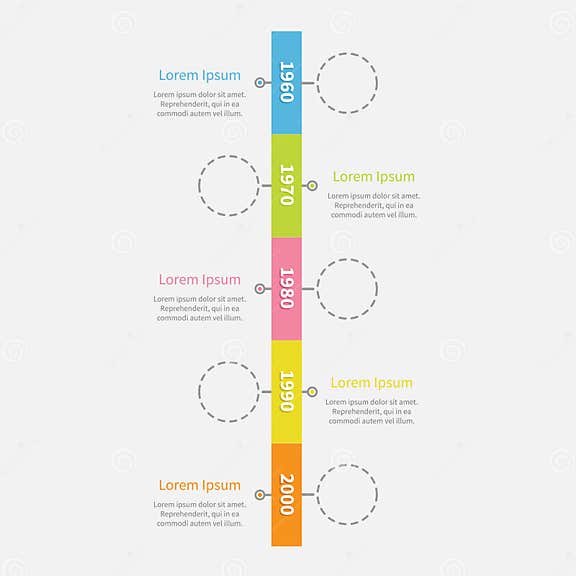 Lorem Ipsum
Lorem ipsum dolor sit amet. Reprehenderit, qui in ea commodi autem vel illum.

1960

1970

Lorem Ipsum
Lorem ipsum dolor sit amet. Reprehenderit, qui in ea commodi autem vel illum.

Lorem Ipsum
Lorem ipsum dolor sit amet. Reprehenderit, qui in ea commodi autem vel illum.

1980

1990

Lorem Ipsum
Lorem ipsum dolor sit amet. Reprehenderit, qui in ea commodi autem vel illum.

Lorem Ipsum
Lorem ipsum dolor sit amet. Reprehenderit, qui in ea commodi autem vel illum.

2000