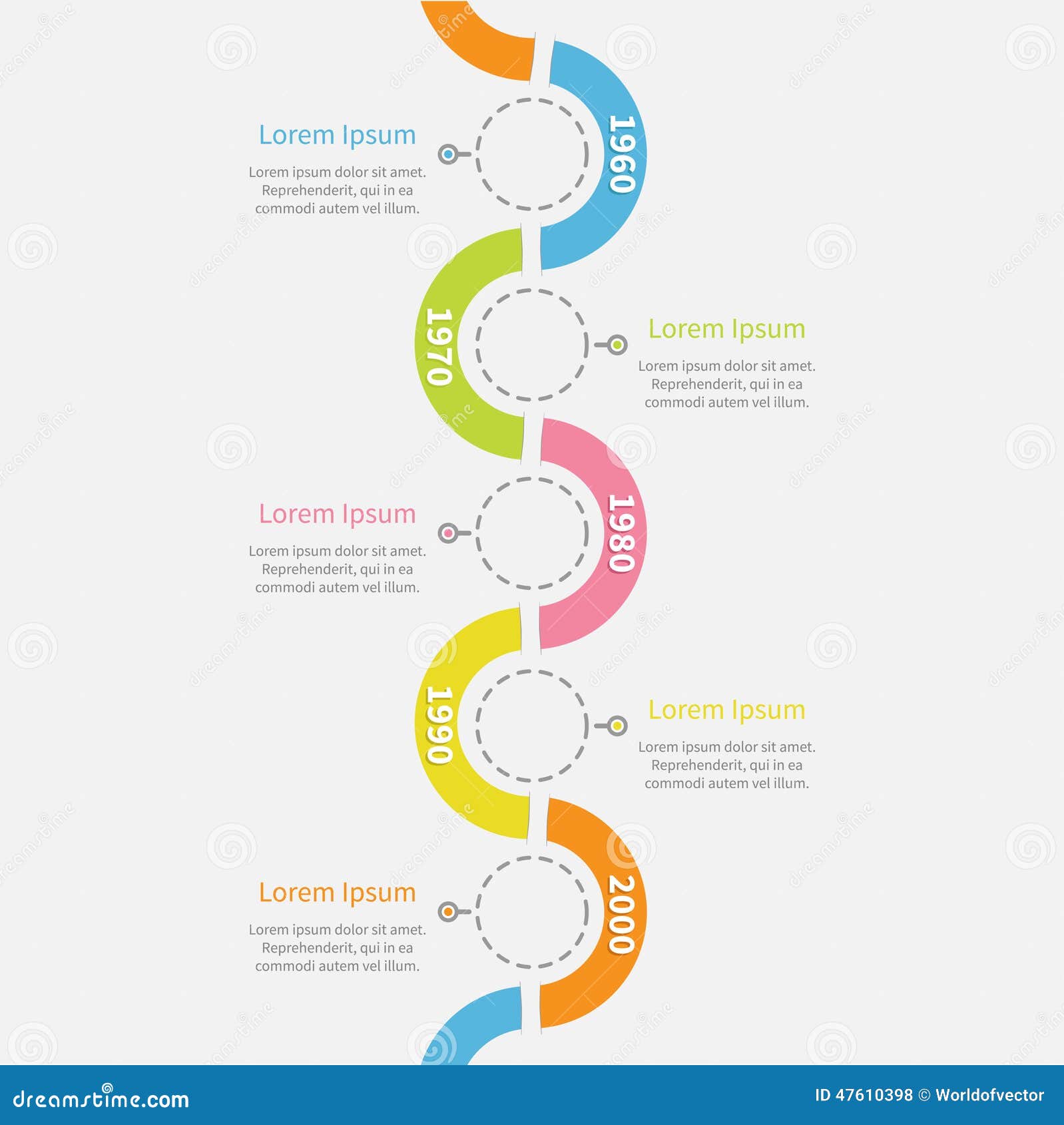 Lorem Ipsum

Lorem ipsum dolor sit amet. Reprehenderit, qui in ea commodi autem vel illum.

1960

1970

Lorem Ipsum

Lorem ipsum dolor sit amet. Reprehenderit, qui in ea commodi autem vel illum.

Lorem Ipsum

Lorem ipsum dolor sit amet. Reprehenderit, qui in ea commodi autem vel illum.

1980

1990

Lorem Ipsum

Lorem ipsum dolor sit amet. Reprehenderit, qui in ea commodi autem vel illum.

Lorem Ipsum

Lorem ipsum dolor sit amet. Reprehenderit, qui in ea commodi autem vel illum.

2000

dreamstime.com

ID 47610398 © Worldofvector