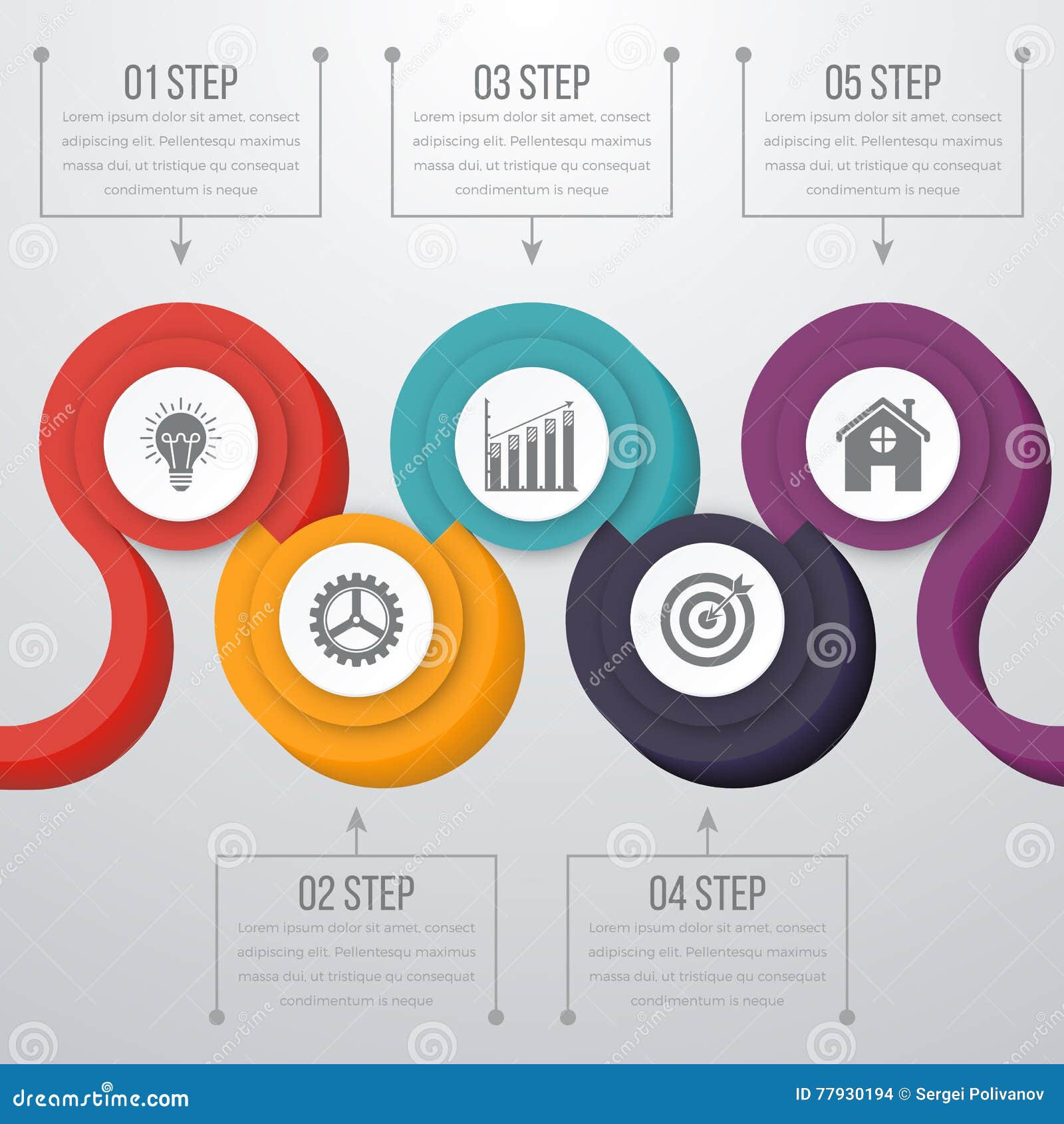 01 STEP
Lorem ipsum dolor sit amet, consect adipiscing elit. Pellentesqu maximus massa dui, ut tristique qu consequat condimentum is neque

03 STEP
Lorem ipsum dolor sit amet, consect adipiscing elit. Pellentesqu maximus massa dui, ut tristique qu consequat condimentum is neque

05 STEP
Lorem ipsum dolor sit amet, consect adipiscing elit. Pellentesqu maximus massa dui, ut tristique qu consequat condimentum is neque

02 STEP
Lorem ipsum dolor sit amet, consect adipiscing elit. Pellentesqu maximus massa dui, ut tristique qu consequat condimentum is neque

04 STEP
Lorem ipsum dolor sit amet, consect adipiscing elit. Pellentesqu maximus massa dui, ut tristique qu consequat condimentum is neque

dreamstime.com
ID 77930194 © Sergei Polivanov