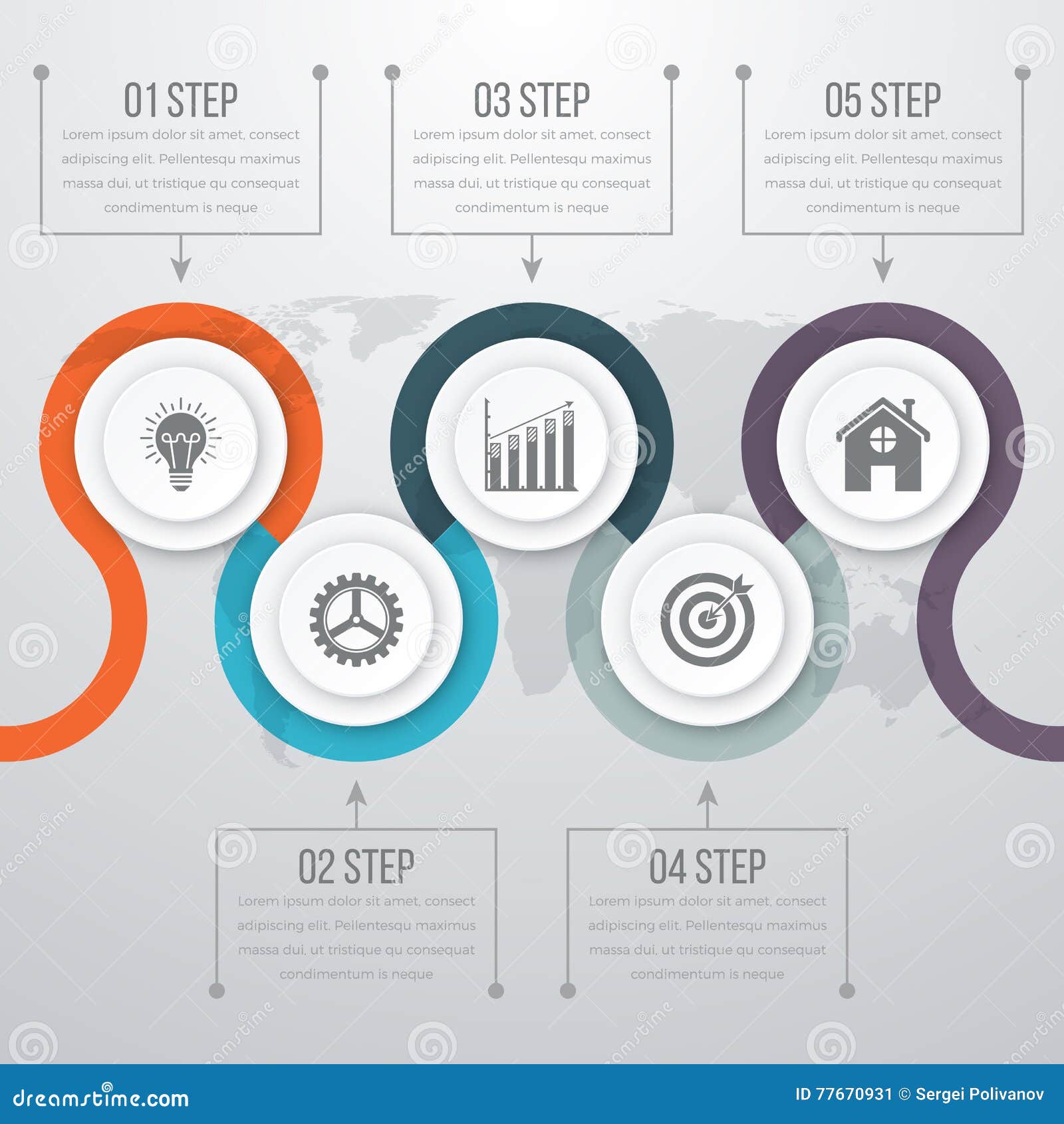 01 STEP
Lorem ipsum dolor sit amet, consect adipiscing elit. Pellentesqu maximus massa dui, ut tristique qu consequat condimentum is neque

03 STEP
Lorem ipsum dolor sit amet, consect adipiscing elit. Pellentesqu maximus massa dui, ut tristique qu consequat condimentum is neque

05 STEP
Lorem ipsum dolor sit amet, consect adipiscing elit. Pellentesqu maximus massa dui, ut tristique qu consequat condimentum is neque

02 STEP
Lorem ipsum dolor sit amet, consect adipiscing elit. Pellentesqu maximus massa dui, ut tristique qu consequat condimentum is neque

04 STEP
Lorem ipsum dolor sit amet, consect adipiscing elit. Pellentesqu maximus massa dui, ut tristique qu consequat condimentum is neque

dreamstime.com
ID 77670931 © Sergei Polivanov