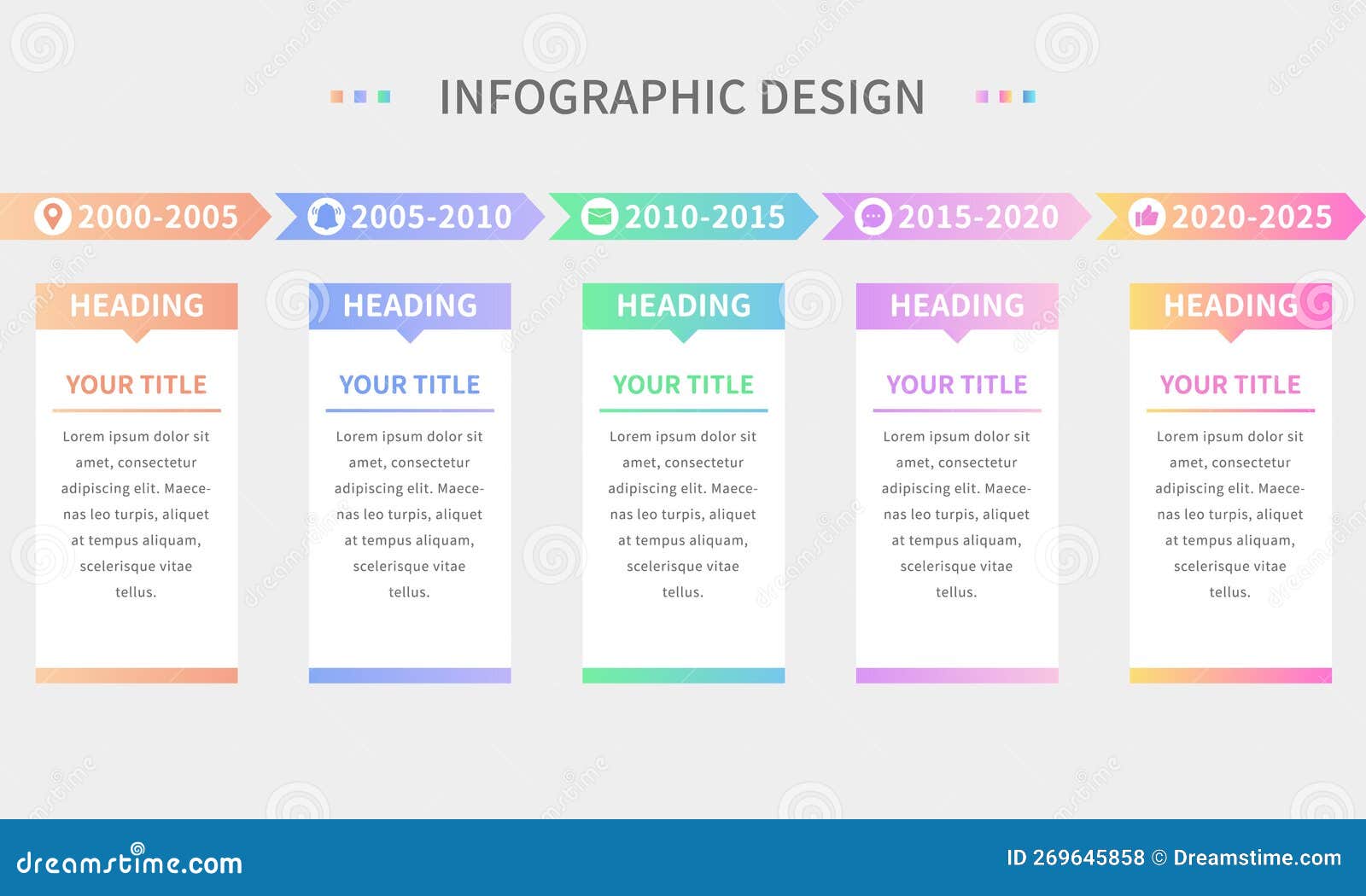 INFOGRAPHIC DESIGN

2000-2005

2005-2010

2010-2015

2015-2020

2020-2025

HEADING

YOUR TITLE

Lorem ipsum dolor sit amet, consectetur adipiscing elit. Maecenas leo turpis, aliquet at tempus aliquam, scelerisque vitae tellus.

HEADING

YOUR TITLE

Lorem ipsum dolor sit amet, consectetur adipiscing elit. Maecenas leo turpis, aliquet at tempus aliquam, scelerisque vitae tellus.

HEADING

YOUR TITLE

Lorem ipsum dolor sit amet, consectetur adipiscing elit. Maecenas leo turpis, aliquet at tempus aliquam, scelerisque vitae tellus.

HEADING

YOUR TITLE

Lorem ipsum dolor sit amet, consectetur adipiscing elit. Maecenas leo turpis, aliquet at tempus aliquam, scelerisque vitae tellus.

HEADING

YOUR TITLE

Lorem ipsum dolor sit amet, consectetur adipiscing elit. Maecenas leo turpis, aliquet at tempus aliquam, scelerisque vitae tellus.

dreamstime.com

ID 269645858 © Dreamstime.com