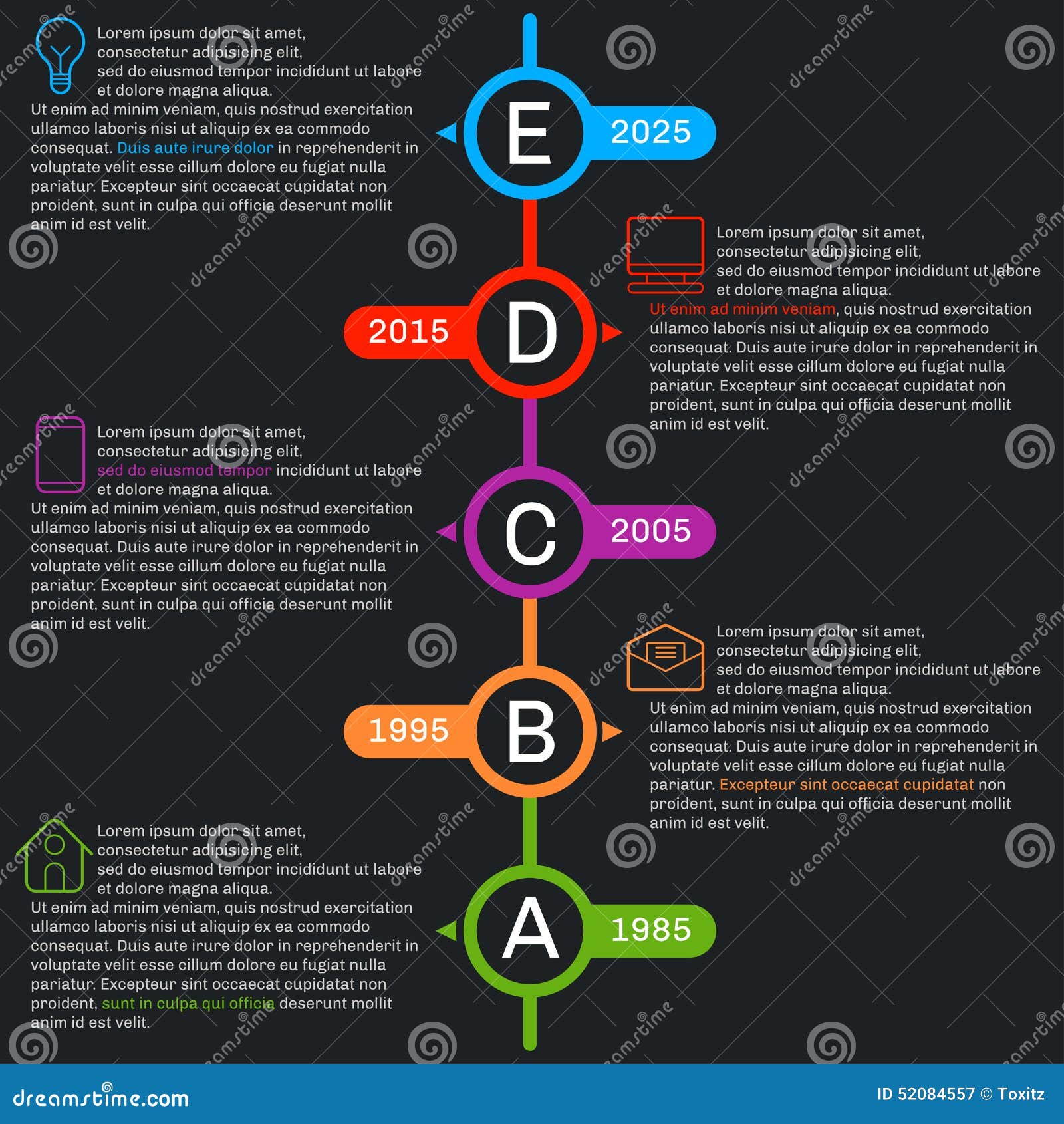 Lorem ipsum dolor sit amet, consectetur adipisicing elit, sed do eiusmod tempor incididunt ut labore et dolore magna aliqua.
Ut enim ad minim veniam, quis nostrud exercitation ullamco laboris nisi ut aliquip ex ea commodo consequat. Duis aute irure dolor in reprehenderit in voluptate velit esse cillum dolore eu fugiat nulla pariatur. Excepteur sint occaecat cupidatat non proident, sunt in culpa qui officia deserunt mollit anim id est velit.

E 2025

Lorem ipsum dolor sit amet, consectetur adipisicing elit, sed do eiusmod tempor incididunt ut labore et dolore magna aliqua.
Ut enim ad minim veniam, quis nostrud exercitation ullamco laboris nisi ut aliquip ex ea commodo consequat. Duis aute irure dolor in reprehenderit in voluptate velit esse cillum dolore eu fugiat nulla pariatur. Excepteur sint occaecat cupidatat non proident, sunt in culpa qui officia deserunt mollit anim id est velit.

2015 D

Lorem ipsum dolor sit amet, consectetur adipisicing elit, sed do eiusmod tempor incididunt ut labore et dolore magna aliqua.
Ut enim ad minim veniam, quis nostrud exercitation ullamco laboris nisi ut aliquip ex ea commodo consequat. Duis aute irure dolor in reprehenderit in voluptate velit esse cillum dolore eu fugiat nulla pariatur. Excepteur sint occaecat cupidatat non proident, sunt in culpa qui officia deserunt mollit anim id est velit.

C 2005

Lorem ipsum dolor sit amet, consectetur adipisicing elit, sed do eiusmod tempor incididunt ut labore et dolore magna aliqua.
Ut enim ad minim veniam, quis nostrud exercitation ullamco laboris nisi ut aliquip ex ea commodo consequat. Duis aute irure dolor in reprehenderit in voluptate velit esse cillum dolore eu fugiat nulla pariatur. Excepteur sint occaecat cupidatat non proident, sunt in culpa qui officia deserunt mollit anim id est velit.

1995 B

Lorem ipsum dolor sit amet, consectetur adipisicing elit, sed do eiusmod tempor incididunt ut labore et dolore magna aliqua.
Ut enim ad minim veniam, quis nostrud exercitation ullamco laboris nisi ut aliquip ex ea commodo consequat. Duis aute irure dolor in reprehenderit in voluptate velit esse cillum dolore eu fugiat nulla pariatur. Excepteur sint occaecat cupidatat non proident, sunt in culpa qui officia deserunt mollit anim id est velit.

A 1985

dreamstime.com
ID 52084557 © Toxitz