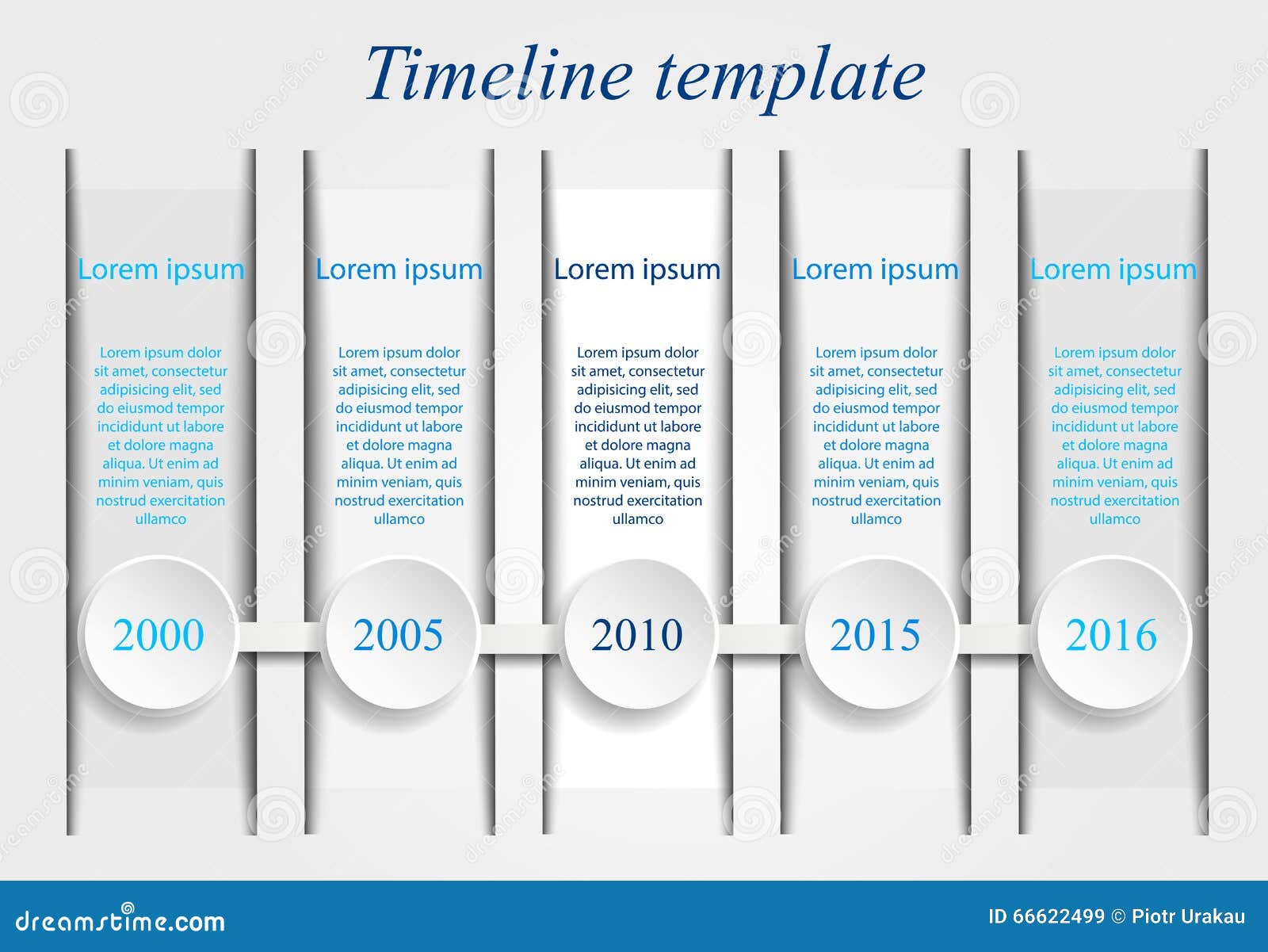 Timeline template

Lorem ipsum

Lorem ipsum dolor sit amet, consectetur adipisicing elit, sed do eiusmod tempor incididunt ut labore et dolore magna aliqua. Ut enim ad minim veniam, quis nostrud exercitation ullamco

2000

Lorem ipsum

Lorem ipsum dolor sit amet, consectetur adipisicing elit, sed do eiusmod tempor incididunt ut labore et dolore magna aliqua. Ut enim ad minim veniam, quis nostrud exercitation ullamco

2005

Lorem ipsum

Lorem ipsum dolor sit amet, consectetur adipisicing elit, sed do eiusmod tempor incididunt ut labore et dolore magna aliqua. Ut enim ad minim veniam, quis nostrud exercitation ullamco

2010

Lorem ipsum

Lorem ipsum dolor sit amet, consectetur adipisicing elit, sed do eiusmod tempor incididunt ut labore et dolore magna aliqua. Ut enim ad minim veniam, quis nostrud exercitation ullamco

2015

Lorem ipsum

Lorem ipsum dolor sit amet, consectetur adipisicing elit, sed do eiusmod tempor incididunt ut labore et dolore magna aliqua. Ut enim ad minim veniam, quis nostrud exercitation ullamco

2016

dreamstime.com

ID 66622499 © Piotr Urakau