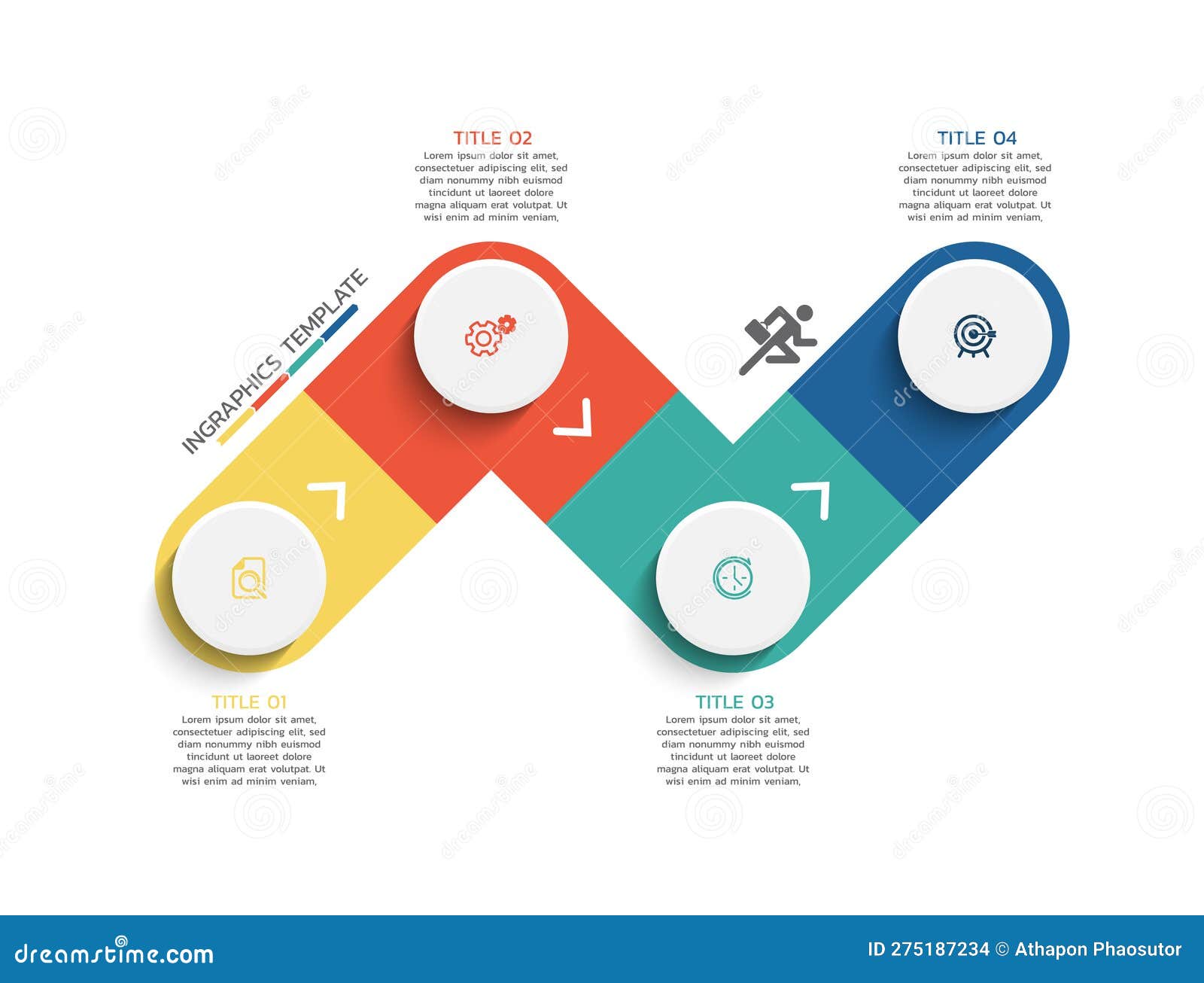 TITLE 02
Lorem ipsum dolor sit amet, consectetuer adipiscing elit, sed diam nonummy nibh euismod tincidunt ut laoreet dolore magna aliquam erat volutpat. Ut wisi enim ad minim veniam,

TITLE 04
Lorem ipsum dolor sit amet, consectetuer adipiscing elit, sed diam nonummy nibh euismod tincidunt ut laoreet dolore magna aliquam erat volutpat. Ut wisi enim ad minim veniam,

INGRAPHICS TEMPLATE

TITLE 01
Lorem ipsum dolor sit amet, consectetuer adipiscing elit, sed diam nonummy nibh euismod tincidunt ut laoreet dolore magna aliquam erat volutpat. Ut wisi enim ad minim veniam,

TITLE 03
Lorem ipsum dolor sit amet, consectetuer adipiscing elit, sed diam nonummy nibh euismod tincidunt ut laoreet dolore magna aliquam erat volutpat. Ut wisi enim ad minim veniam,

dreamstime.com
ID 275187234 © Athapon Phaosutor