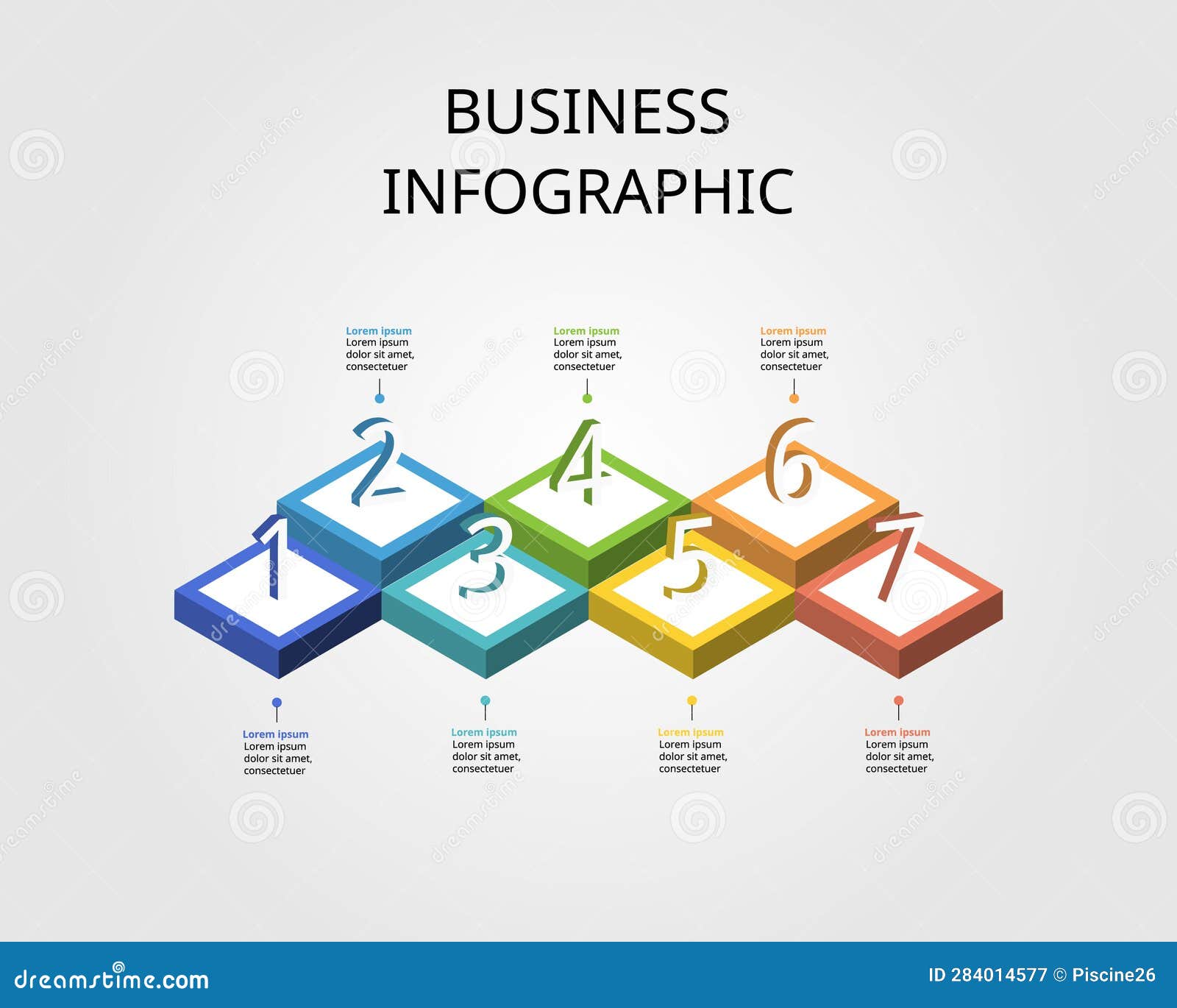 BUSINESS INFOGRAPHIC

Lorem ipsum
Lorem ipsum dolor sit amet, consectetuer

Lorem ipsum
Lorem ipsum dolor sit amet, consectetuer

Lorem ipsum
Lorem ipsum dolor sit amet, consectetuer

2 4 6

1 3 5 7

Lorem ipsum
Lorem ipsum dolor sit amet, consectetuer

Lorem ipsum
Lorem ipsum dolor sit amet, consectetuer

Lorem ipsum
Lorem ipsum dolor sit amet, consectetuer

Lorem ipsum
Lorem ipsum dolor sit amet, consectetuer

dreamstime.com

ID 284014577 © Piscine26