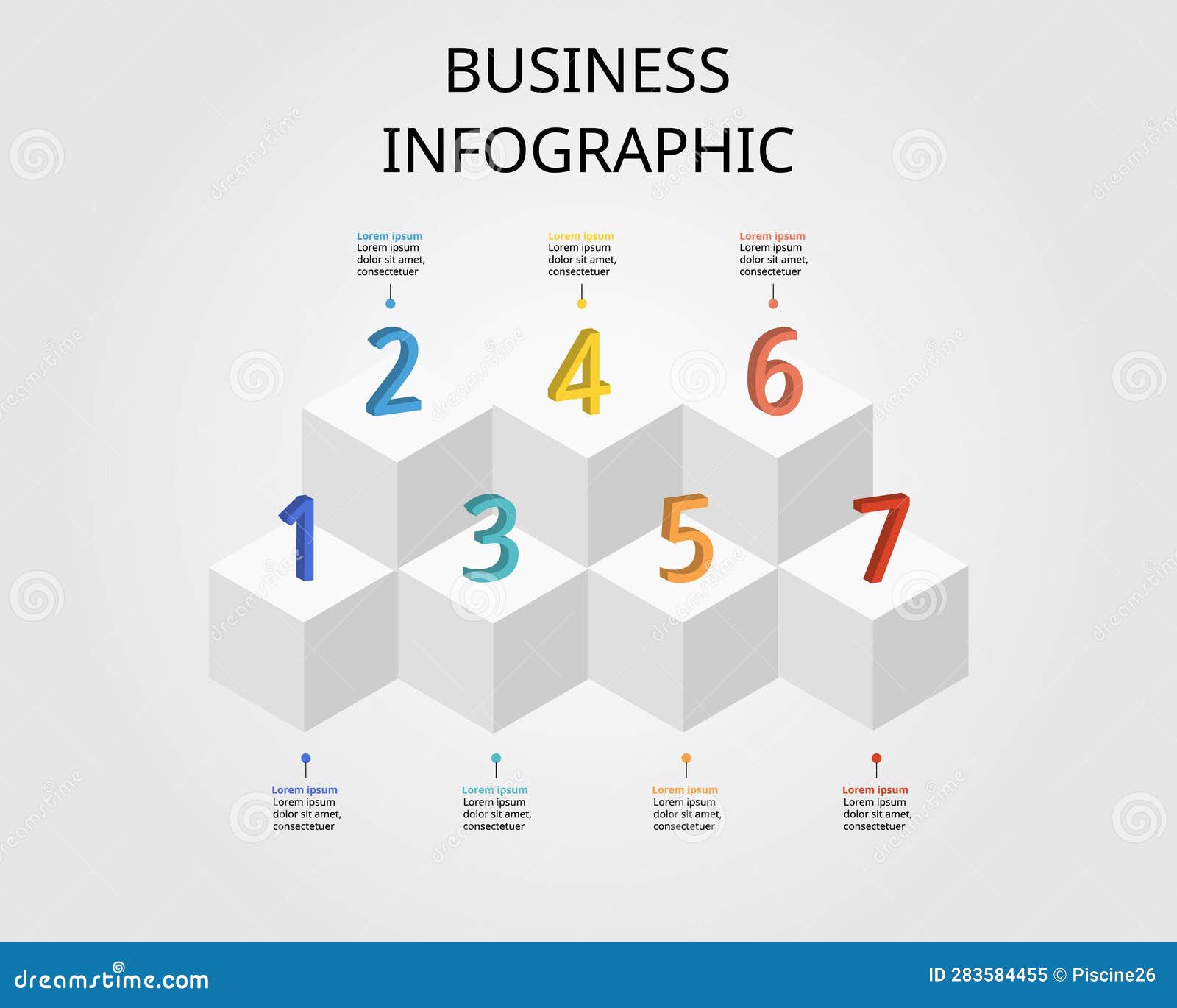 BUSINESS INFOGRAPHIC

Lorem ipsum
Lorem ipsum dolor sit amet, consectetuer

Lorem ipsum
Lorem ipsum dolor sit amet, consectetuer

Lorem ipsum
Lorem ipsum dolor sit amet, consectetuer

2 4 6

1 3 5 7

Lorem ipsum
Lorem ipsum dolor sit amet, consectetuer

Lorem ipsum
Lorem ipsum dolor sit amet, consectetuer

Lorem ipsum
Lorem ipsum dolor sit amet, consectetuer

Lorem ipsum
Lorem ipsum dolor sit amet, consectetuer

dreamstime.com

ID 283584455 © Piscine26