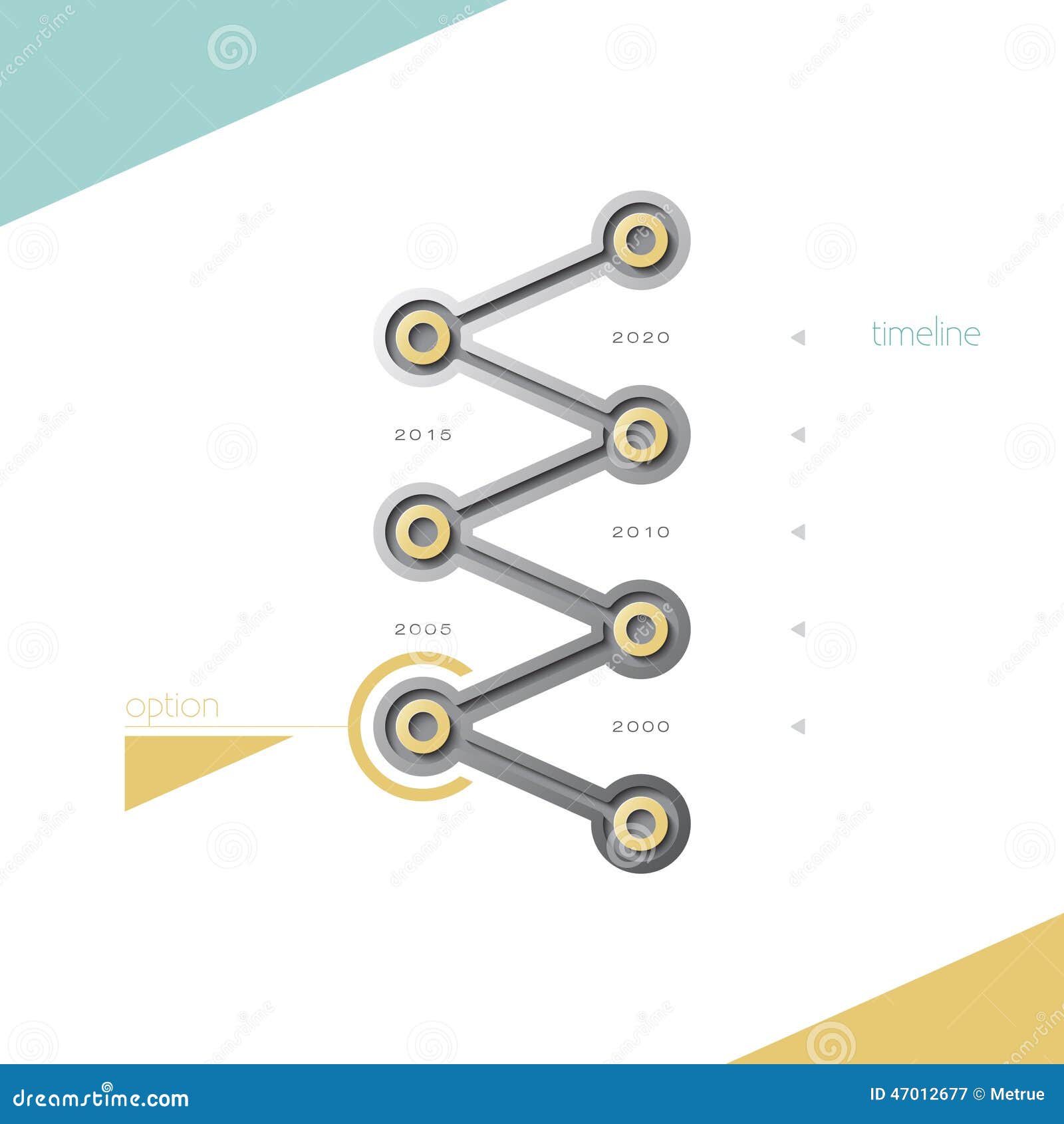 2020

timeline

2015

2010

2005

option

2000

dreamstime.com

ID 47012677 © Metrue