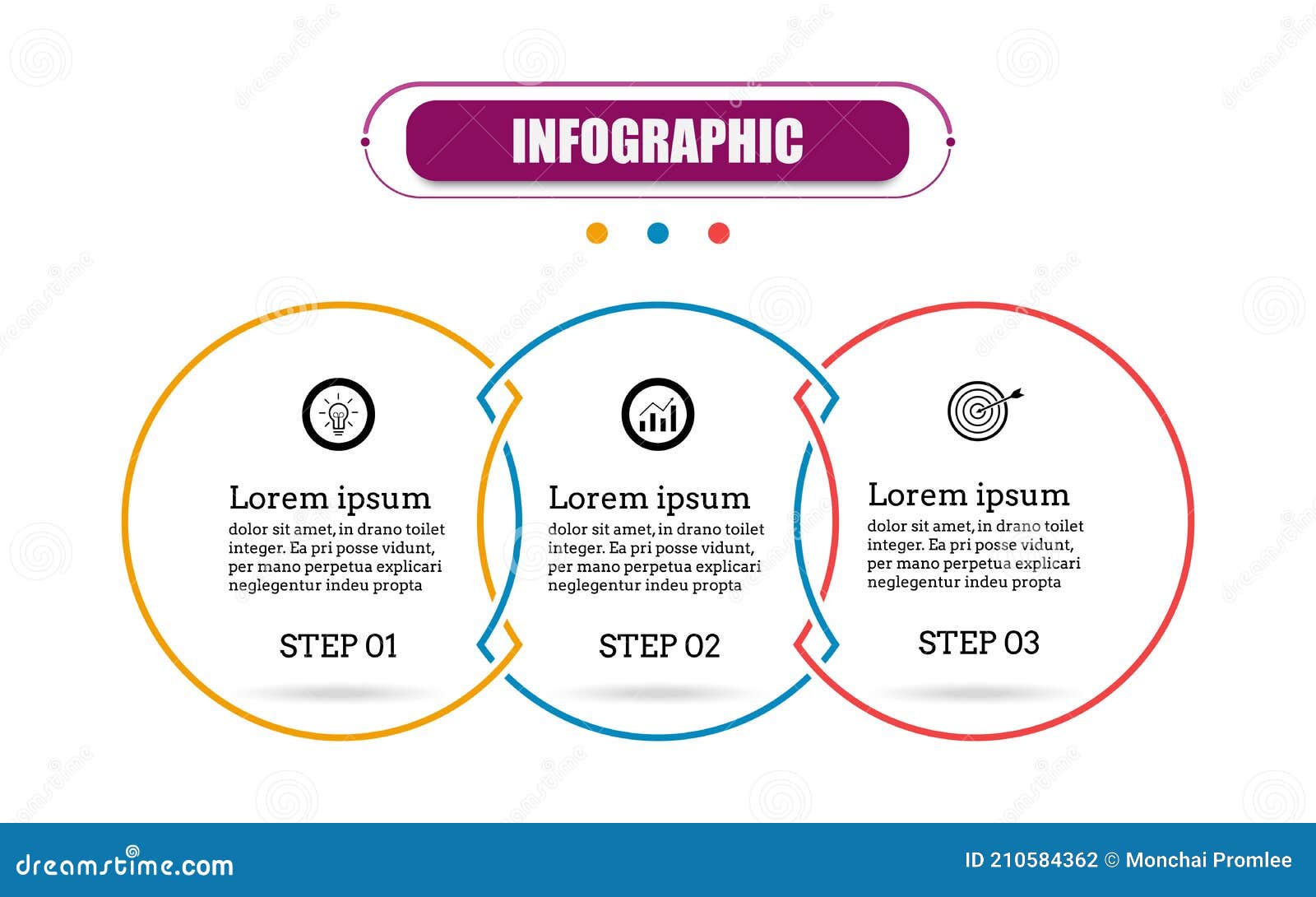 INFOGRAPHIC

Lorem ipsum
dolor sit amet, in drano toilet integer. Ea pri posse vidunt, per mano perpetua explicari neglegentur indeu propta

STEP 01

Lorem ipsum
dolor sit amet, in drano toilet integer. Ea pri posse vidunt, per mano perpetua explicari neglegentur indeu propta

STEP 02

Lorem ipsum
dolor sit amet, in drano toilet integer. Ea pri posse vidunt, per mano perpetua explicari neglegentur indeu propta

STEP 03

dreamstime.com

ID 210584362 © Monchai Promlee