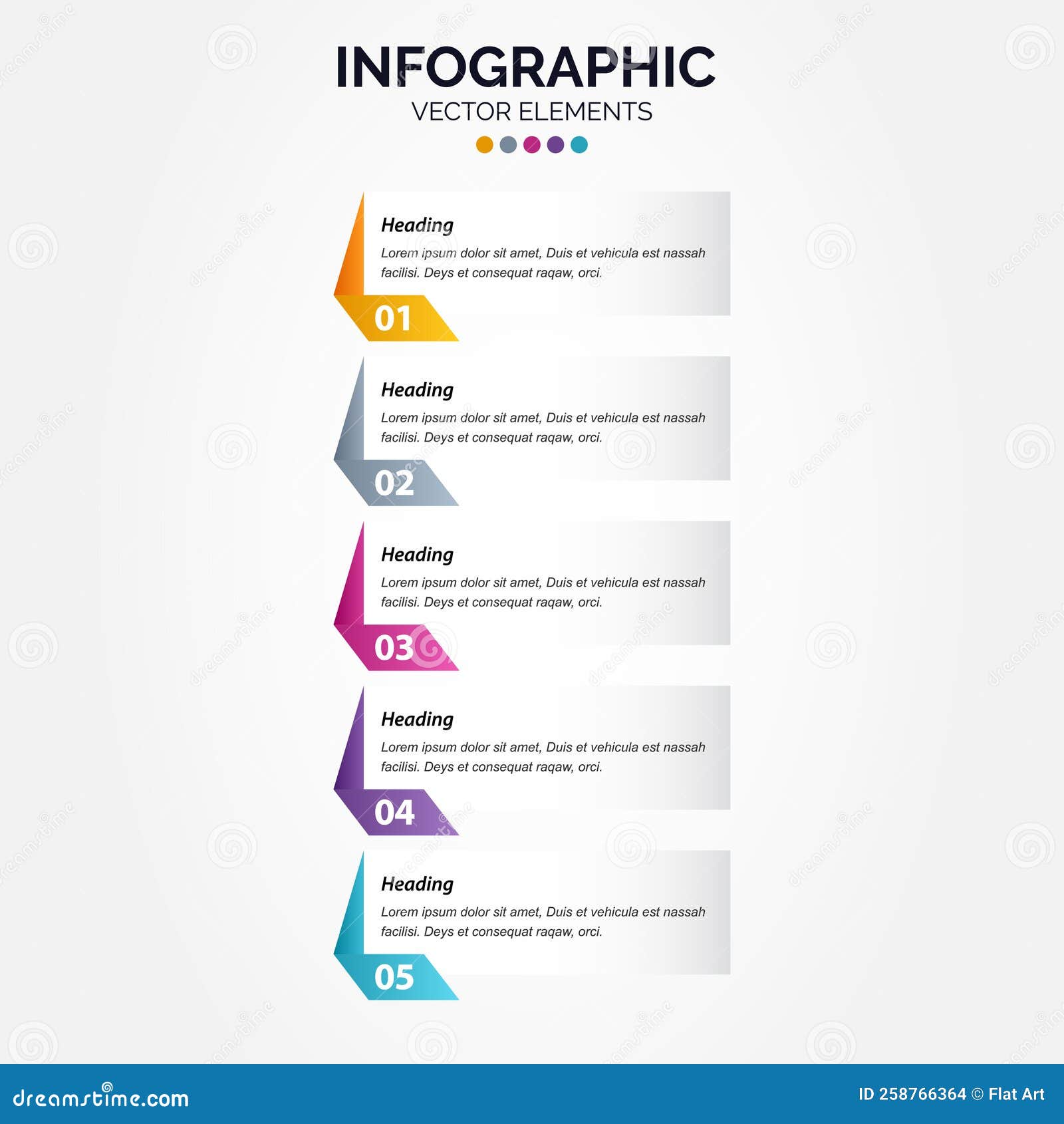 INFOGRAPHIC
VECTOR ELEMENTS

Heading
Lorem ipsum dolor sit amet, Duis et vehicula est nassah facilisi. Deys et consequat raqaw, orci.
01

Heading
Lorem ipsum dolor sit amet, Duis et vehicula est nassah facilisi. Deys et consequat raqaw, orci.
02

Heading
Lorem ipsum dolor sit amet, Duis et vehicula est nassah facilisi. Deys et consequat raqaw, orci.
03

Heading
Lorem ipsum dolor sit amet, Duis et vehicula est nassah facilisi. Deys et consequat raqaw, orci.
04

Heading
Lorem ipsum dolor sit amet, Duis et vehicula est nassah facilisi. Deys et consequat raqaw, orci.
05

dreamstime.com
ID 258766364 © Flat Art