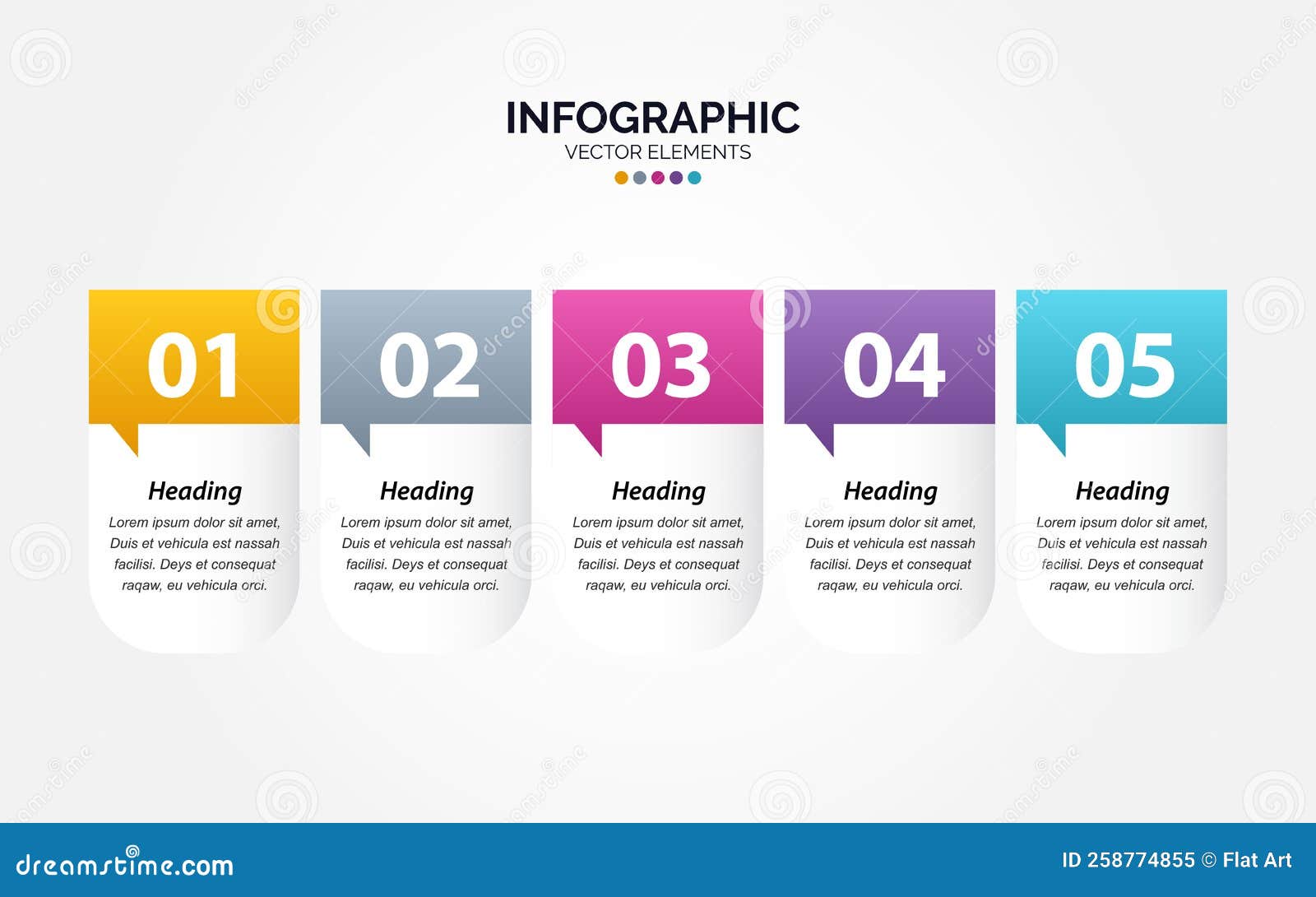 INFOGRAPHIC
VECTOR ELEMENTS

01

Heading

Lorem ipsum dolor sit amet, Duis et vehicula est nassah facilisi. Deys et consequat raqaw, eu vehicula orci.

02

Heading

Lorem ipsum dolor sit amet, Duis et vehicula est nassah facilisi. Deys et consequat raqaw, eu vehicula orci.

03

Heading

Lorem ipsum dolor sit amet, Duis et vehicula est nassah facilisi. Deys et consequat raqaw, eu vehicula orci.

04

Heading

Lorem ipsum dolor sit amet, Duis et vehicula est nassah facilisi. Deys et consequat raqaw, eu vehicula orci.

05

Heading

Lorem ipsum dolor sit amet, Duis et vehicula est nassah facilisi. Deys et consequat raqaw, eu vehicula orci.

dreamstime.com

ID 258774855 © Flat Art