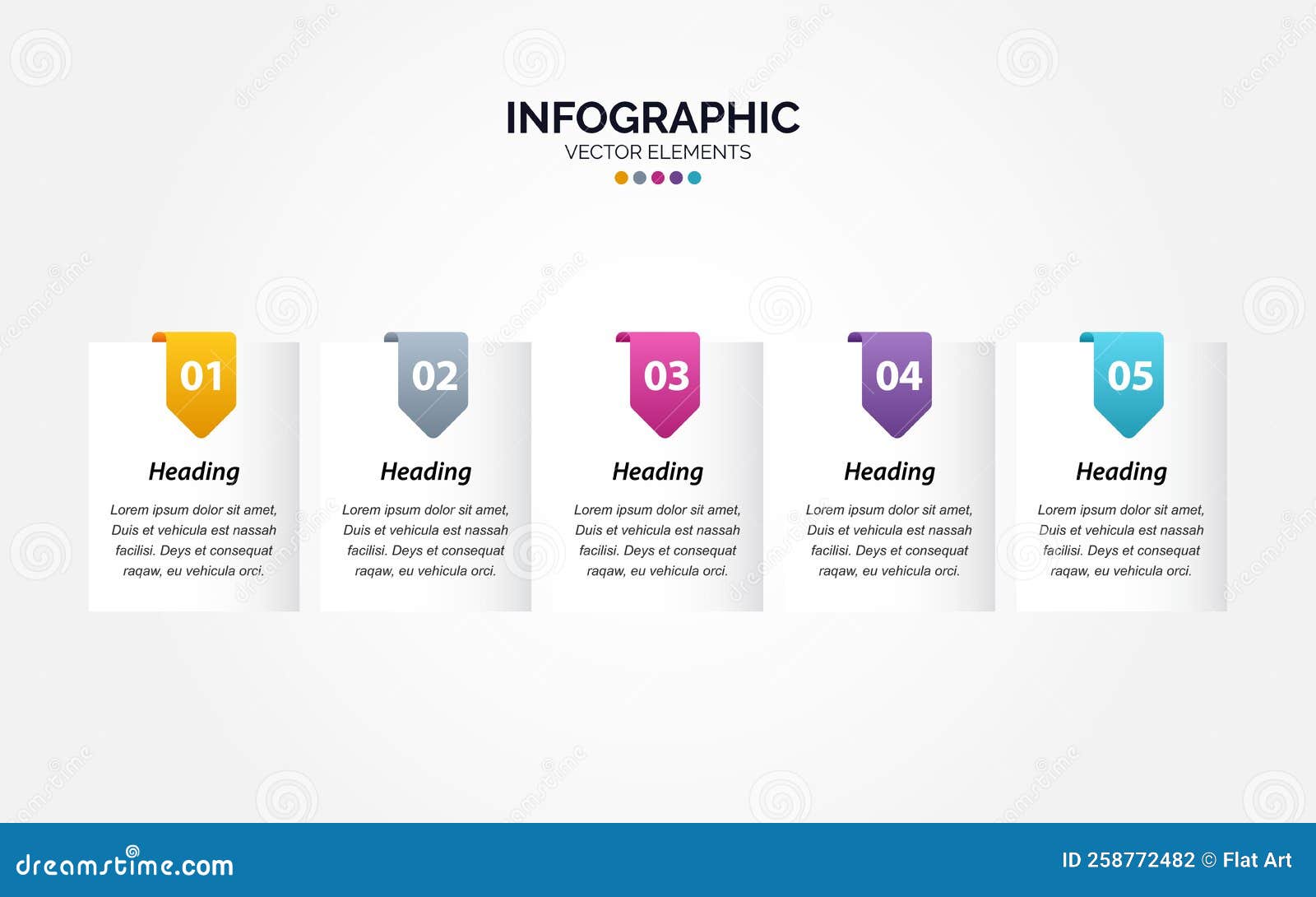 INFOGRAPHIC
VECTOR ELEMENTS

01
Heading
Lorem ipsum dolor sit amet, Duis et vehicula est nassah facilisi. Deys et consequat raqaw, eu vehicula orci.

02
Heading
Lorem ipsum dolor sit amet, Duis et vehicula est nassah facilisi. Deys et consequat raqaw, eu vehicula orci.

03
Heading
Lorem ipsum dolor sit amet, Duis et vehicula est nassah facilisi. Deys et consequat raqaw, eu vehicula orci.

04
Heading
Lorem ipsum dolor sit amet, Duis et vehicula est nassah facilisi. Deys et consequat raqaw, eu vehicula orci.

05
Heading
Lorem ipsum dolor sit amet, Duis et vehicula est nassah facilisi. Deys et consequat raqaw, eu vehicula orci.

dreamstime.com
ID 258772482 © Flat Art