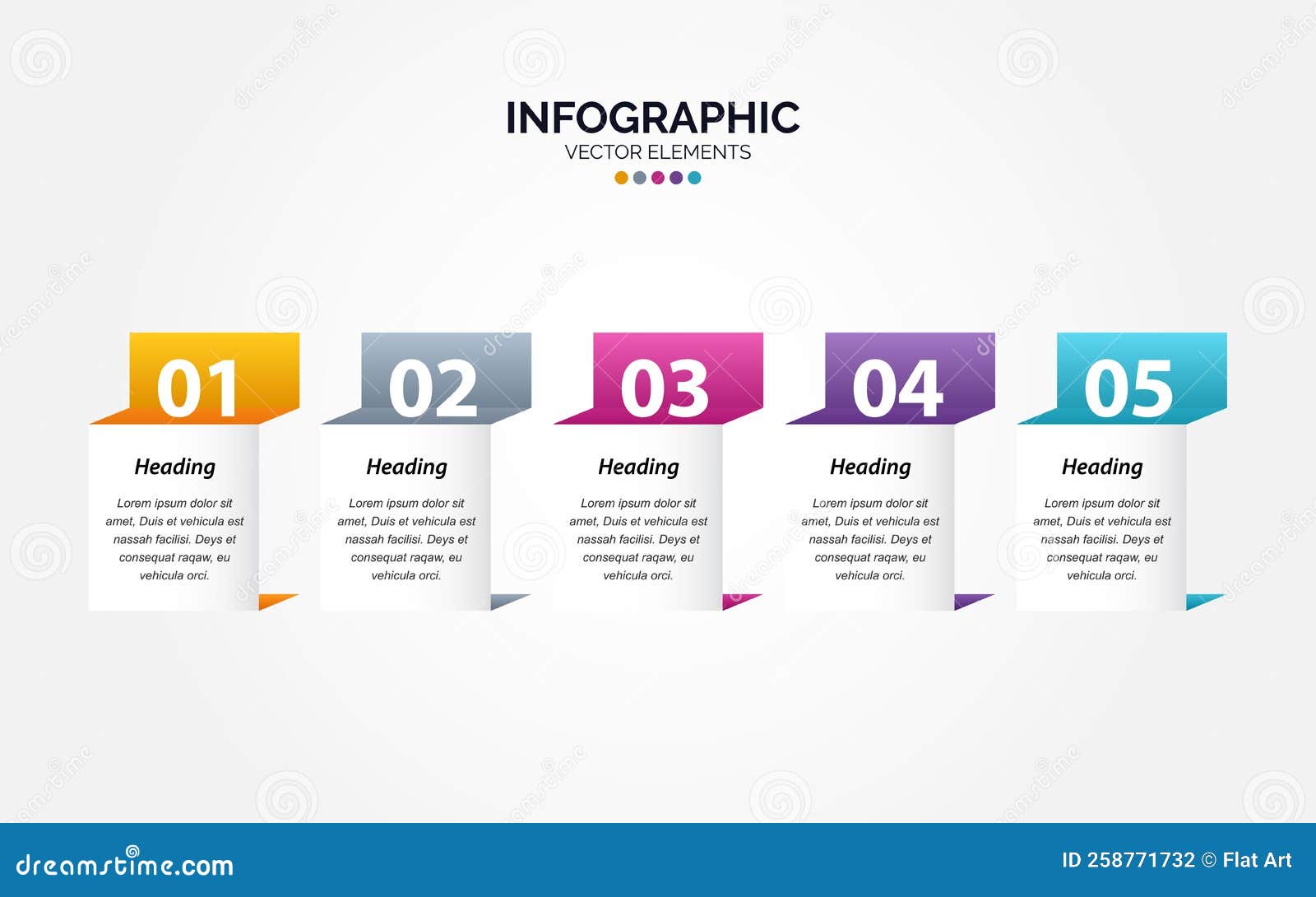 INFOGRAPHIC
VECTOR ELEMENTS

01
Heading
Lorem ipsum dolor sit amet, Duis et vehicula est nassah facilisi. Deys et consequat raqaw, eu vehicula orci.

02
Heading
Lorem ipsum dolor sit amet, Duis et vehicula est nassah facilisi. Deys et consequat raqaw, eu vehicula orci.

03
Heading
Lorem ipsum dolor sit amet, Duis et vehicula est nassah facilisi. Deys et consequat raqaw, eu vehicula orci.

04
Heading
Lorem ipsum dolor sit amet, Duis et vehicula est nassah facilisi. Deys et consequat raqaw, eu vehicula orci.

05
Heading
Lorem ipsum dolor sit amet, Duis et vehicula est nassah facilisi. Deys et consequat raqaw, eu vehicula orci.

dreamstime.com
ID 258771732 © Flat Art