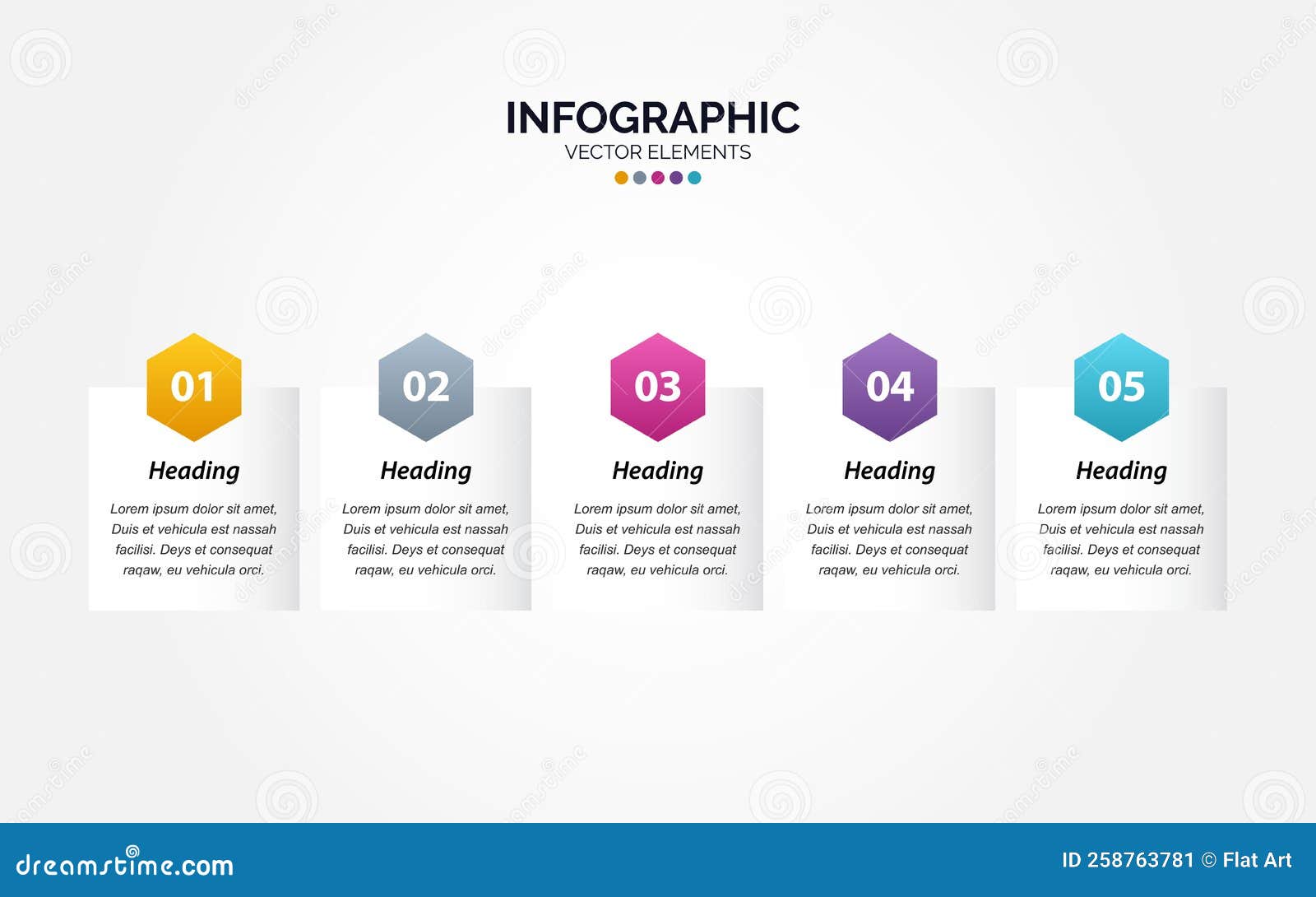 INFOGRAPHIC
VECTOR ELEMENTS

01
Heading
Lorem ipsum dolor sit amet, Duis et vehicula est nassah facilisi. Deys et consequat raqaw, eu vehicula orci.

02
Heading
Lorem ipsum dolor sit amet, Duis et vehicula est nassah facilisi. Deys et consequat raqaw, eu vehicula orci.

03
Heading
Lorem ipsum dolor sit amet, Duis et vehicula est nassah facilisi. Deys et consequat raqaw, eu vehicula orci.

04
Heading
Lorem ipsum dolor sit amet, Duis et vehicula est nassah facilisi. Deys et consequat raqaw, eu vehicula orci.

05
Heading
Lorem ipsum dolor sit amet, Duis et vehicula est nassah facilisi. Deys et consequat raqaw, eu vehicula orci.

dreamstime.com
ID 258763781 © Flat Art