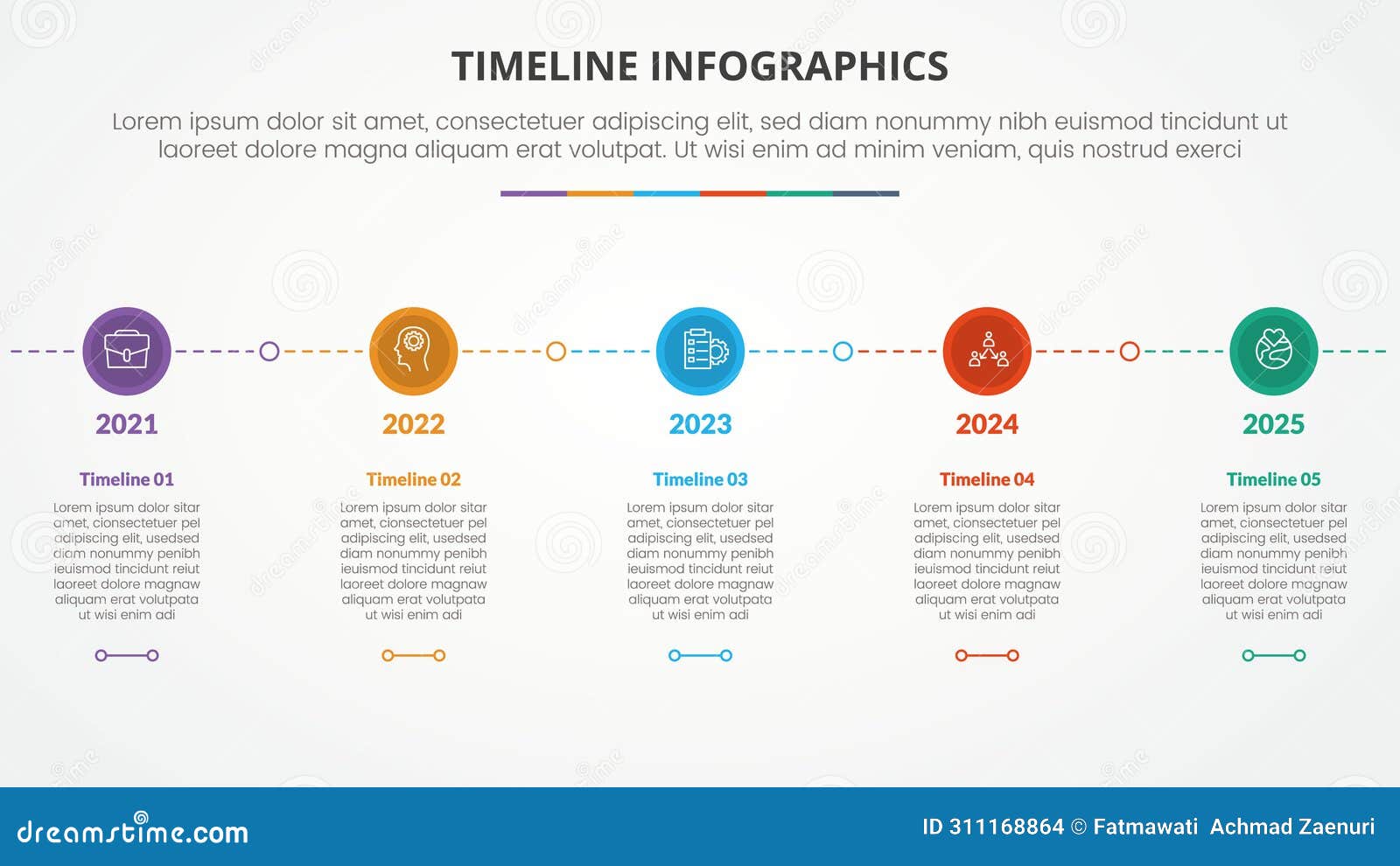 TIMELINE INFOGRAPHICS

Lorem ipsum dolor sit amet, consectetuer adipiscing elit, sed diam nonummy nibh euismod tincidunt ut laoreet dolore magna aliquam erat volutpat. Ut wisi enim ad minim veniam, quis nostrud exerci

2021

Timeline 01

Lorem ipsum dolor sitar amet, cionsectetuer pel adipiscing elit, usedsed diam nonummy penibh ieuismod tincidunt reiut laoreet dolore magnaw aliquam erat volutpata ut wisi enim adi

2022

Timeline 02

Lorem ipsum dolor sitar amet, cionsectetuer pel adipiscing elit, usedsed diam nonummy penibh ieuismod tincidunt reiut laoreet dolore magnaw aliquam erat volutpata ut wisi enim adi

2023

Timeline 03

Lorem ipsum dolor sitar amet, cionsectetuer pel adipiscing elit, usedsed diam nonummy penibh ieuismod tincidunt reiut laoreet dolore magnaw aliquam erat volutpata ut wisi enim adi

2024

Timeline 04

Lorem ipsum dolor sitar amet, cionsectetuer pel adipiscing elit, usedsed diam nonummy penibh ieuismod tincidunt reiut laoreet dolore magnaw aliquam erat volutpata ut wisi enim adi

2025

Timeline 05

Lorem ipsum dolor sitar amet, cionsectetuer pel adipiscing elit, usedsed diam nonummy penibh ieuismod tincidunt reiut laoreet dolore magnaw aliquam erat volutpata ut wisi enim adi

dreamstime.com

ID 311168864 © Fatmawati Achmad Zaenuri