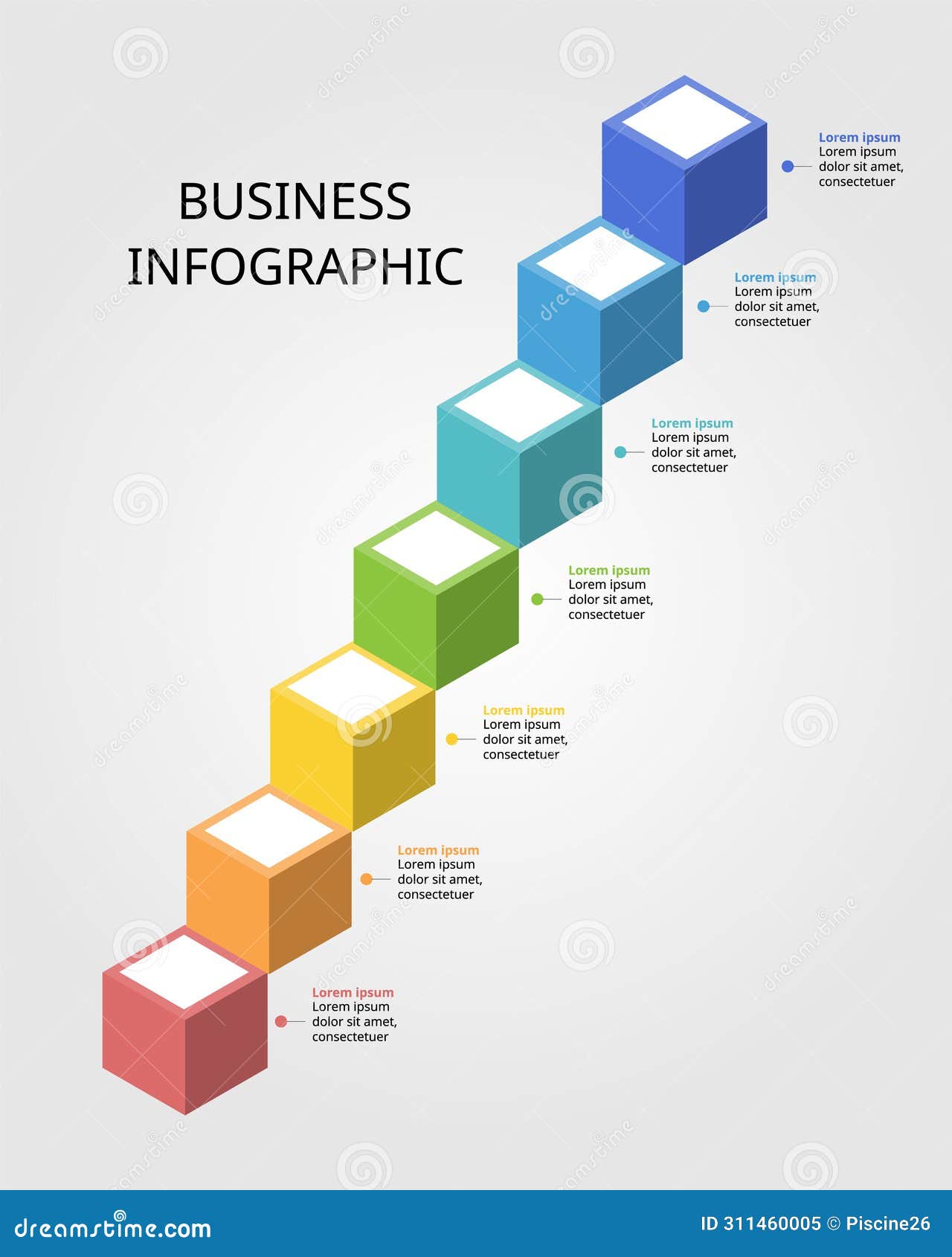 BUSINESS INFOGRAPHIC

Lorem ipsum
Lorem ipsum dolor sit amet, consectetuer

Lorem ipsum
Lorem ipsum dolor sit amet, consectetuer

Lorem ipsum
Lorem ipsum dolor sit amet, consectetuer

Lorem ipsum
Lorem ipsum dolor sit amet, consectetuer

Lorem ipsum
Lorem ipsum dolor sit amet, consectetuer

Lorem ipsum
Lorem ipsum dolor sit amet, consectetuer

Lorem ipsum
Lorem ipsum dolor sit amet, consectetuer

dreamstime.com
ID 311460005 © Piscine26