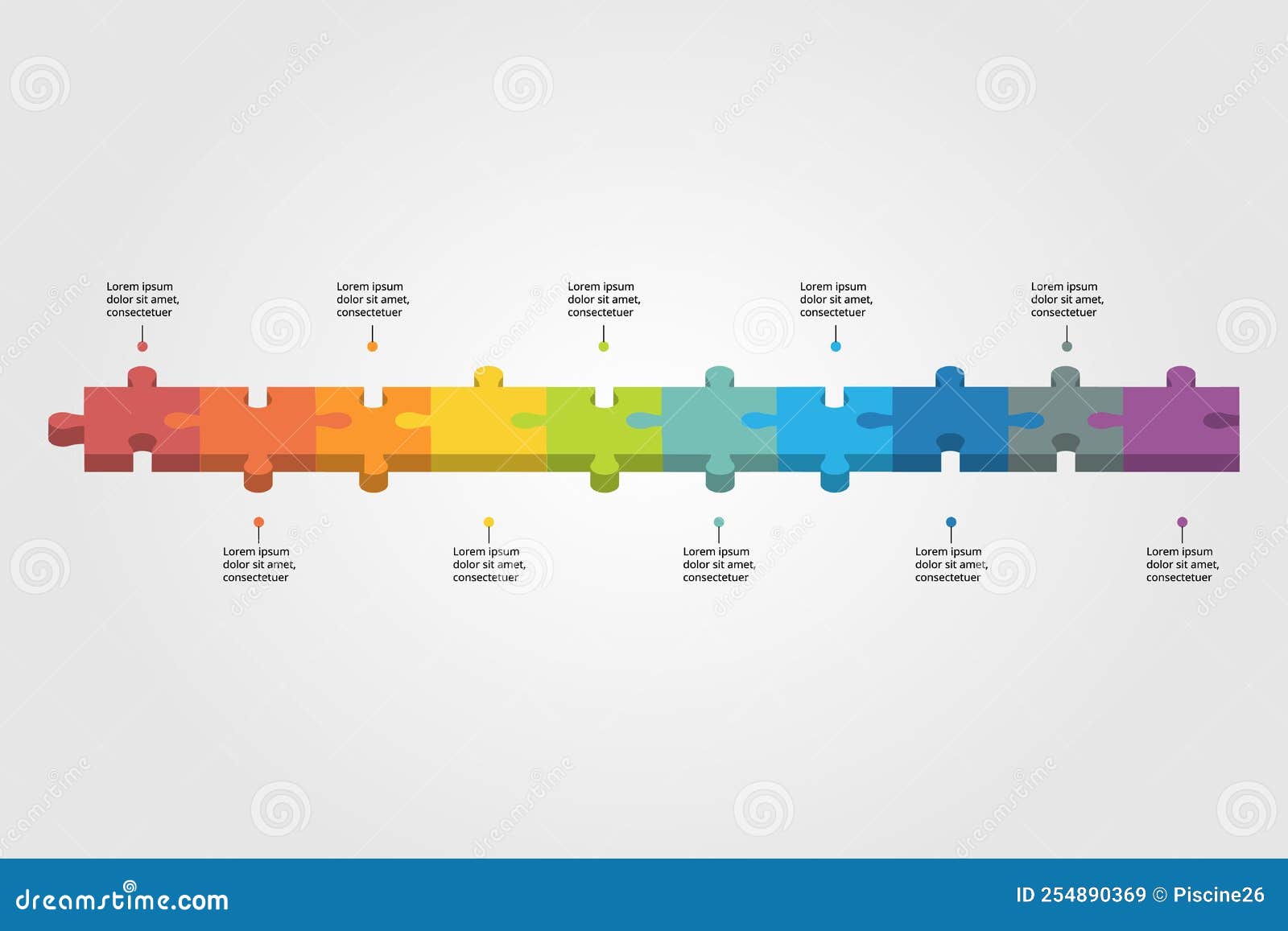 Lorem ipsum dolor sit amet, consectetuer

Lorem ipsum dolor sit amet, consectetuer

Lorem ipsum dolor sit amet, consectetuer

Lorem ipsum dolor sit amet, consectetuer

Lorem ipsum dolor sit amet, consectetuer

Lorem ipsum dolor sit amet, consectetuer

Lorem ipsum dolor sit amet, consectetuer

Lorem ipsum dolor sit amet, consectetuer

Lorem ipsum dolor sit amet, consectetuer

Lorem ipsum dolor sit amet, consectetuer

dreamstime.com

ID 254890369 © Piscine26