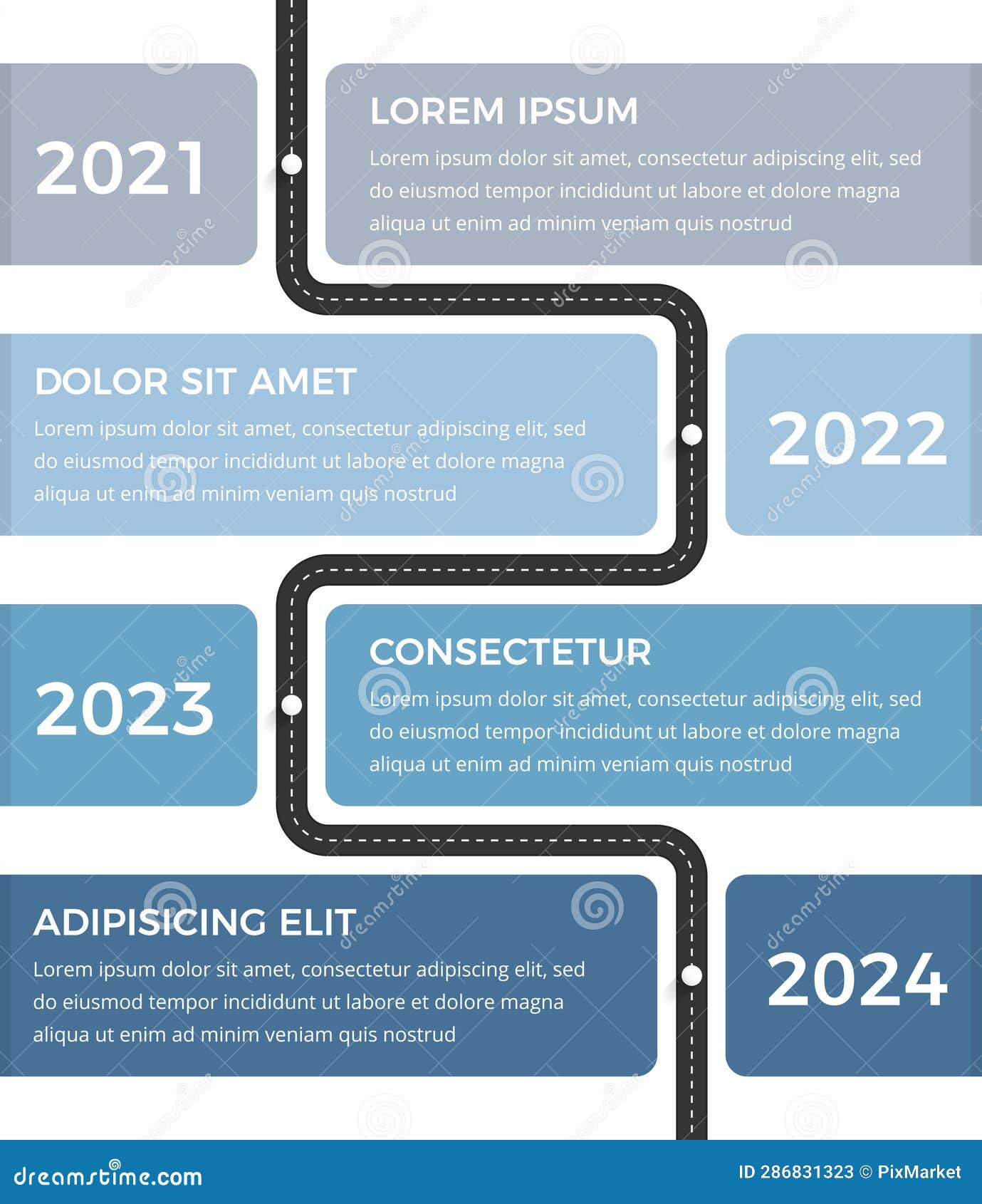 2021

LOREM IPSUM

Lorem ipsum dolor sit amet, consectetur adipiscing elit, sed do eiusmod tempor incididunt ut labore et dolore magna aliqua ut enim ad minim veniam quis nostrud

DOLOR SIT AMET

Lorem ipsum dolor sit amet, consectetur adipiscing elit, sed do eiusmod tempor incididunt ut labore et dolore magna aliqua ut enim ad minim veniam quis nostrud

2022

2023

CONSECTETUR

Lorem ipsum dolor sit amet, consectetur adipiscing elit, sed do eiusmod tempor incididunt ut labore et dolore magna aliqua ut enim ad minim veniam quis nostrud

ADIPISICING ELIT

Lorem ipsum dolor sit amet, consectetur adipiscing elit, sed do eiusmod tempor incididunt ut labore et dolore magna aliqua ut enim ad minim veniam quis nostrud

2024

dreamstime.com

ID 286831323 © PixMarket