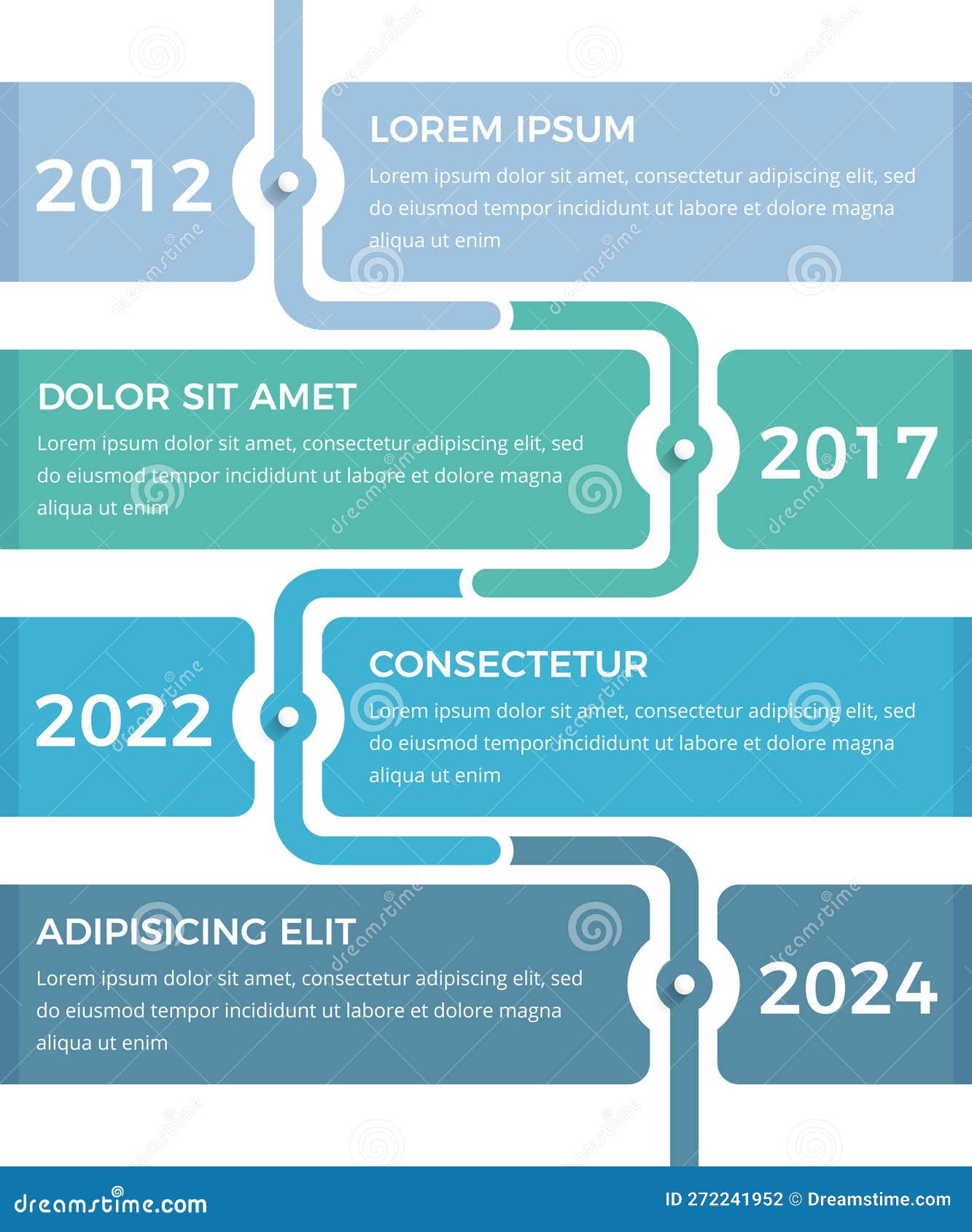 2012

LOREM IPSUM

Lorem ipsum dolor sit amet, consectetur adipiscing elit, sed do eiusmod tempor incididunt ut labore et dolore magna aliqua ut enim

DOLOR SIT AMET

Lorem ipsum dolor sit amet, consectetur adipiscing elit, sed do eiusmod tempor incididunt ut labore et dolore magna aliqua ut enim

2017

2022

CONSECTETUR

Lorem ipsum dolor sit amet, consectetur adipiscing elit, sed do eiusmod tempor incididunt ut labore et dolore magna aliqua ut enim

ADIPISICING ELIT

Lorem ipsum dolor sit amet, consectetur adipiscing elit, sed do eiusmod tempor incididunt ut labore et dolore magna aliqua ut enim

2024

dreamstime.com

ID 272241952 © Dreamstime.com