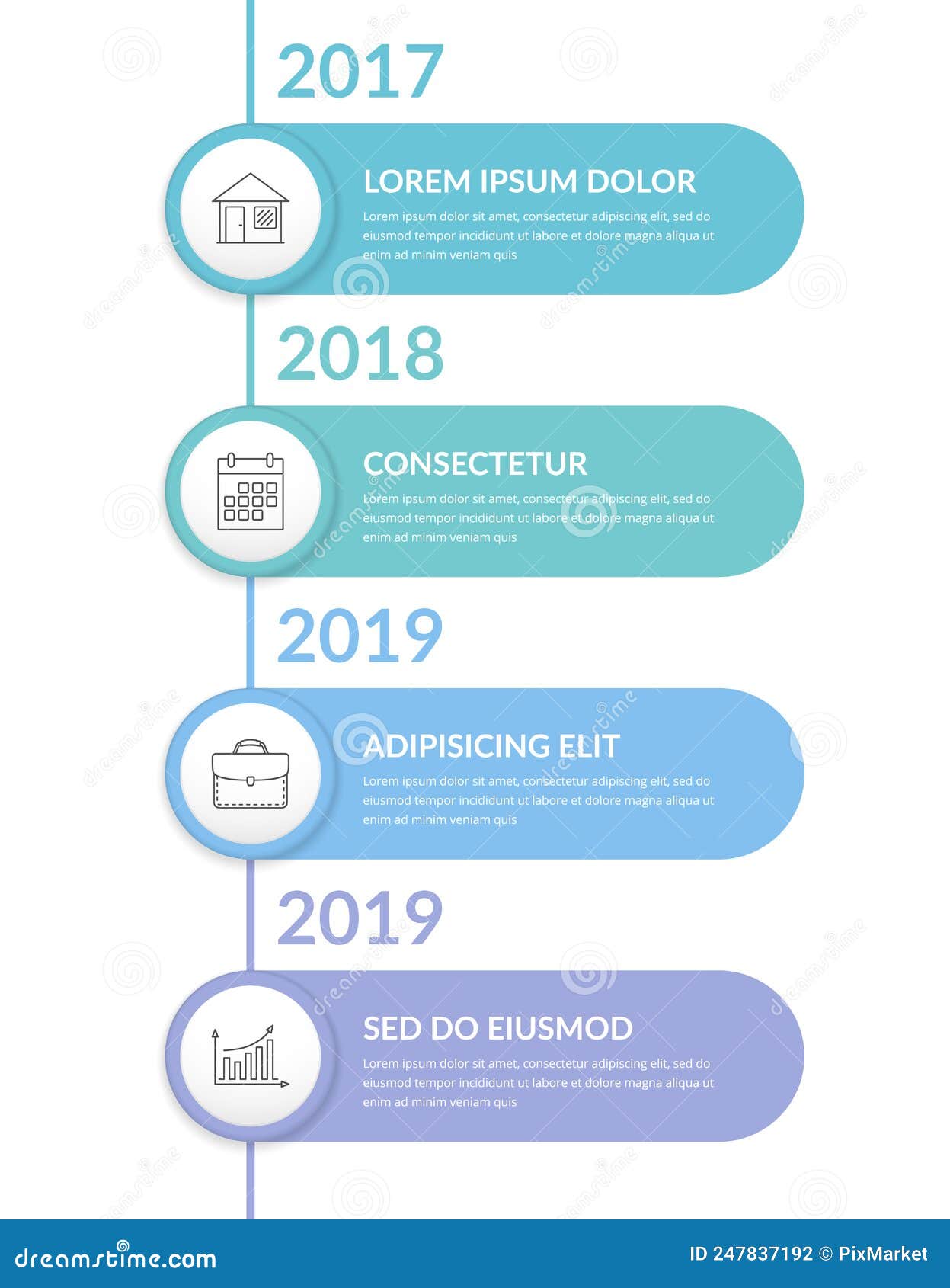 2017

LOREM IPSUM DOLOR

Lorem ipsum dolor sit amet, consectetur adipiscing elit, sed do eiusmod tempor incididunt ut labore et dolore magna aliqua ut enim ad minim veniam quis

2018

CONSECTETUR

Lorem ipsum dolor sit amet, consectetur adipiscing elit, sed do eiusmod tempor incididunt ut labore et dolore magna aliqua ut enim ad minim veniam quis

2019

ADIPISICING ELIT

Lorem ipsum dolor sit amet, consectetur adipiscing elit, sed do eiusmod tempor incididunt ut labore et dolore magna aliqua ut enim ad minim veniam quis

2019

SED DO EIUSMOD

Lorem ipsum dolor sit amet, consectetur adipiscing elit, sed do eiusmod tempor incididunt ut labore et dolore magna aliqua ut enim ad minim veniam quis

dreamstime.com

ID 247837192 © PixMarket