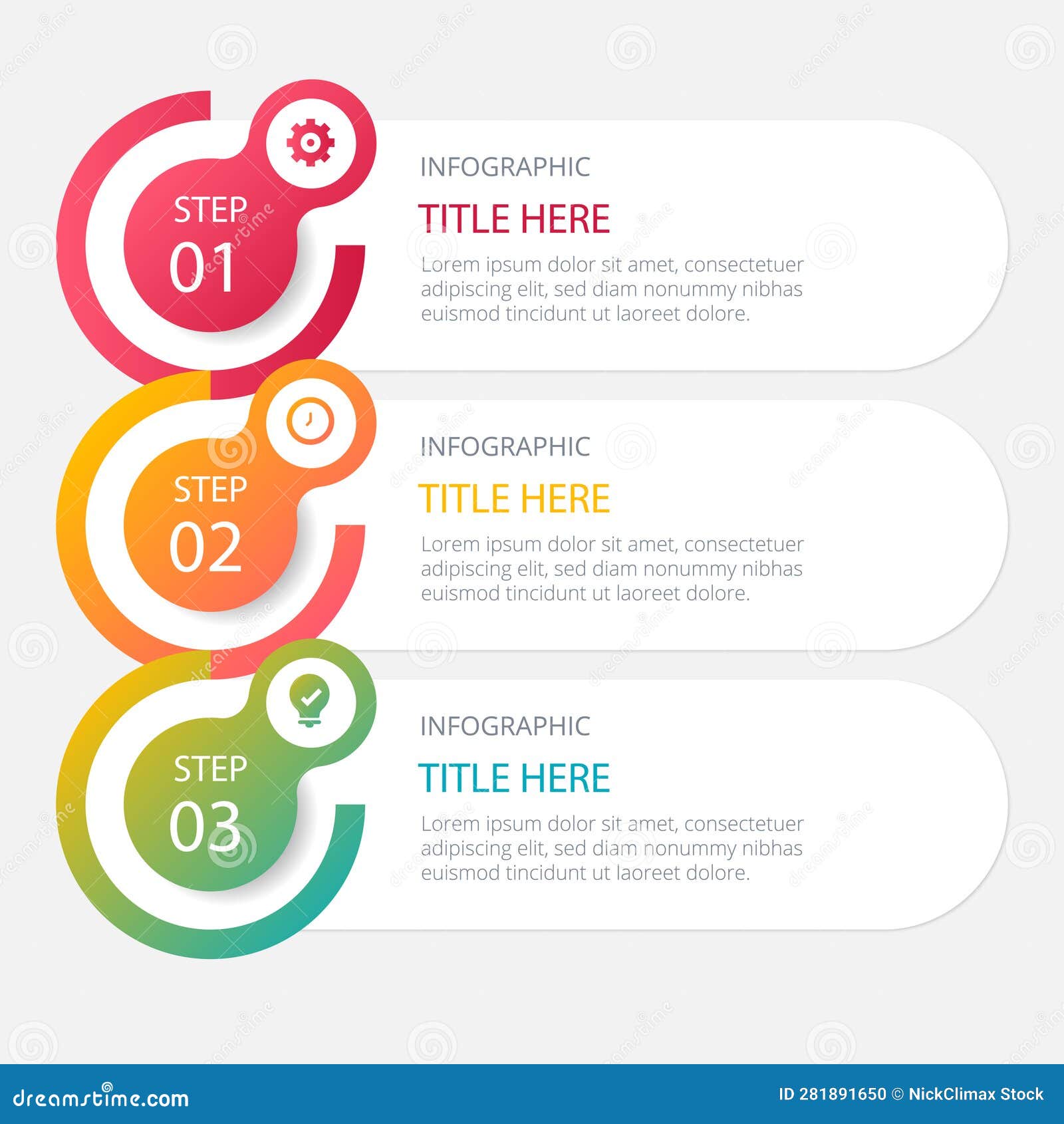 STEP
01

INFOGRAPHIC
TITLE HERE
Lorem ipsum dolor sit amet, consectetuer adipiscing elit, sed diam nonummy nibhas euismod tincidunt ut laoreet dolore.

STEP
02

INFOGRAPHIC
TITLE HERE
Lorem ipsum dolor sit amet, consectetuer adipiscing elit, sed diam nonummy nibhas euismod tincidunt ut laoreet dolore.

STEP
03

INFOGRAPHIC
TITLE HERE
Lorem ipsum dolor sit amet, consectetuer adipiscing elit, sed diam nonummy nibhas euismod tincidunt ut laoreet dolore.

dreamstime.com
ID 281891650 © NickClimax Stock