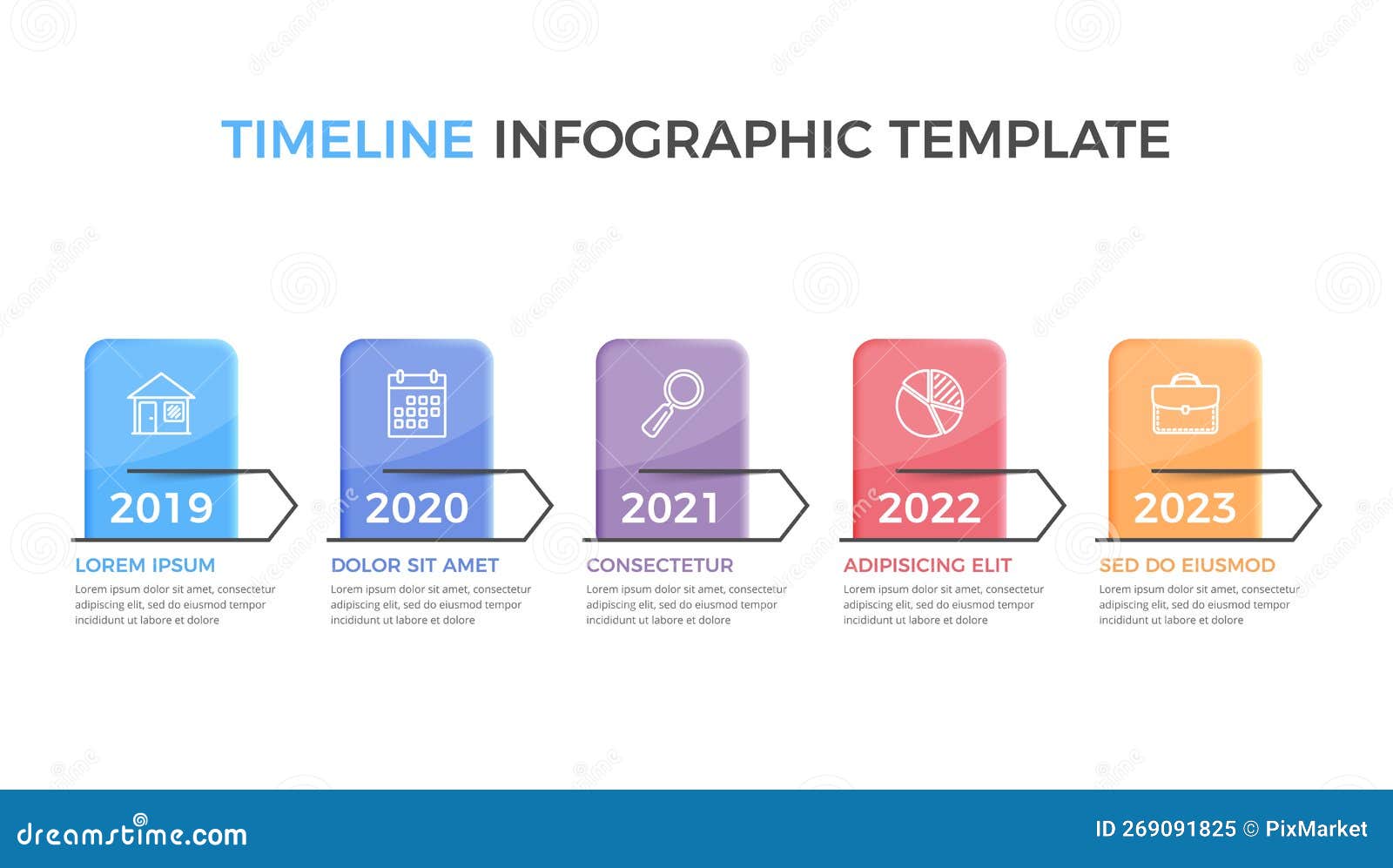 TIMELINE INFOGRAPHIC TEMPLATE

2019

LOREM IPSUM

Lorem ipsum dolor sit amet, consectetur adipiscing elit, sed do eiusmod tempor incididunt ut labore et dolore

2020

DOLOR SIT AMET

Lorem ipsum dolor sit amet, consectetur adipiscing elit, sed do eiusmod tempor incididunt ut labore et dolore

2021

CONSECTETUR

Lorem ipsum dolor sit amet, consectetur adipiscing elit, sed do eiusmod tempor incididunt ut labore et dolore

2022

ADIPISICING ELIT

Lorem ipsum dolor sit amet, consectetur adipiscing elit, sed do eiusmod tempor incididunt ut labore et dolore

2023

SED DO EIUSMOD

Lorem ipsum dolor sit amet, consectetur adipiscing elit, sed do eiusmod tempor incididunt ut labore et dolore

dreamstime.com

ID 269091825 © PixMarket