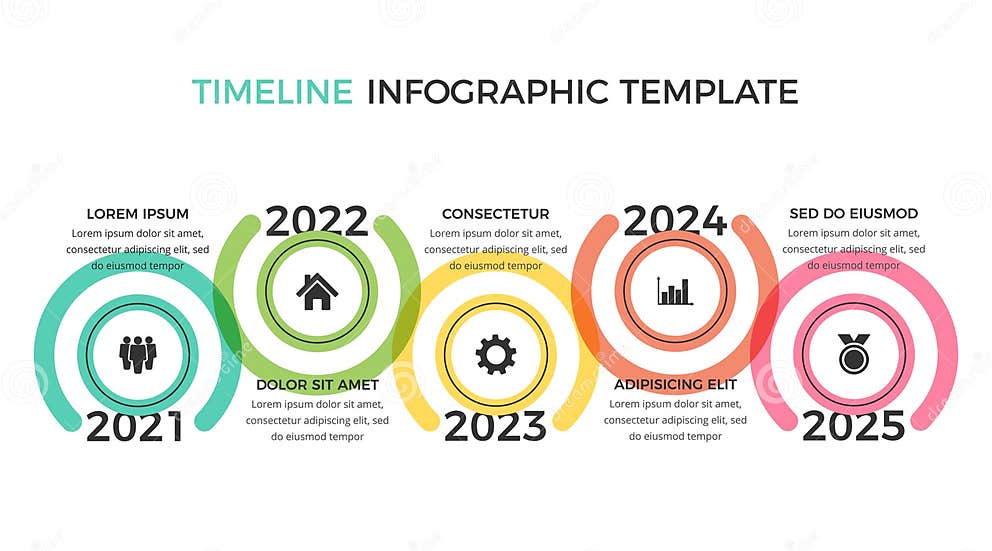 TIMELINE INFOGRAPHIC TEMPLATE

LOREM IPSUM
Lorem ipsum dolor sit amet, consectetur adipiscing elit, sed do eiusmod tempor

2021

2022

DOLOR SIT AMET
Lorem ipsum dolor sit amet, consectetur adipiscing elit, sed do eiusmod tempor

CONSECTETUR
Lorem ipsum dolor sit amet, consectetur adipiscing elit, sed do eiusmod tempor

2023

2024

ADIPISICING ELIT
Lorem ipsum dolor sit amet, consectetur adipiscing elit, sed do eiusmod tempor

SED DO EIUSMOD
Lorem ipsum dolor sit amet, consectetur adipiscing elit, sed do eiusmod tempor

2025