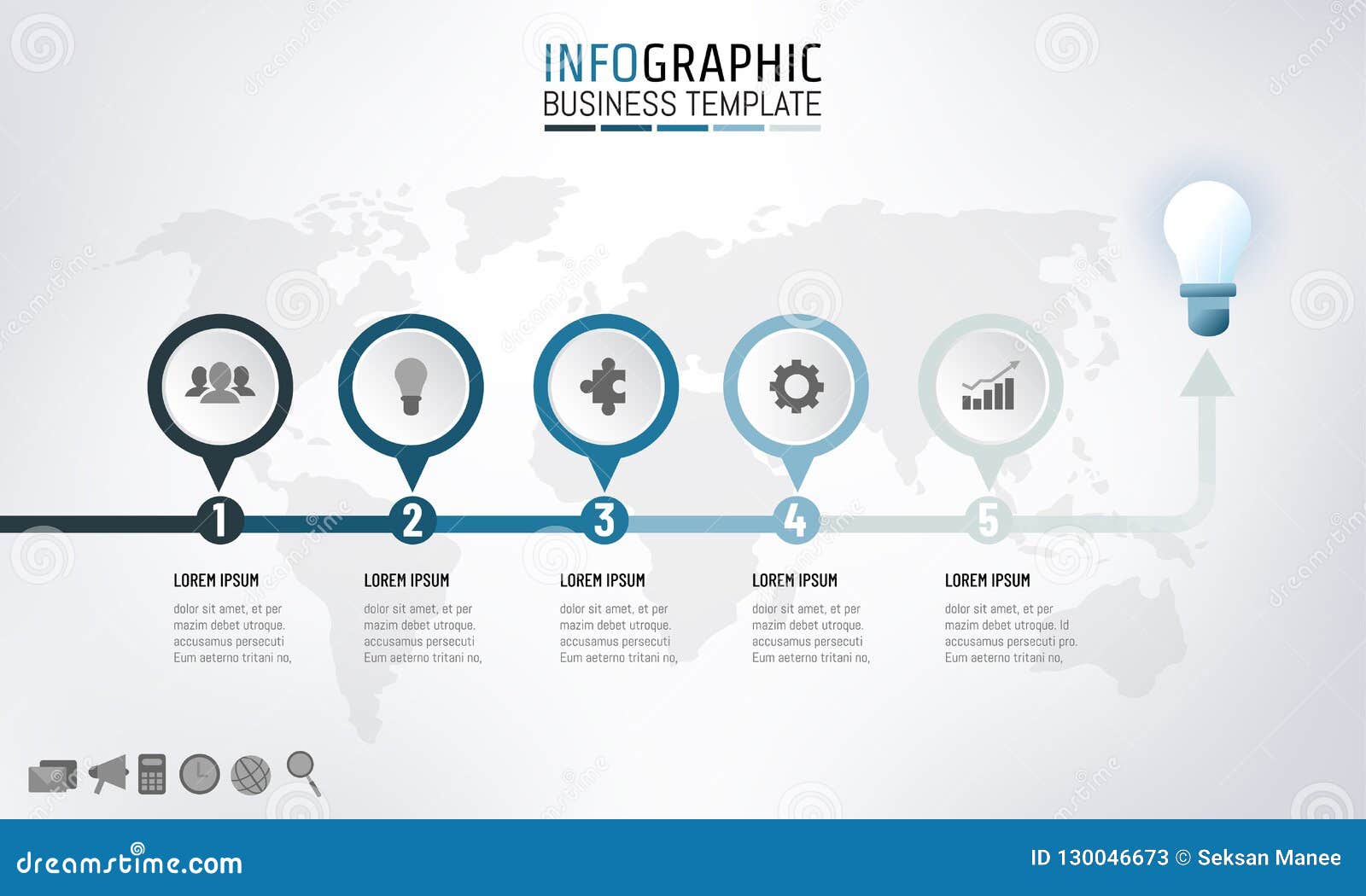 INFOGRAPHIC
BUSINESS TEMPLATE

1
LOREM IPSUM
dolor sit amet, et per mazim debet utroque. accusamus persecuti Eum aeterno tritani no,

2
LOREM IPSUM
dolor sit amet, et per mazim debet utroque. accusamus persecuti Eum aeterno tritani no,

3
LOREM IPSUM
dolor sit amet, et per mazim debet utroque. accusamus persecuti Eum aeterno tritani no,

4
LOREM IPSUM
dolor sit amet, et per mazim debet utroque. accusamus persecuti Eum aeterno tritani no,

5
LOREM IPSUM
dolor sit amet, et per mazim debet utroque. Id accusamus persecuti pro. Eum aeterno tritani no,

dreamstime.com
ID 130046673 © Seksan Manee