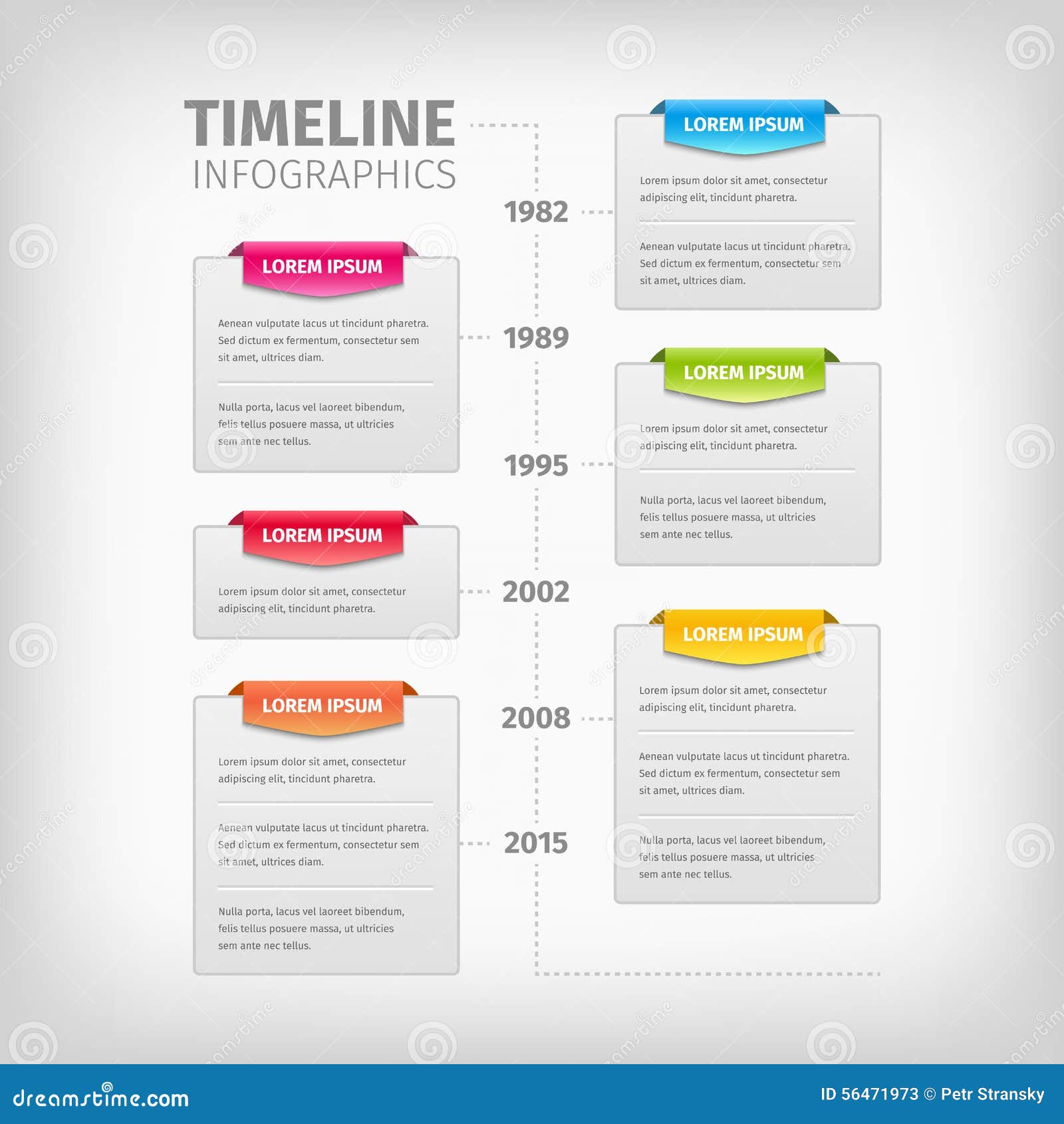 TIMELINE
INFOGRAPHICS

1982

LOREM IPSUM

Lorem ipsum dolor sit amet, consectetur adipiscing elit, tincidunt pharetra.

Aenean vulputate lacus ut tincidunt pharetra. Sed dictum ex fermentum, consectetur sem sit amet, ultrices diam.

1989

LOREM IPSUM

Aenean vulputate lacus ut tincidunt pharetra. Sed dictum ex fermentum, consectetur sem sit amet, ultrices diam.

Nulla porta, lacus vel laoreet bibendum, felis tellus posuere massa, ut ultricies sem ante nec tellus.

1995

LOREM IPSUM

Lorem ipsum dolor sit amet, consectetur adipiscing elit, tincidunt pharetra.

Nulla porta, lacus vel laoreet bibendum, felis tellus posuere massa, ut ultricies sem ante nec tellus.

2002

LOREM IPSUM

Lorem ipsum dolor sit amet, consectetur adipiscing elit, tincidunt pharetra.

2008

LOREM IPSUM

Lorem ipsum dolor sit amet, consectetur adipiscing elit, tincidunt pharetra.

Aenean vulputate lacus ut tincidunt pharetra. Sed dictum ex fermentum, consectetur sem sit amet, ultrices diam.

Nulla porta, lacus vel laoreet bibendum, felis tellus posuere massa, ut ultricies sem ante nec tellus.

2015

LOREM IPSUM

Lorem ipsum dolor sit amet, consectetur adipiscing elit, tincidunt pharetra.

Aenean vulputate lacus ut tincidunt pharetra. Sed dictum ex fermentum, consectetur sem sit amet, ultrices diam.

Nulla porta, lacus vel laoreet bibendum, felis tellus posuere massa, ut ultricies sem ante nec tellus.

dreamstime.com
ID 56471973 © Petr Stransky