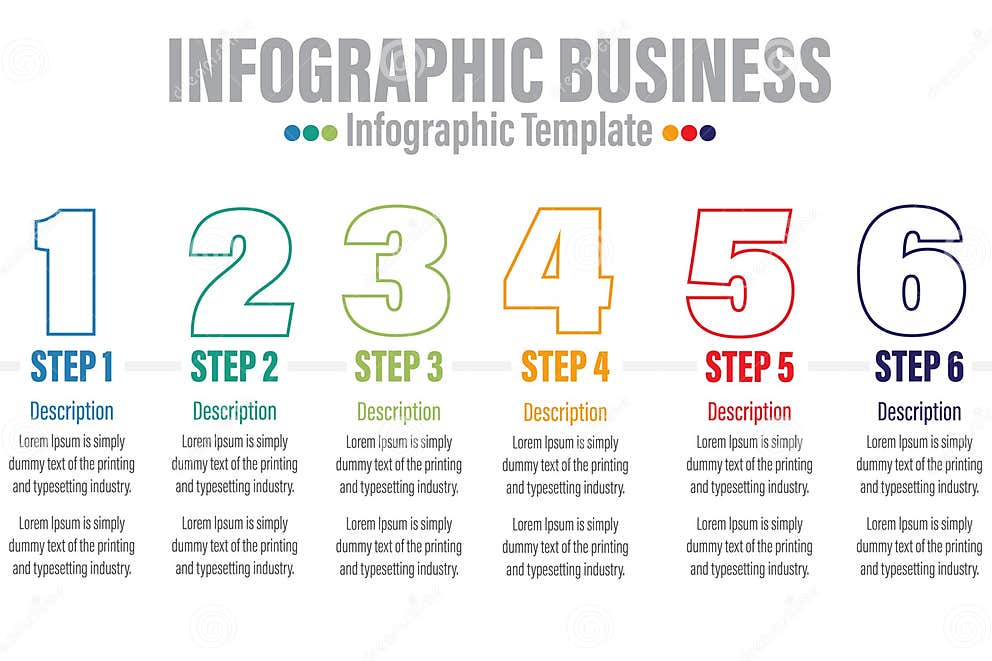 INFOGRAPHIC BUSINESS

Infographic Template

1

STEP 1

Description

Lorem Ipsum is simply dummy text of the printing and typesetting industry.

Lorem Ipsum is simply dummy text of the printing and typesetting industry.

2

STEP 2

Description

Lorem Ipsum is simply dummy text of the printing and typesetting industry.

Lorem Ipsum is simply dummy text of the printing and typesetting industry.

3

STEP 3

Description

Lorem Ipsum is simply dummy text of the printing and typesetting industry.

Lorem Ipsum is simply dummy text of the printing and typesetting industry.

4

STEP 4

Description

Lorem Ipsum is simply dummy text of the printing and typesetting industry.

Lorem Ipsum is simply dummy text of the printing and typesetting industry.

5

STEP 5

Description

Lorem Ipsum is simply dummy text of the printing and typesetting industry.

Lorem Ipsum is simply dummy text of the printing and typesetting industry.

6

STEP 6

Description

Lorem Ipsum is simply dummy text of the printing and typesetting industry.

Lorem Ipsum is simply dummy text of the printing and typesetting industry.