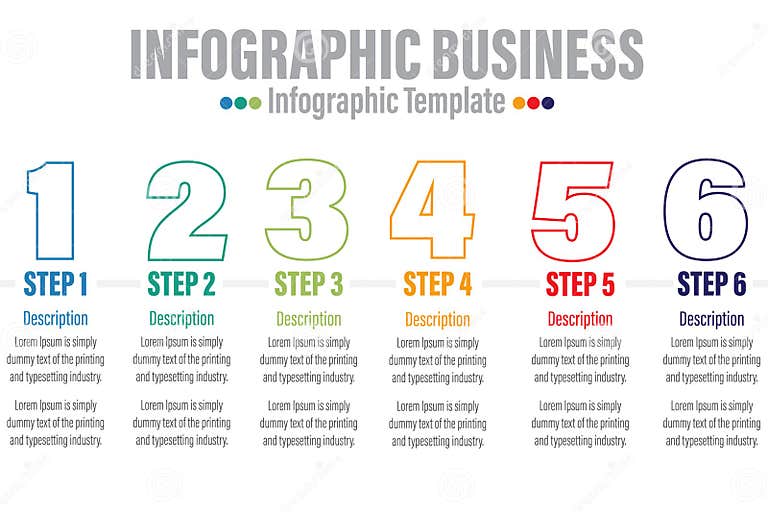 INFOGRAPHIC BUSINESS
Infographic Template

1
STEP 1
Description
Lorem Ipsum is simply dummy text of the printing and typesetting industry.

Lorem Ipsum is simply dummy text of the printing and typesetting industry.

2
STEP 2
Description
Lorem Ipsum is simply dummy text of the printing and typesetting industry.

Lorem Ipsum is simply dummy text of the printing and typesetting industry.

3
STEP 3
Description
Lorem Ipsum is simply dummy text of the printing and typesetting industry.

Lorem Ipsum is simply dummy text of the printing and typesetting industry.

4
STEP 4
Description
Lorem Ipsum is simply dummy text of the printing and typesetting industry.

Lorem Ipsum is simply dummy text of the printing and typesetting industry.

5
STEP 5
Description
Lorem Ipsum is simply dummy text of the printing and typesetting industry.

Lorem Ipsum is simply dummy text of the printing and typesetting industry.

6
STEP 6
Description
Lorem Ipsum is simply dummy text of the printing and typesetting industry.

Lorem Ipsum is simply dummy text of the printing and typesetting industry.