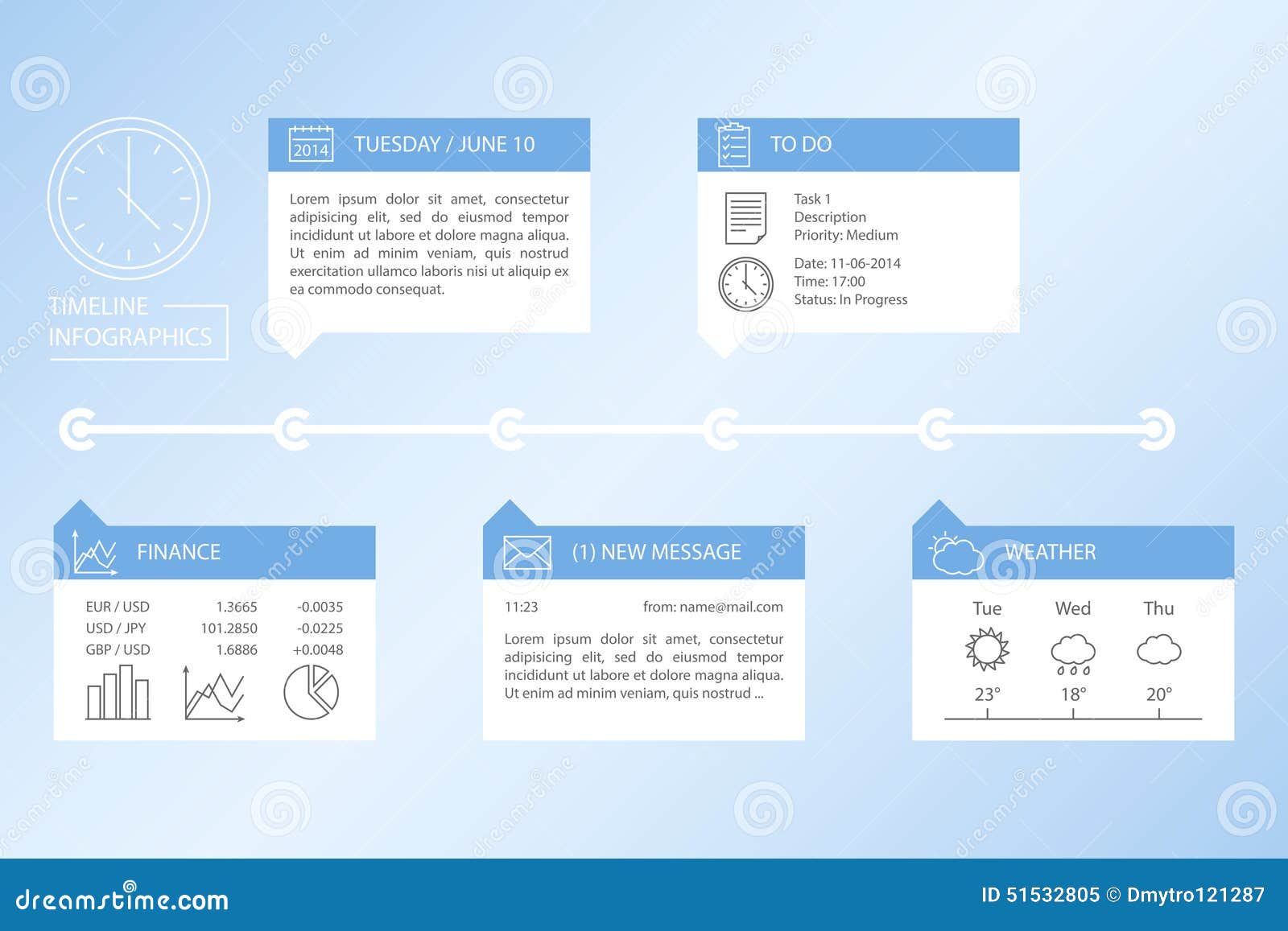 TIMELINE
INFOGRAPHICS

2014
TUESDAY / JUNE 10

Lorem ipsum dolor sit amet, consectetur adipisicing elit, sed do eiusmod tempor incididunt ut labore et dolore magna aliqua. Ut enim ad minim veniam, quis nostrud exercitation ullamco laboris nisi ut aliquip ex ea commodo consequat.

TO DO

Task 1
Description
Priority: Medium

Date: 11-06-2014
Time: 17:00
Status: In Progress

FINANCE

| EUR / USD | 1.3665 | -0.0035 |
|---|---|---|
| USD / JPY | 101.2850 | -0.0225 |
| GBP / USD | 1.6886 | +0.0048 |

(1) NEW MESSAGE

11:23 from: name@mail.com

Lorem ipsum dolor sit amet, consectetur adipisicing elit, sed do eiusmod tempor incididunt ut labore et dolore magna aliqua. Ut enim ad minim veniam, quis nostrud ...

WEATHER

| Tue | Wed | Thu |
|---|---|---|
| 23° | 18° | 20° |

dreamstime.com
ID 51532805 © Dmytro121287