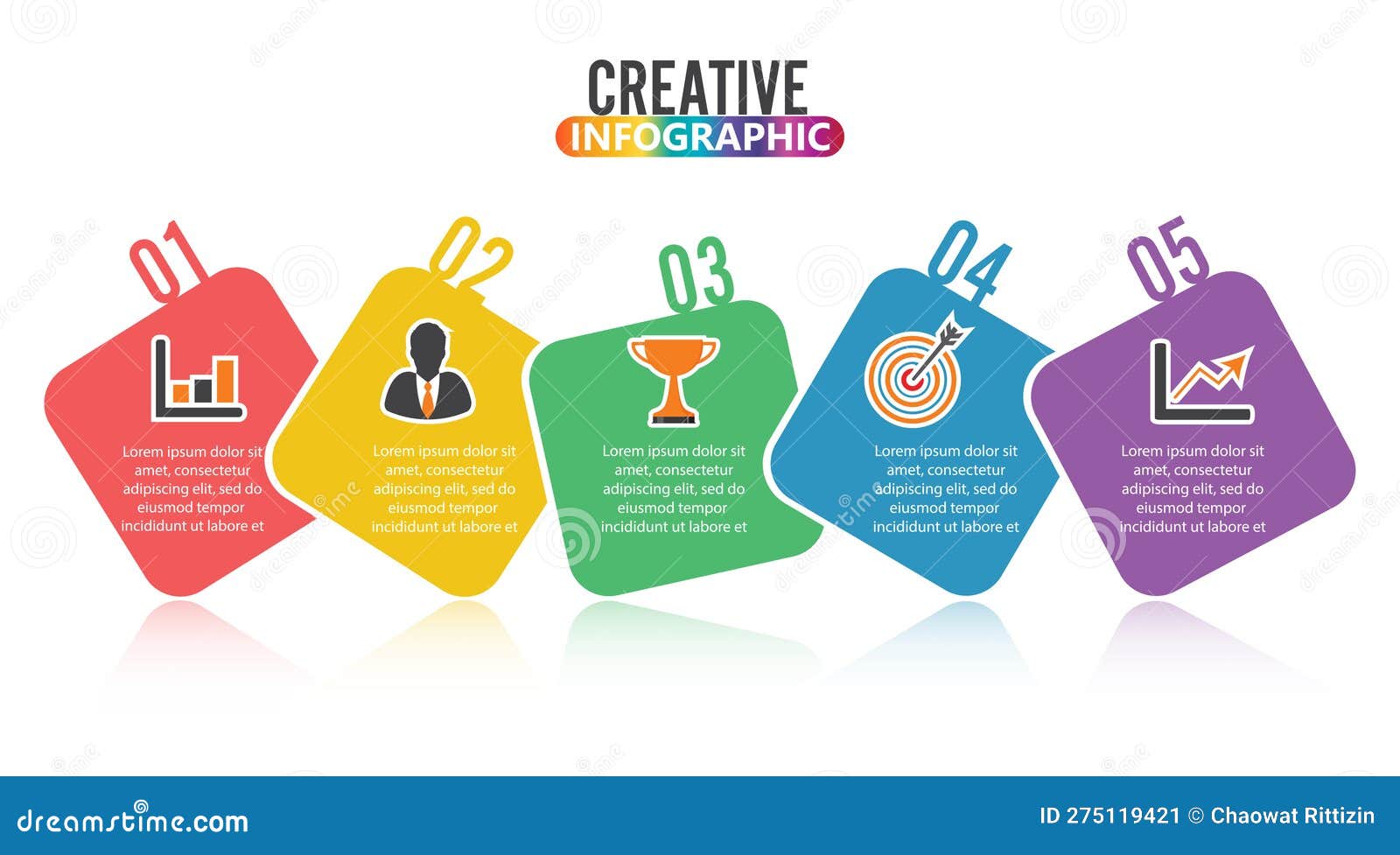 CREATIVE
INFOGRAPHIC

01
Lorem ipsum dolor sit amet, consectetur adipiscing elit, sed do eiusmod tempor incididunt ut labore et

02
Lorem ipsum dolor sit amet, consectetur adipiscing elit, sed do eiusmod tempor incididunt ut labore et

03
Lorem ipsum dolor sit amet, consectetur adipiscing elit, sed do eiusmod tempor incididunt ut labore et

04
Lorem ipsum dolor sit amet, consectetur adipiscing elit, sed do eiusmod tempor incididunt ut labore et

05
Lorem ipsum dolor sit amet, consectetur adipiscing elit, sed do eiusmod tempor incididunt ut labore et

dreamstime.com
ID 275119421 © Chaowat Rittizin