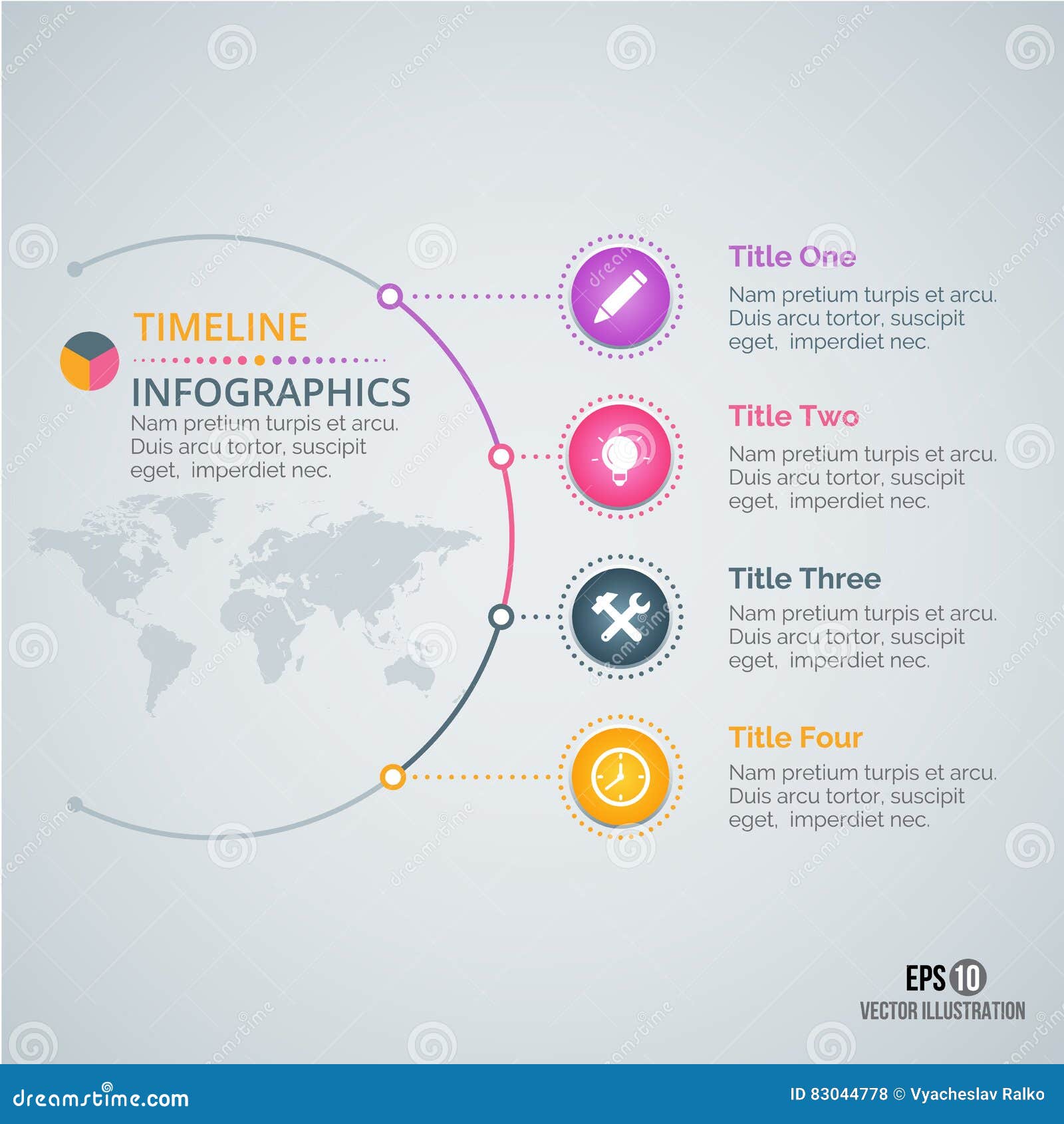 TIMELINE

INFOGRAPHICS

Nam pretium turpis et arcu. Duis arcu tortor, suscipit eget, imperdiet nec.

Title One

Nam pretium turpis et arcu. Duis arcu tortor, suscipit eget, imperdiet nec.

Title Two

Nam pretium turpis et arcu. Duis arcu tortor, suscipit eget, imperdiet nec.

Title Three

Nam pretium turpis et arcu. Duis arcu tortor, suscipit eget, imperdiet nec.

Title Four

Nam pretium turpis et arcu. Duis arcu tortor, suscipit eget, imperdiet nec.

EPS 10
VECTOR ILLUSTRATION

dreamstime.com

ID 83044778 © Vyacheslav Ralko