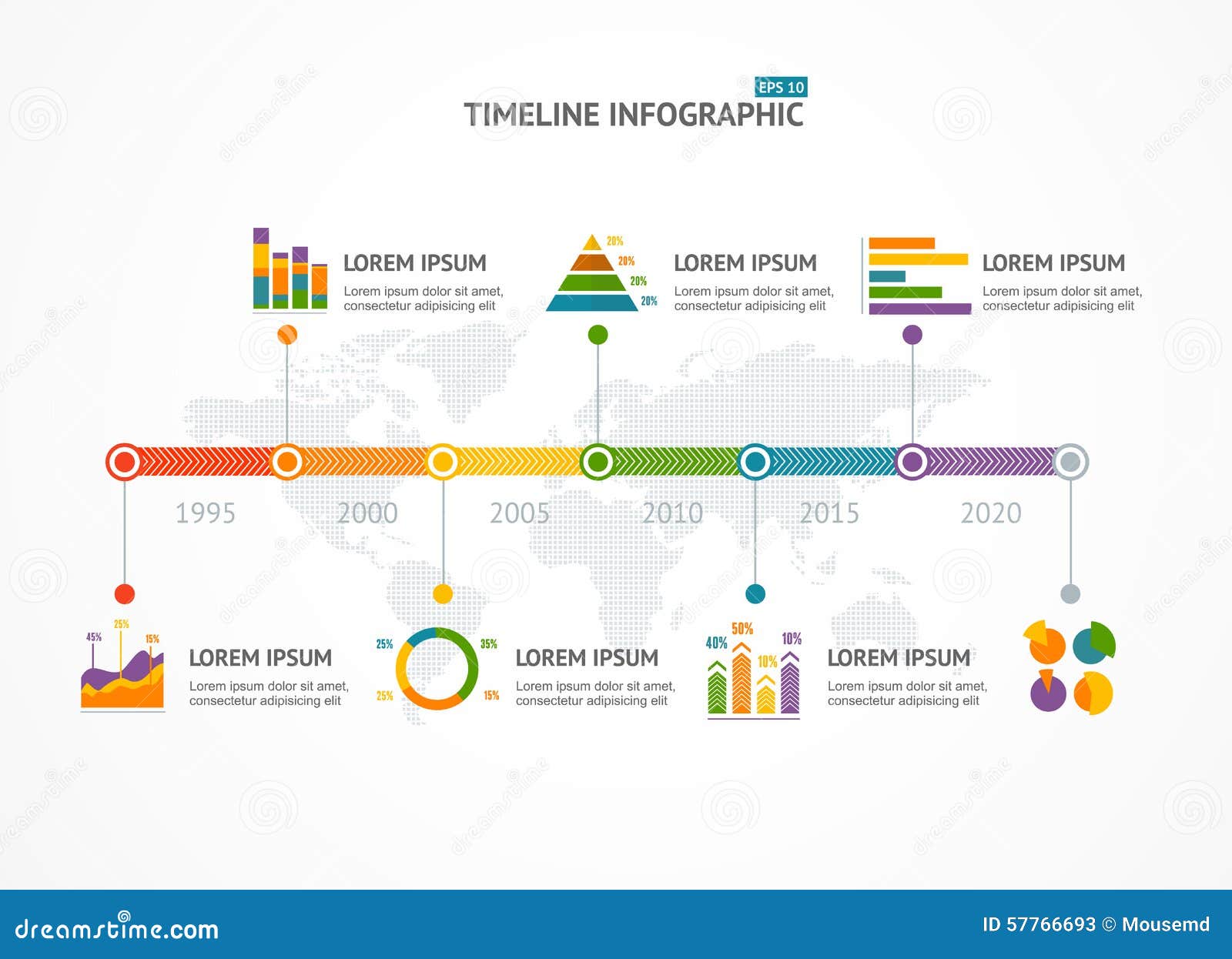 EPS 10
TIMELINE INFOGRAPHIC

LOREM IPSUM
Lorem ipsum dolor sit amet, consectetur adipisicing elit

20%
20%
20%
20%
LOREM IPSUM
Lorem ipsum dolor sit amet, consectetur adipisicing elit

LOREM IPSUM
Lorem ipsum dolor sit amet, consectetur adipisicing elit

1995 2000 2005 2010 2015 2020

45%
25%
15%
LOREM IPSUM
Lorem ipsum dolor sit amet, consectetur adipisicing elit

25%
35%
25%
15%
LOREM IPSUM
Lorem ipsum dolor sit amet, consectetur adipisicing elit

40%
50%
10%
10%
LOREM IPSUM
Lorem ipsum dolor sit amet, consectetur adipisicing elit

dreamstime.com
ID 57766693 © Mousemd