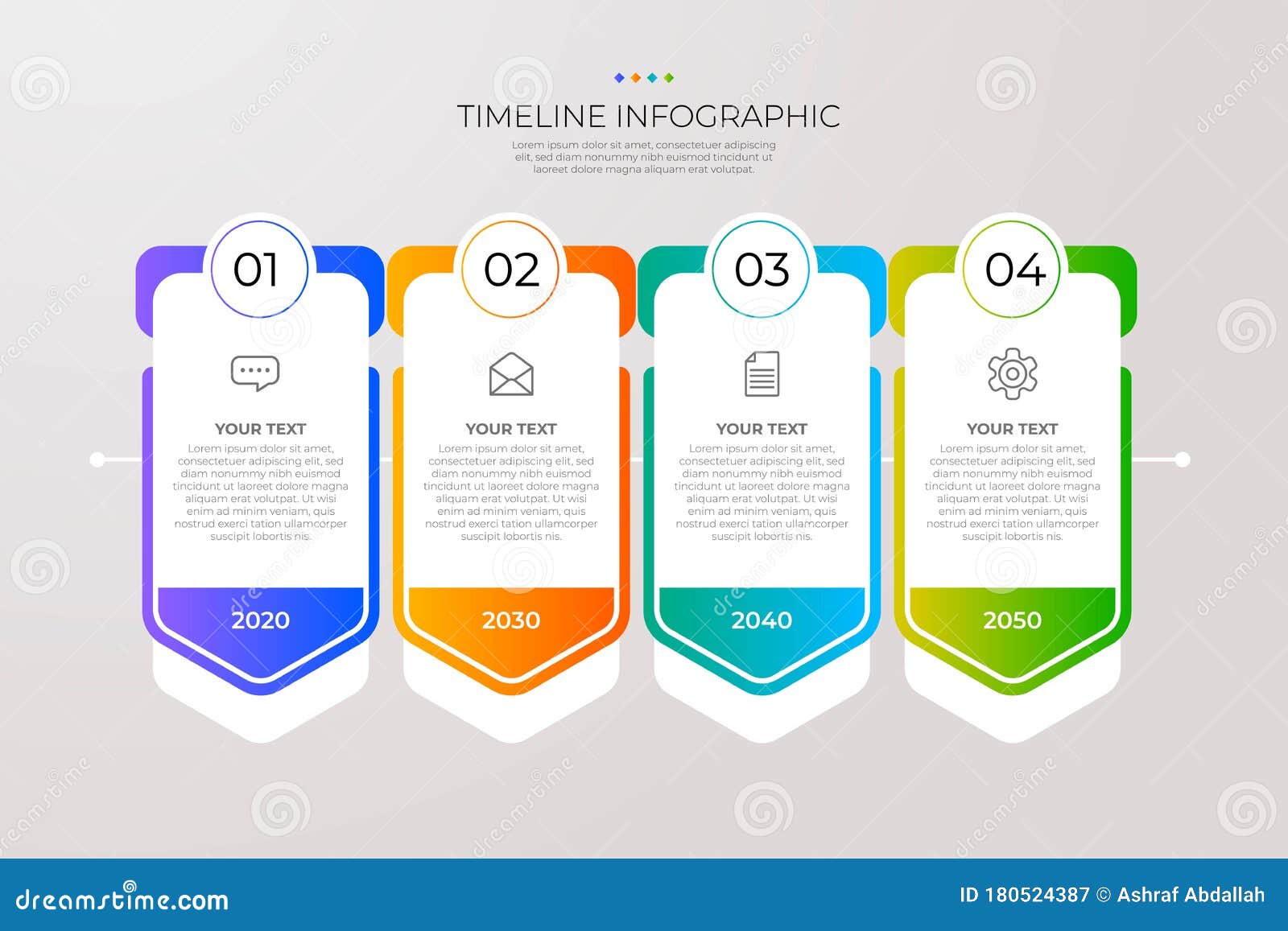 TIMELINE INFOGRAPHIC

Lorem ipsum dolor sit amet, consectetuer adipiscing elit, sed diam nonummy nibh euismod tincidunt ut laoreet dolore magna aliquam erat volutpat.

01

YOUR TEXT

Lorem ipsum dolor sit amet, consectetuer adipiscing elit, sed diam nonummy nibh euismod tincidunt ut laoreet dolore magna aliquam erat volutpat. Ut wisi enim ad minim veniam, quis nostrud exerci tation ullamcorper suscipit lobortis nis.

2020

02

YOUR TEXT

Lorem ipsum dolor sit amet, consectetuer adipiscing elit, sed diam nonummy nibh euismod tincidunt ut laoreet dolore magna aliquam erat volutpat. Ut wisi enim ad minim veniam, quis nostrud exerci tation ullamcorper suscipit lobortis nis.

2030

03

YOUR TEXT

Lorem ipsum dolor sit amet, consectetuer adipiscing elit, sed diam nonummy nibh euismod tincidunt ut laoreet dolore magna aliquam erat volutpat. Ut wisi enim ad minim veniam, quis nostrud exerci tation ullamcorper suscipit lobortis nis.

2040

04

YOUR TEXT

Lorem ipsum dolor sit amet, consectetuer adipiscing elit, sed diam nonummy nibh euismod tincidunt ut laoreet dolore magna aliquam erat volutpat. Ut wisi enim ad minim veniam, quis nostrud exerci tation ullamcorper suscipit lobortis nis.

2050

dreamstime.com

ID 180524387 © Ashraf Abdallah