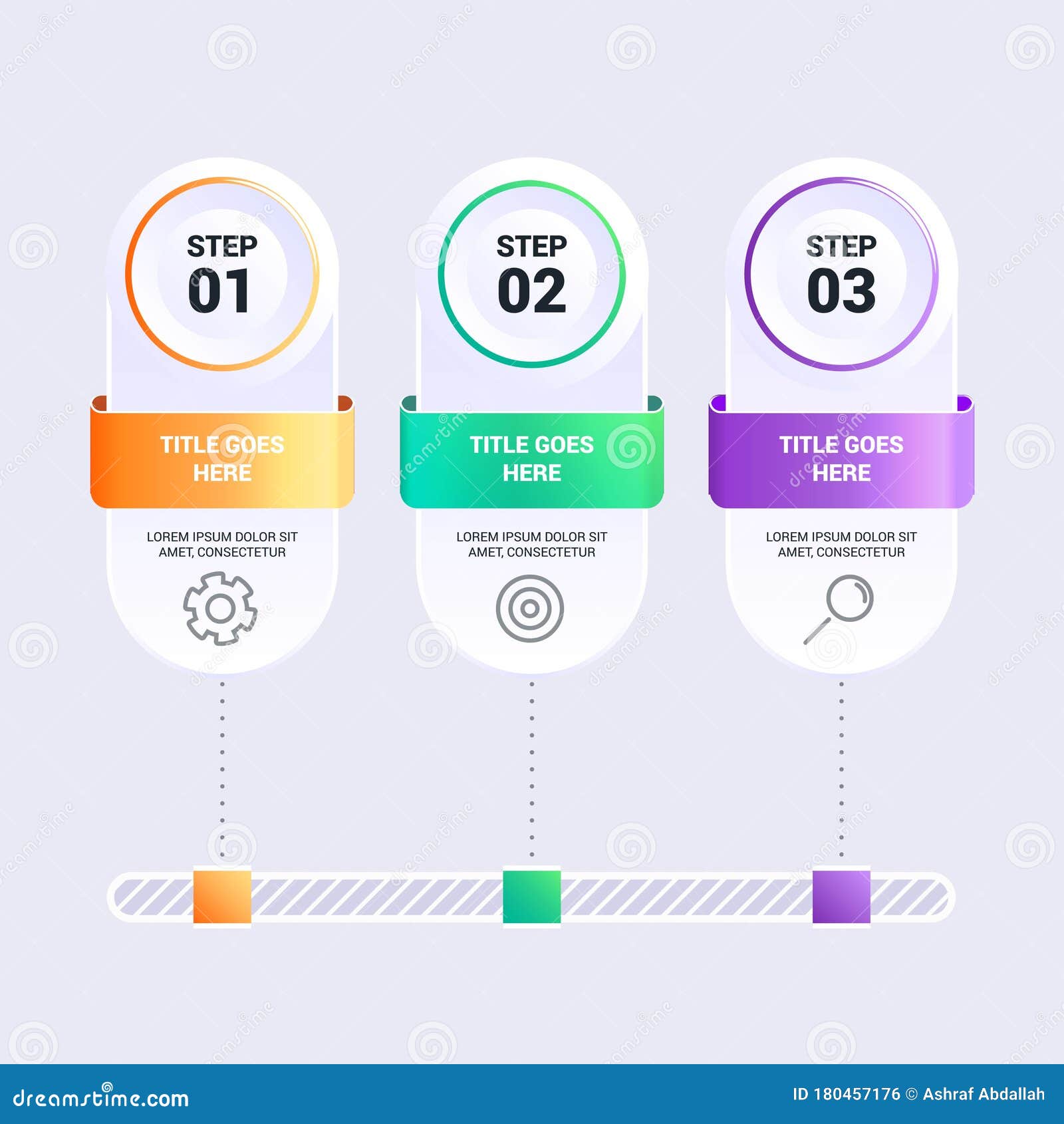 STEP 01

TITLE GOES HERE

LOREM IPSUM DOLOR SIT AMET, CONSECTETUR

STEP 02

TITLE GOES HERE

LOREM IPSUM DOLOR SIT AMET, CONSECTETUR

STEP 03

TITLE GOES HERE

LOREM IPSUM DOLOR SIT AMET, CONSECTETUR

dreamstime.com

ID 180457176 © Ashraf Abdallah