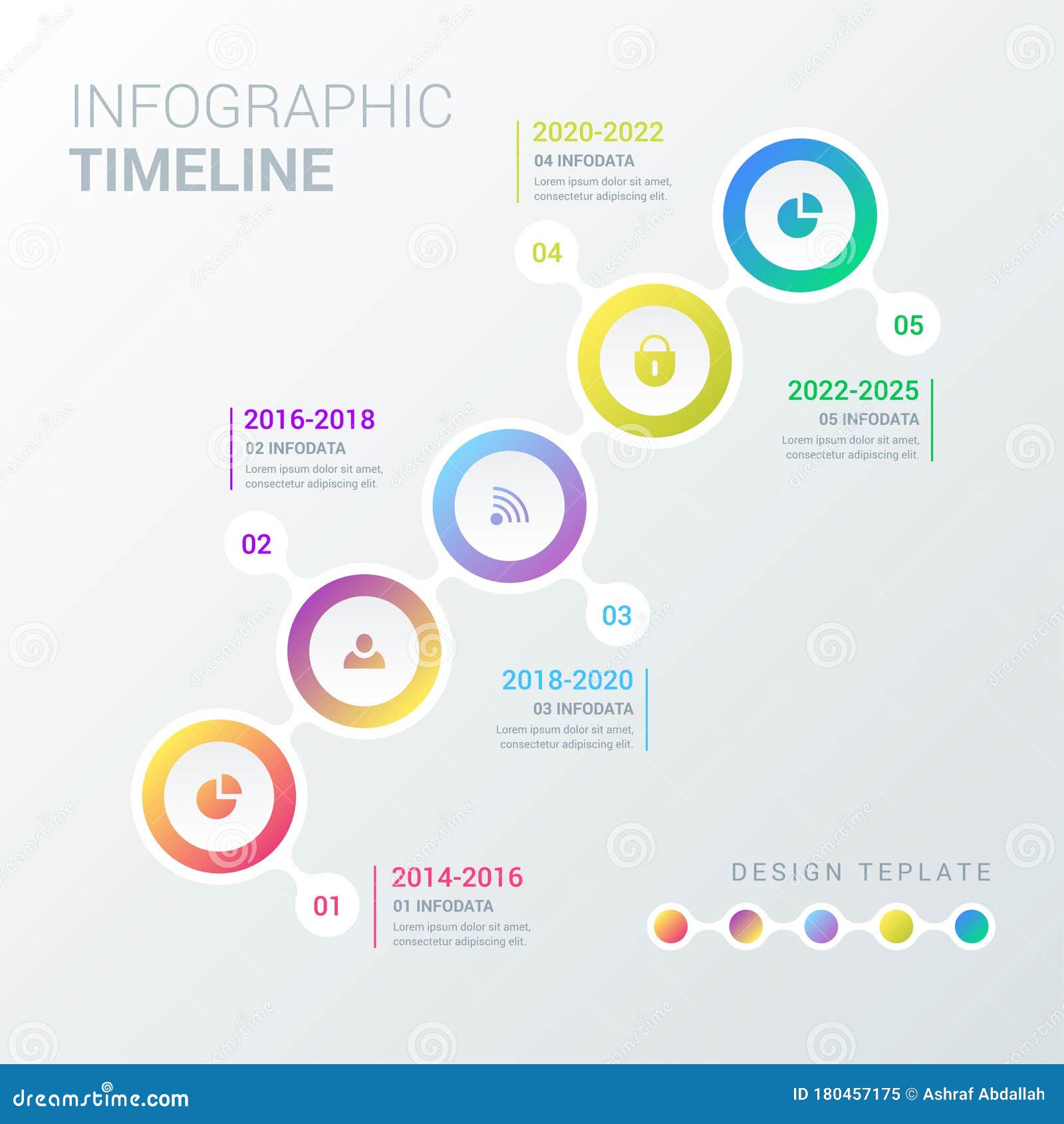 INFOGRAPHIC
TIMELINE

2020-2022
04 INFODATA
Lorem ipsum dolor sit amet, consectetur adipiscing elit.

04

05

2022-2025
05 INFODATA
Lorem ipsum dolor sit amet, consectetur adipiscing elit.

2016-2018
02 INFODATA
Lorem ipsum dolor sit amet, consectetur adipiscing elit.

02

03

2018-2020
03 INFODATA
Lorem ipsum dolor sit amet, consectetur adipiscing elit.

01

2014-2016
01 INFODATA
Lorem ipsum dolor sit amet, consectetur adipiscing elit.

DESIGN TEPLATE

dreamstime.com
ID 180457175 © Ashraf Abdallah