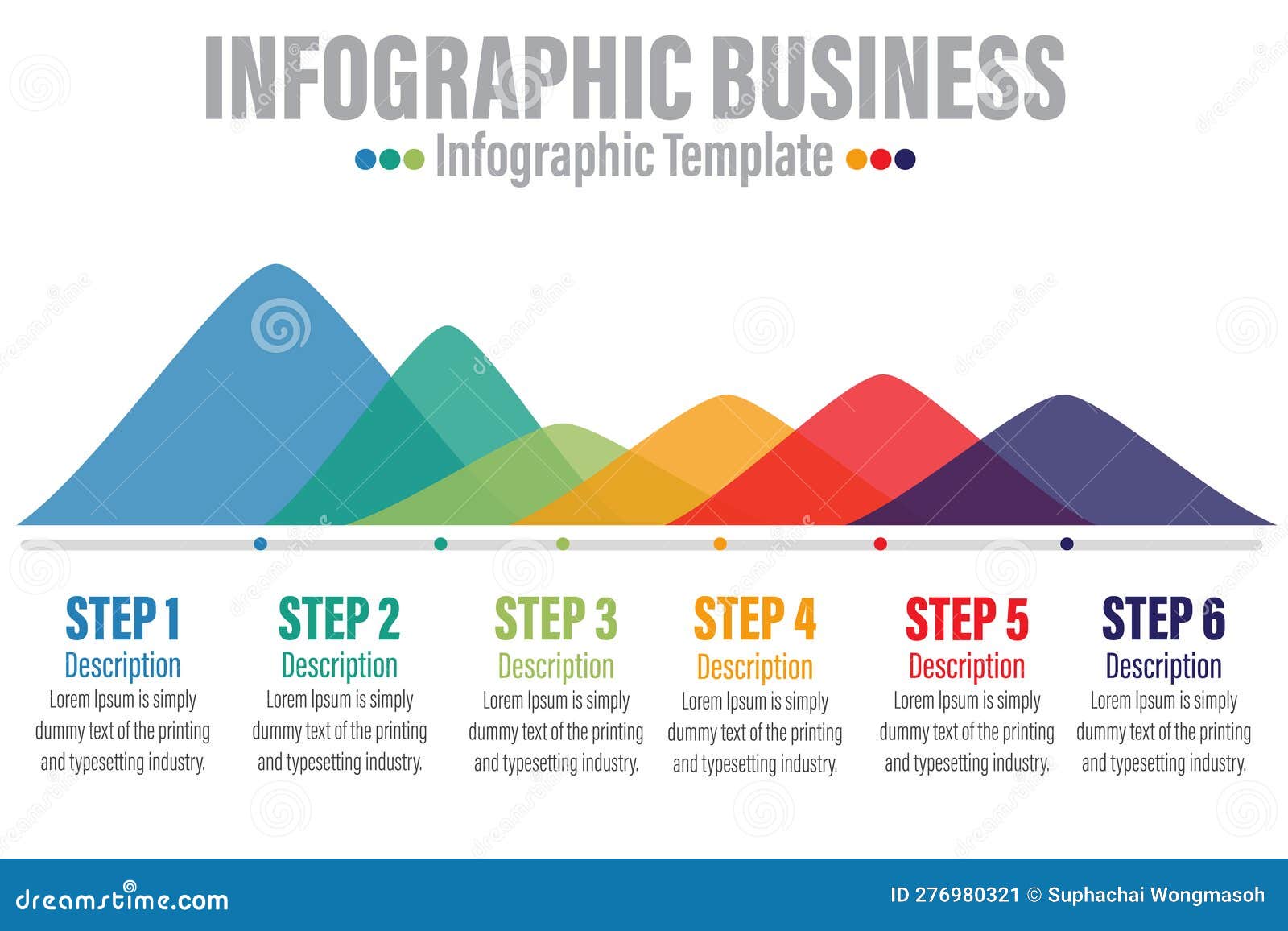 INFOGRAPHIC BUSINESS

Infographic Template

STEP 1
Description
Lorem Ipsum is simply dummy text of the printing and typesetting industry.

STEP 2
Description
Lorem Ipsum is simply dummy text of the printing and typesetting industry.

STEP 3
Description
Lorem Ipsum is simply dummy text of the printing and typesetting industry.

STEP 4
Description
Lorem Ipsum is simply dummy text of the printing and typesetting industry.

STEP 5
Description
Lorem Ipsum is simply dummy text of the printing and typesetting industry.

STEP 6
Description
Lorem Ipsum is simply dummy text of the printing and typesetting industry.

dreamstime.com

ID 276980321 © Suphachai Wongmasoh