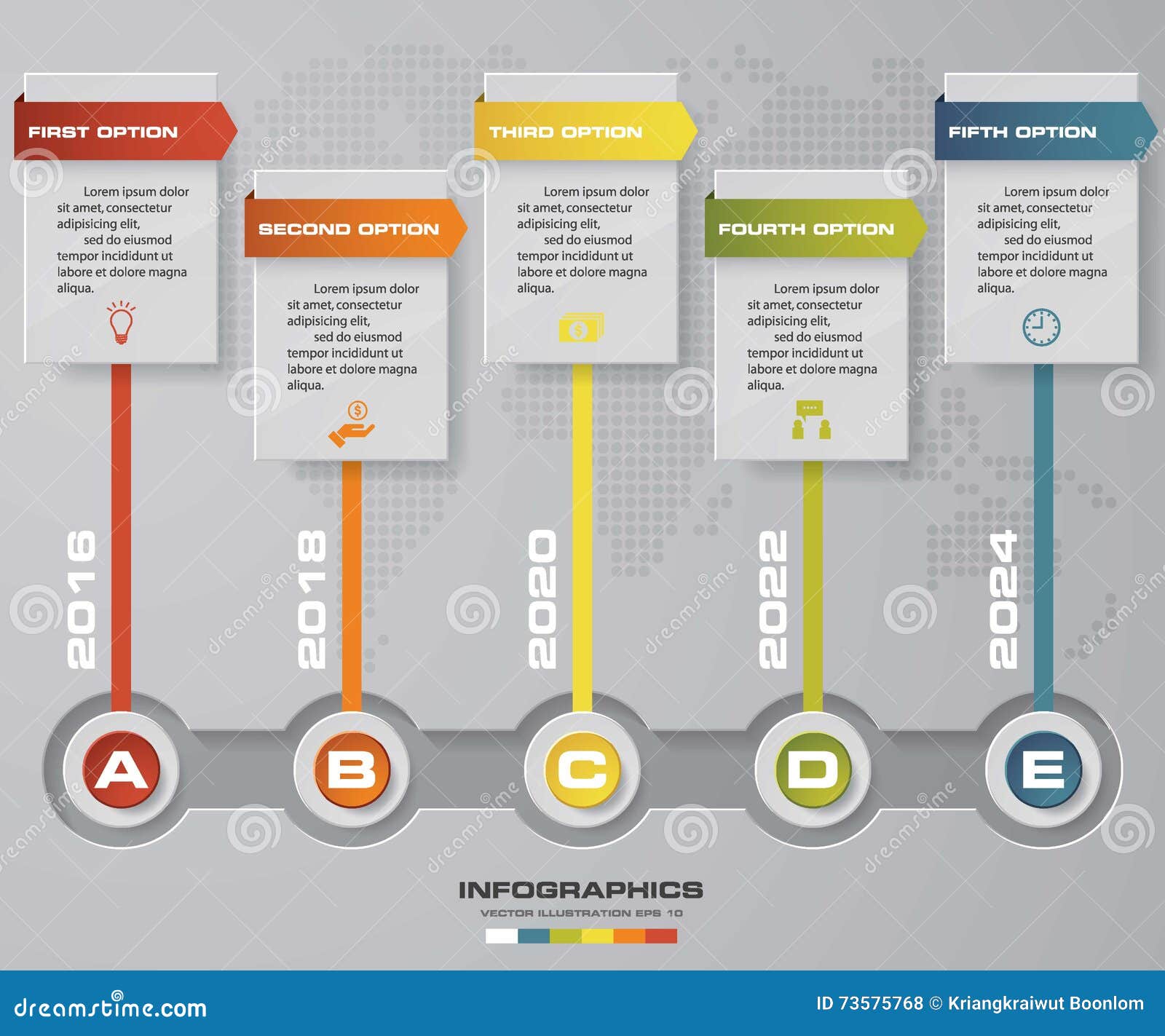 FIRST OPTION

Lorem ipsum dolor sit amet, consectetur adipisicing elit, sed do eiusmod tempor incididunt ut labore et dolore magna aliqua.

SECOND OPTION

Lorem ipsum dolor sit amet, consectetur adipisicing elit, sed do eiusmod tempor incididunt ut labore et dolore magna aliqua.

THIRD OPTION

Lorem ipsum dolor sit amet, consectetur adipisicing elit, sed do eiusmod tempor incididunt ut labore et dolore magna aliqua.

FOURTH OPTION

Lorem ipsum dolor sit amet, consectetur adipisicing elit, sed do eiusmod tempor incididunt ut labore et dolore magna aliqua.

FIFTH OPTION

Lorem ipsum dolor sit amet, consectetur adipisicing elit, sed do eiusmod tempor incididunt ut labore et dolore magna aliqua.

2016

2018

2020

2022

2024

A

B

C

D

E

INFOGRAPHICS
VECTOR ILLUSTRATION EPS 10

dreamstime.com

ID 73575768 © Kriangkraiwut Boonlom