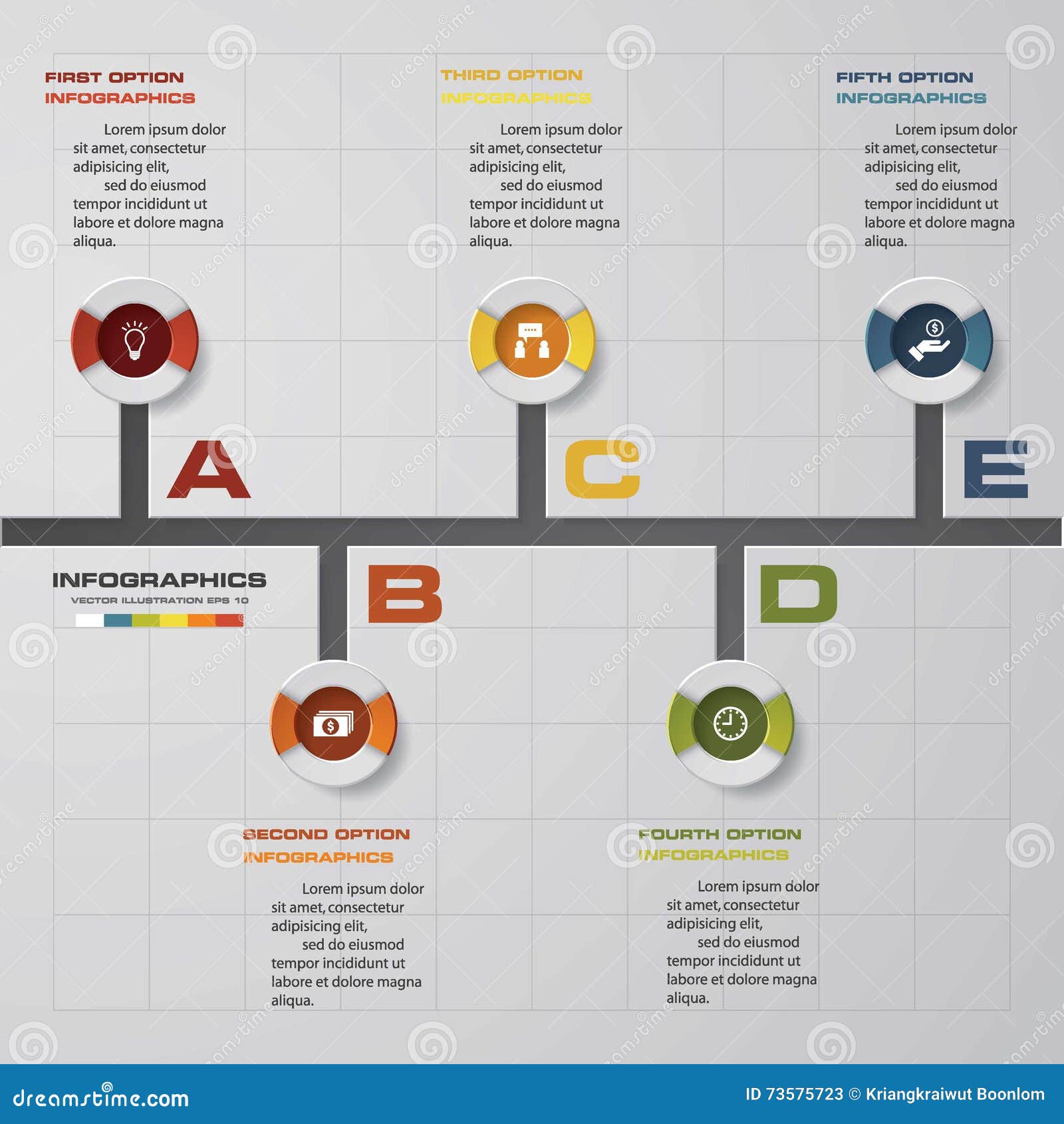 FIRST OPTION
INFOGRAPHICS

Lorem ipsum dolor sit amet, consectetur adipisicing elit, sed do eiusmod tempor incididunt ut labore et dolore magna aliqua.

THIRD OPTION
INFOGRAPHICS

Lorem ipsum dolor sit amet, consectetur adipisicing elit, sed do eiusmod tempor incididunt ut labore et dolore magna aliqua.

FIFTH OPTION
INFOGRAPHICS

Lorem ipsum dolor sit amet, consectetur adipisicing elit, sed do eiusmod tempor incididunt ut labore et dolore magna aliqua.

A

C

E

INFOGRAPHICS
VECTOR ILLUSTRATION EPS 10

B

D

SECOND OPTION
INFOGRAPHICS

Lorem ipsum dolor sit amet, consectetur adipisicing elit, sed do eiusmod tempor incididunt ut labore et dolore magna aliqua.

FOURTH OPTION
INFOGRAPHICS

Lorem ipsum dolor sit amet, consectetur adipisicing elit, sed do eiusmod tempor incididunt ut labore et dolore magna aliqua.

dreamstime.com

ID 73575723 © Kriangkraiwut Boonlom