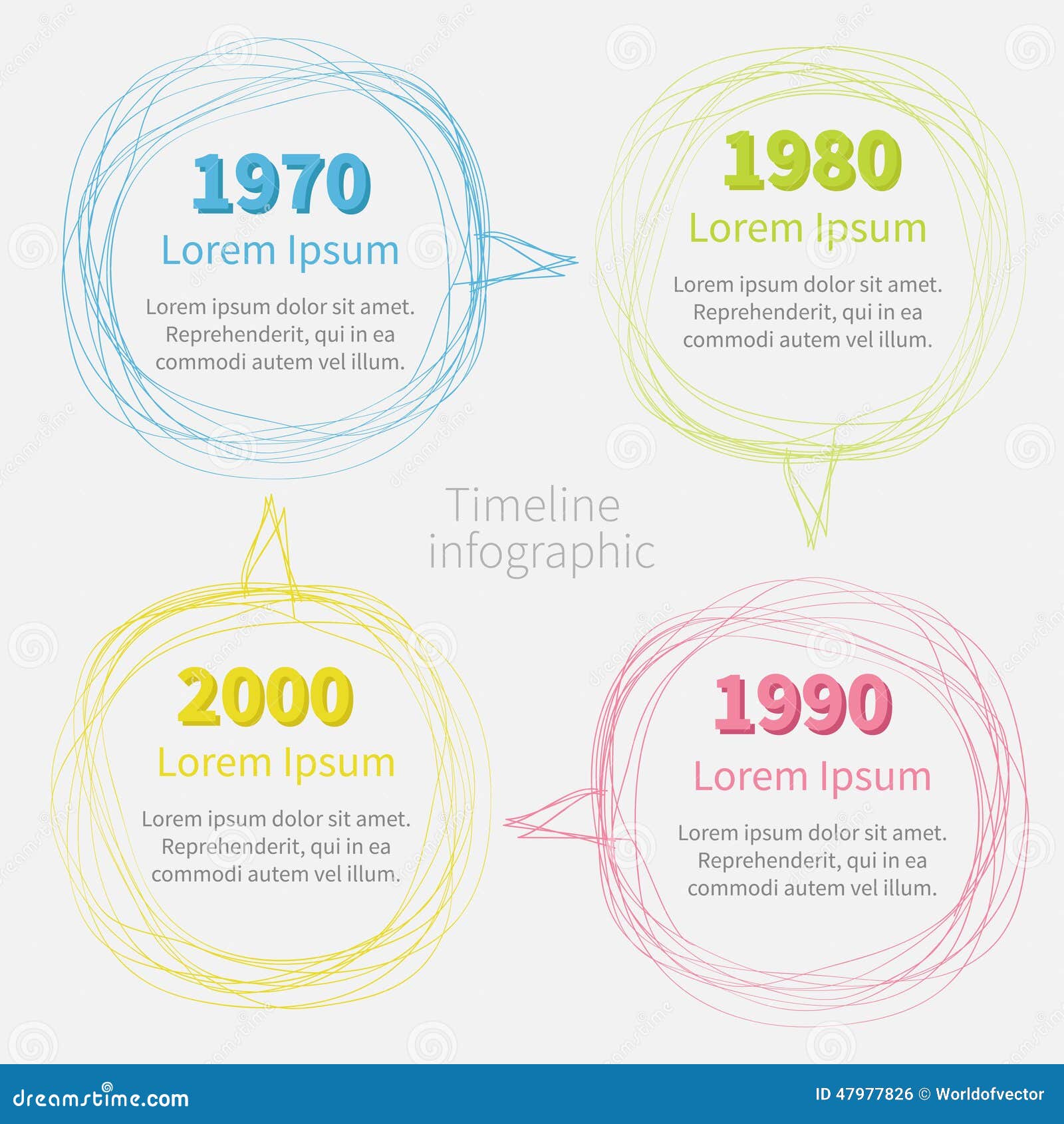 1970

Lorem Ipsum

Lorem ipsum dolor sit amet. Reprehenderit, qui in ea commodi autem vel illum.

1980

Lorem Ipsum

Lorem ipsum dolor sit amet. Reprehenderit, qui in ea commodi autem vel illum.

Timeline infographic

2000

Lorem Ipsum

Lorem ipsum dolor sit amet. Reprehenderit, qui in ea commodi autem vel illum.

1990

Lorem Ipsum

Lorem ipsum dolor sit amet. Reprehenderit, qui in ea commodi autem vel illum.

dreamstime.com

ID 47977826 © Worldofvector