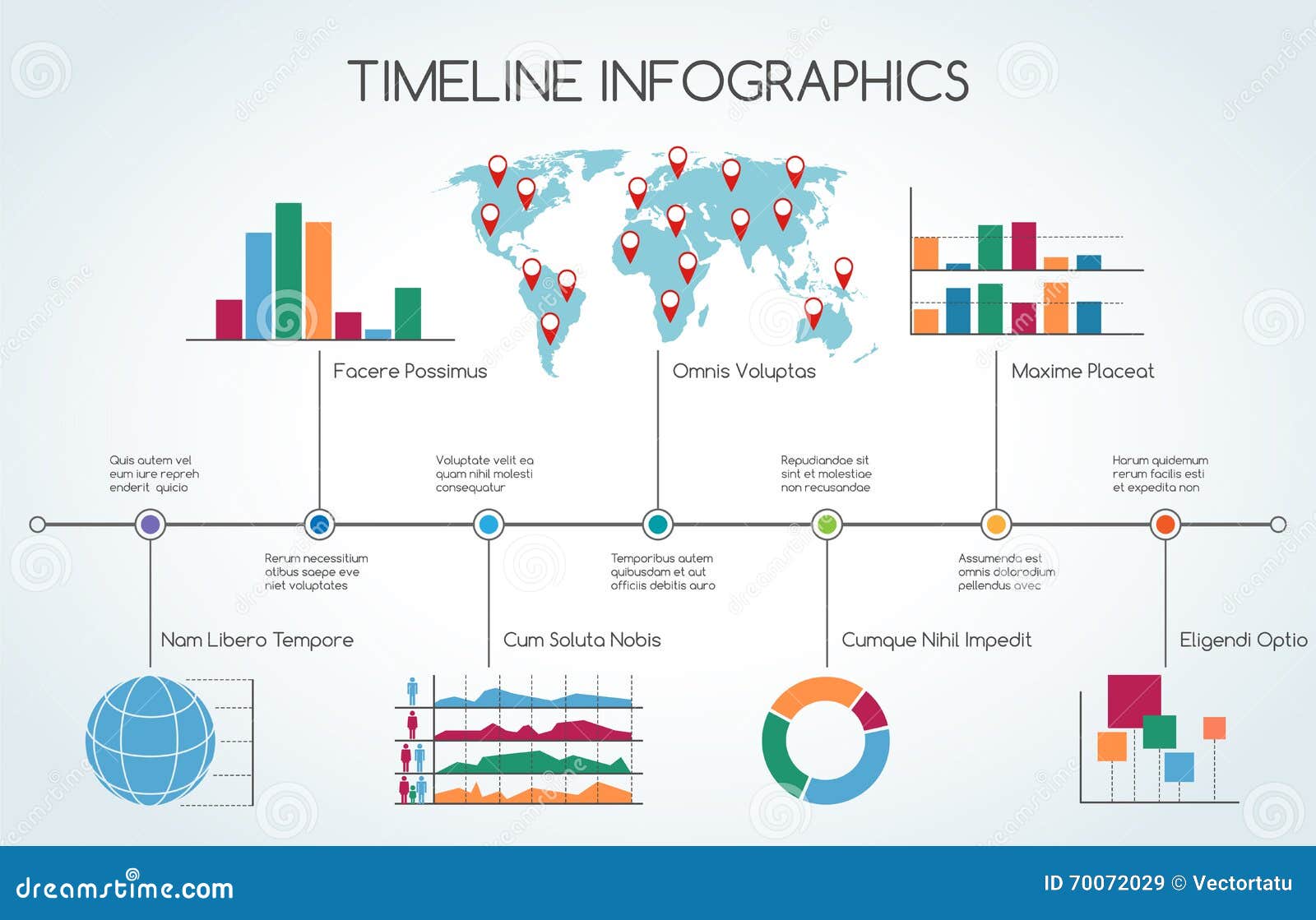 TIMELINE INFOGRAPHICS

Facere Possimus

Omnis Voluptas

Maxime Placeat

Quis autem vel eum iure repreh enderit quicio

Voluptate velit ea quam nihil molesti consequatur

Repudiandae sit sint et molestiae non recusandae

Harum quidemum rerum facilis esti et expedita non

Rerum necessitium atibus saepe eve niet voluptates

Temporibus autem quibusdam et aut officiis debitis auro

Assumenda est omnis dolorodium pellendus avec

Nam Libero Tempore

Cum Soluta Nobis

Cumque Nihil Impedit

Eligendi Optio

dreamstime.com

ID 70072029 © Vectortatu