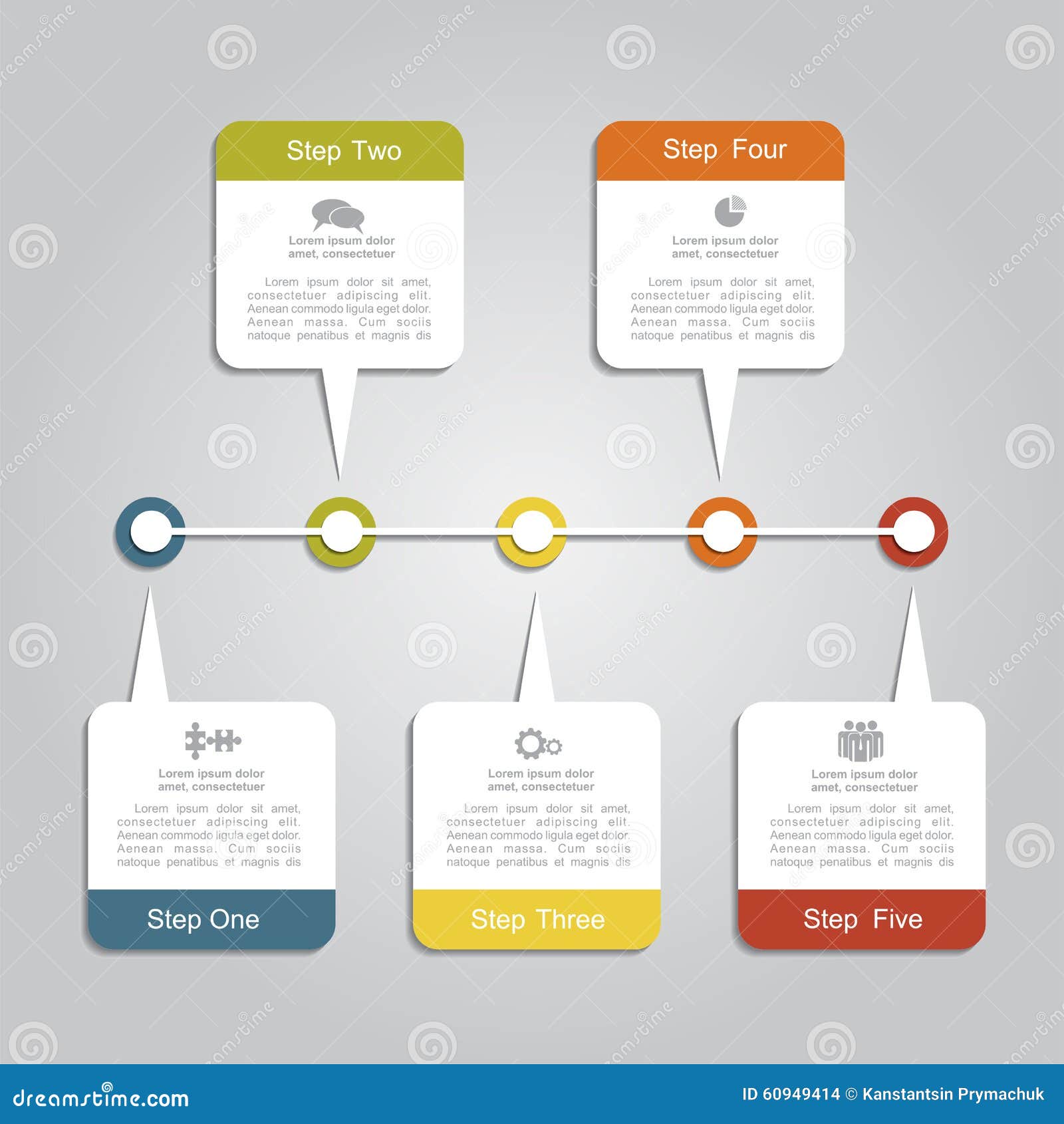 Step Two

Lorem ipsum dolor amet, consectetuer

Lorem ipsum dolor sit amet, consectetuer adipiscing elit. Aenean commodo ligula eget dolor. Aenean massa. Cum sociis natoque penatibus et magnis dis

Step Four

Lorem ipsum dolor amet, consectetuer

Lorem ipsum dolor sit amet, consectetuer adipiscing elit. Aenean commodo ligula eget dolor. Aenean massa. Cum sociis natoque penatibus et magnis dis

Lorem ipsum dolor amet, consectetuer

Lorem ipsum dolor sit amet, consectetuer adipiscing elit. Aenean commodo ligula eget dolor. Aenean massa. Cum sociis natoque penatibus et magnis dis

Step One

Lorem ipsum dolor amet, consectetuer

Lorem ipsum dolor sit amet, consectetuer adipiscing elit. Aenean commodo ligula eget dolor. Aenean massa. Cum sociis natoque penatibus et magnis dis

Step Three

Lorem ipsum dolor amet, consectetuer

Lorem ipsum dolor sit amet, consectetuer adipiscing elit. Aenean commodo ligula eget dolor. Aenean massa. Cum sociis natoque penatibus et magnis dis

Step Five

dreamstime.com

ID 60949414 © Kanstantsin Prymachuk