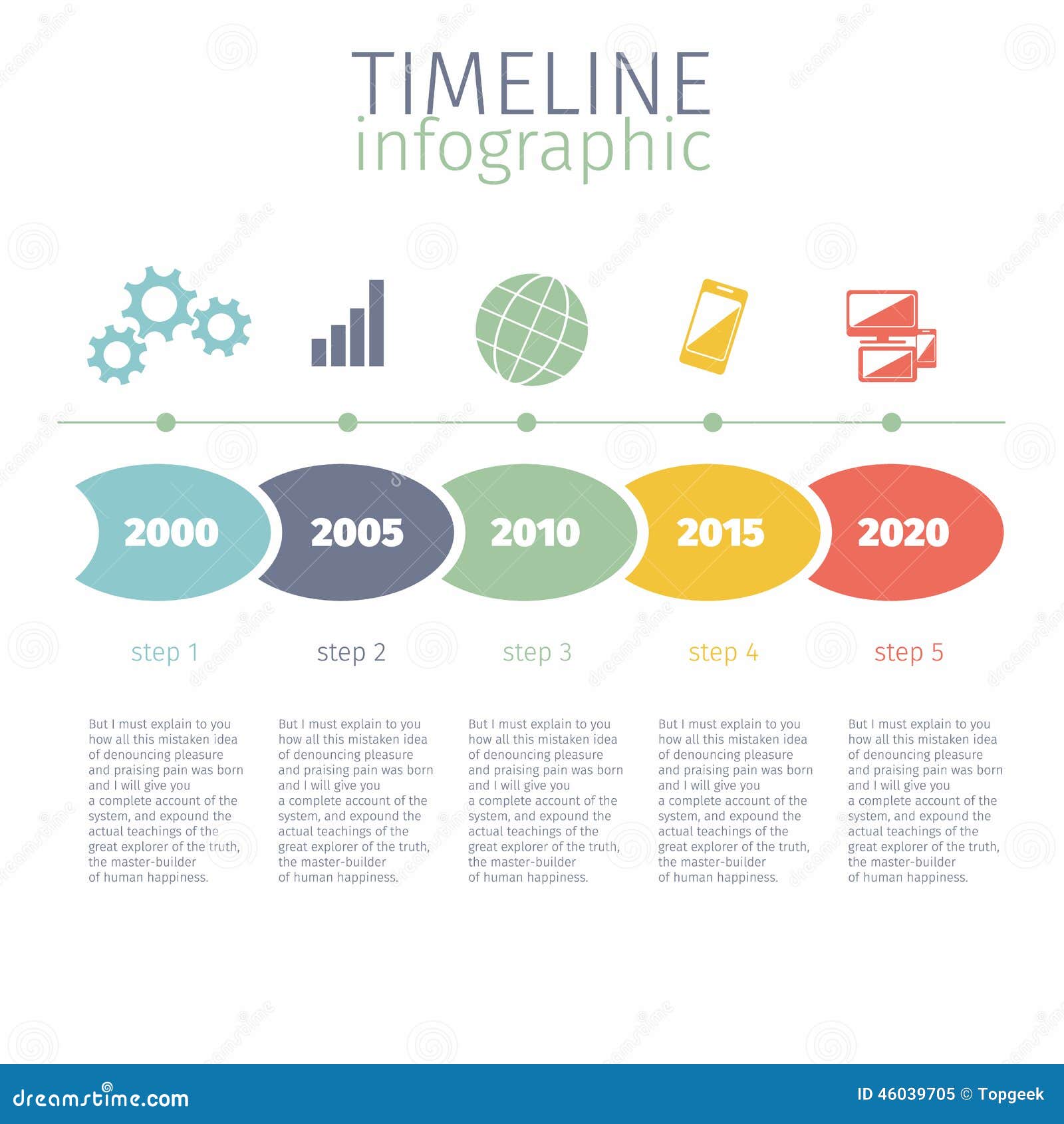 TIMELINE
infographic

2000

2005

2010

2015

2020

step 1

step 2

step 3

step 4

step 5

But I must explain to you how all this mistaken idea of denouncing pleasure and praising pain was born and I will give you a complete account of the system, and expound the actual teachings of the great explorer of the truth, the master-builder of human happiness.

But I must explain to you how all this mistaken idea of denouncing pleasure and praising pain was born and I will give you a complete account of the system, and expound the actual teachings of the great explorer of the truth, the master-builder of human happiness.

But I must explain to you how all this mistaken idea of denouncing pleasure and praising pain was born and I will give you a complete account of the system, and expound the actual teachings of the great explorer of the truth, the master-builder of human happiness.

But I must explain to you how all this mistaken idea of denouncing pleasure and praising pain was born and I will give you a complete account of the system, and expound the actual teachings of the great explorer of the truth, the master-builder of human happiness.

But I must explain to you how all this mistaken idea of denouncing pleasure and praising pain was born and I will give you a complete account of the system, and expound the actual teachings of the great explorer of the truth, the master-builder of human happiness.

dreamstime.com

ID 46039705 © Topgeek