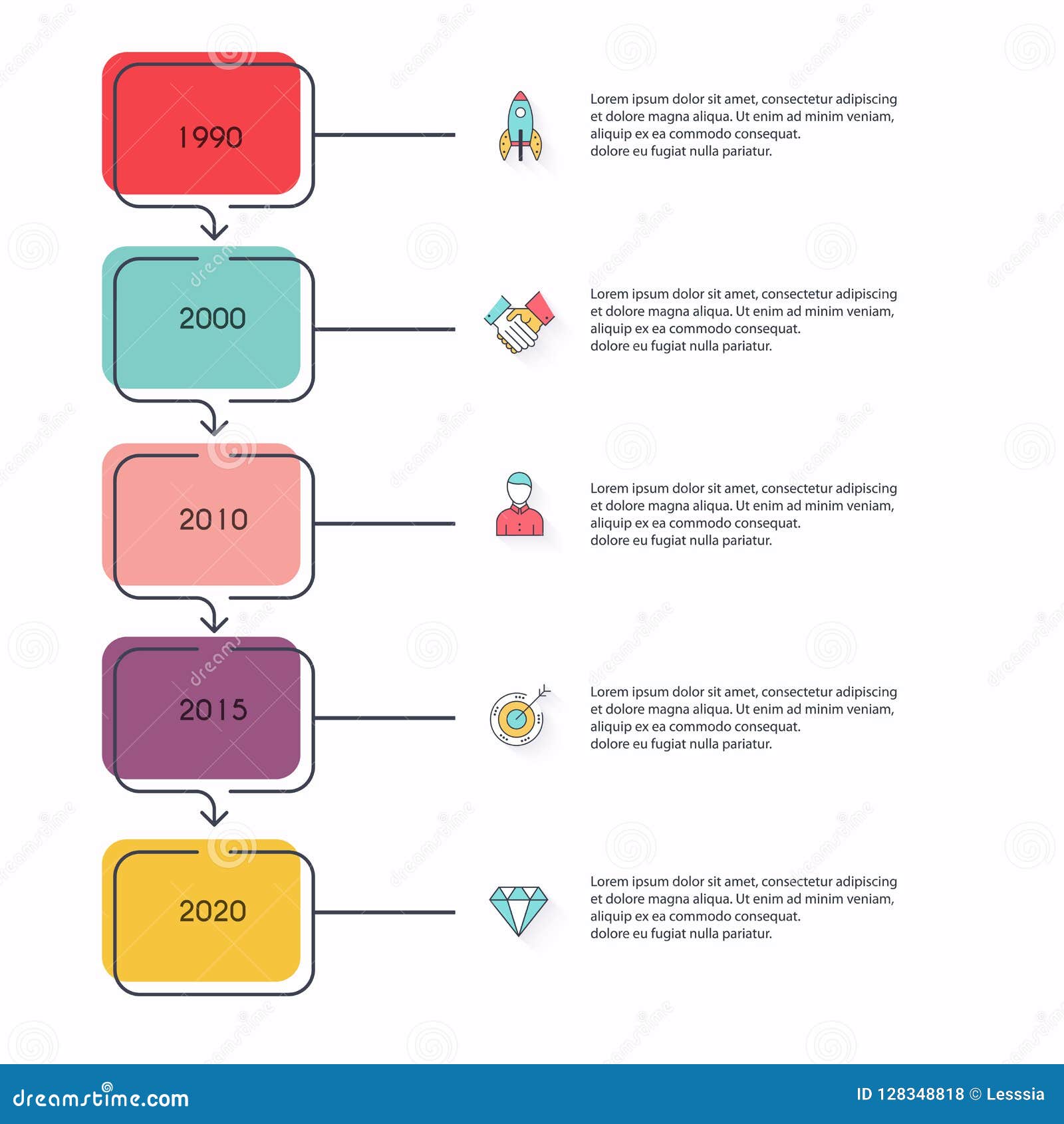 1990

Lorem ipsum dolor sit amet, consectetur adipiscing et dolore magna aliqua. Ut enim ad minim veniam, aliquip ex ea commodo consequat. dolore eu fugiat nulla pariatur.

2000

Lorem ipsum dolor sit amet, consectetur adipiscing et dolore magna aliqua. Ut enim ad minim veniam, aliquip ex ea commodo consequat. dolore eu fugiat nulla pariatur.

2010

Lorem ipsum dolor sit amet, consectetur adipiscing et dolore magna aliqua. Ut enim ad minim veniam, aliquip ex ea commodo consequat. dolore eu fugiat nulla pariatur.

2015

Lorem ipsum dolor sit amet, consectetur adipiscing et dolore magna aliqua. Ut enim ad minim veniam, aliquip ex ea commodo consequat. dolore eu fugiat nulla pariatur.

2020

Lorem ipsum dolor sit amet, consectetur adipiscing et dolore magna aliqua. Ut enim ad minim veniam, aliquip ex ea commodo consequat. dolore eu fugiat nulla pariatur.

dreamstime.com

ID 128348818 © Lesssia