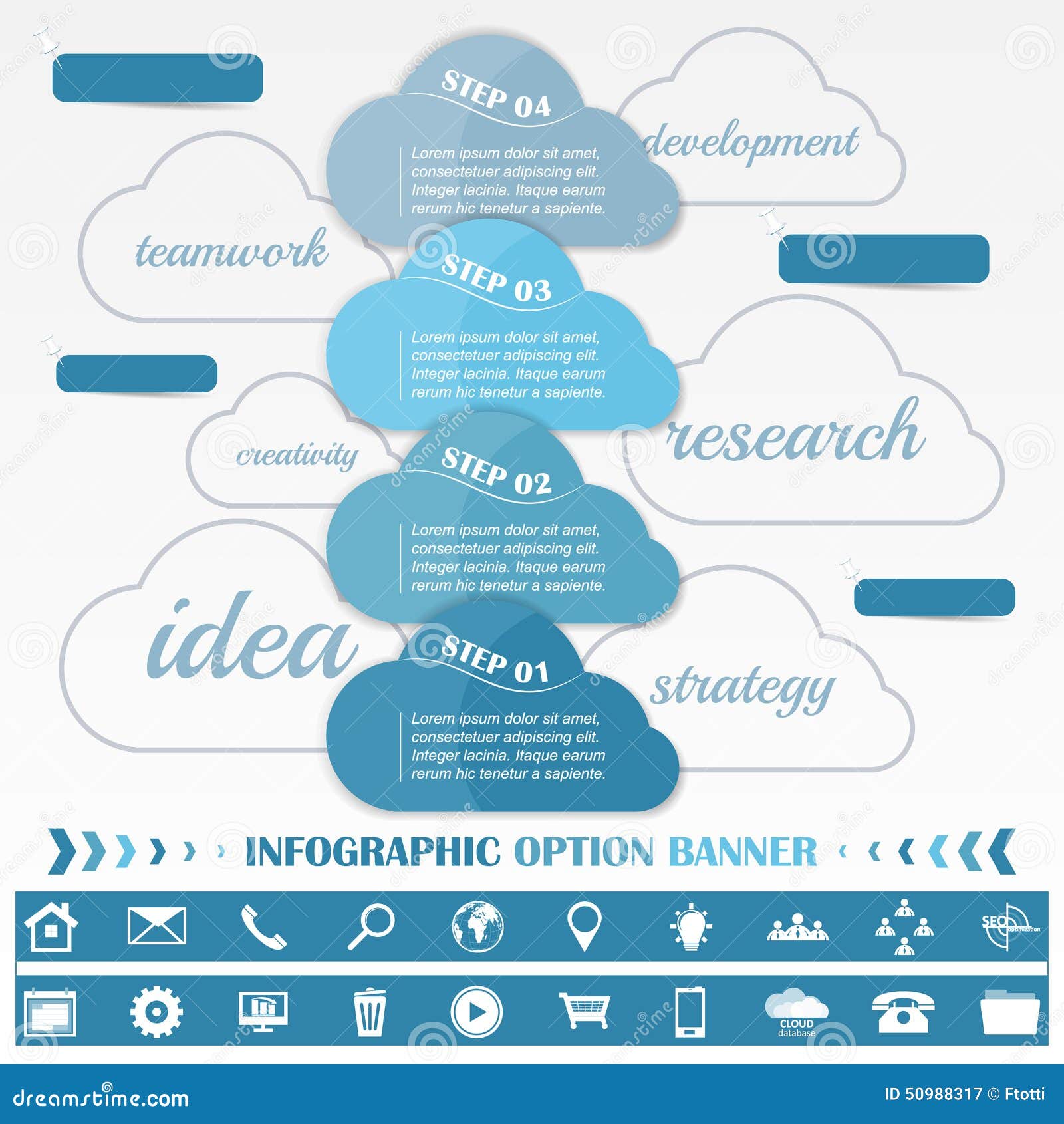 STEP 04

Lorem ipsum dolor sit amet, consectetuer adipiscing elit. Integer lacinia. Itaque earum rerum hic tenetur a sapiente.

development

teamwork

STEP 03

Lorem ipsum dolor sit amet, consectetuer adipiscing elit. Integer lacinia. Itaque earum rerum hic tenetur a sapiente.

creativity

research

STEP 02

Lorem ipsum dolor sit amet, consectetuer adipiscing elit. Integer lacinia. Itaque earum rerum hic tenetur a sapiente.

idea

STEP 01

Lorem ipsum dolor sit amet, consectetuer adipiscing elit. Integer lacinia. Itaque earum rerum hic tenetur a sapiente.

strategy

INFOGRAPHIC OPTION BANNER

SEO optimization

CLOUD database

dreamstime.com

ID 50988317 © Ftotti